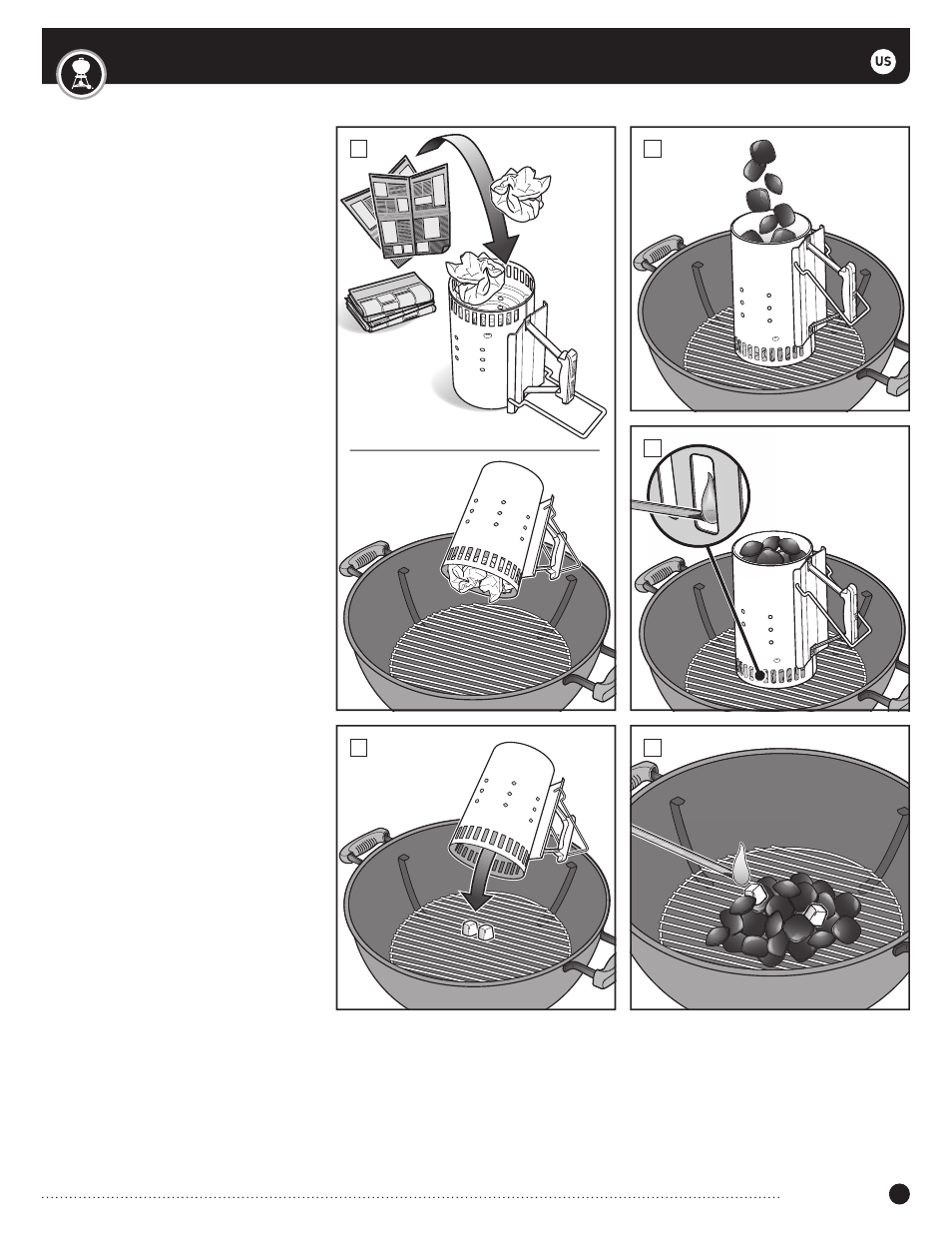 US