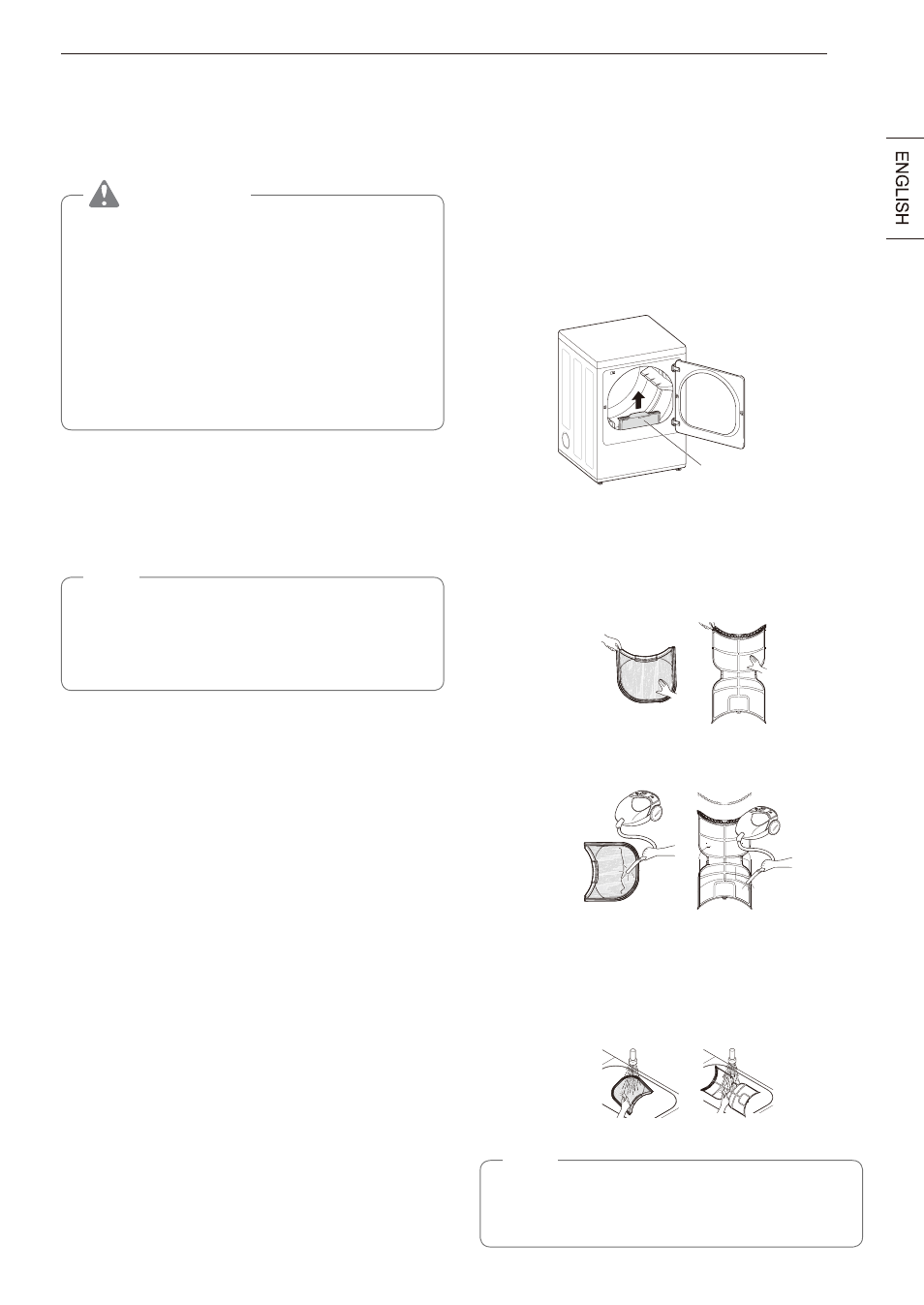 ENGLISH