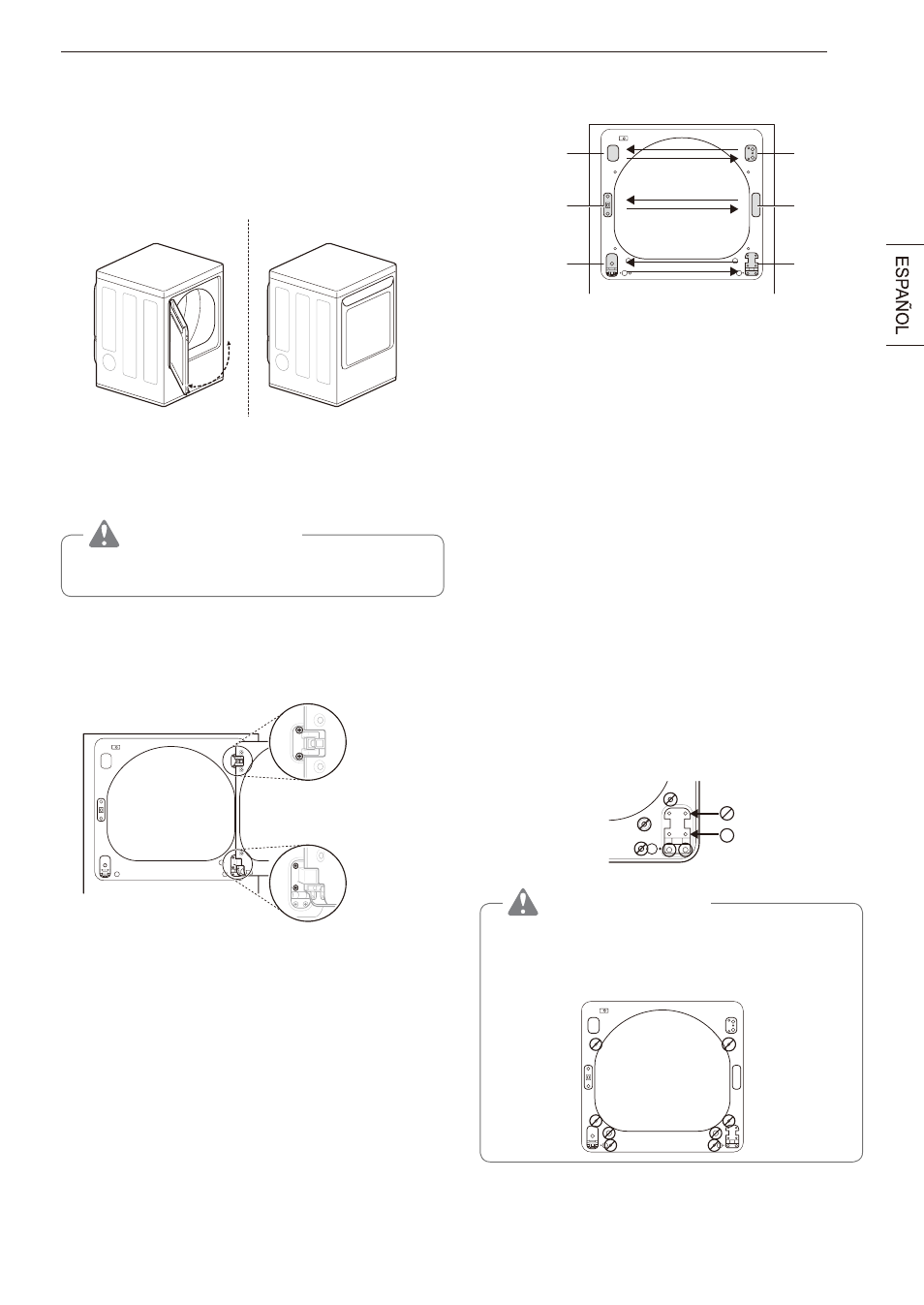 ESPAÑOL