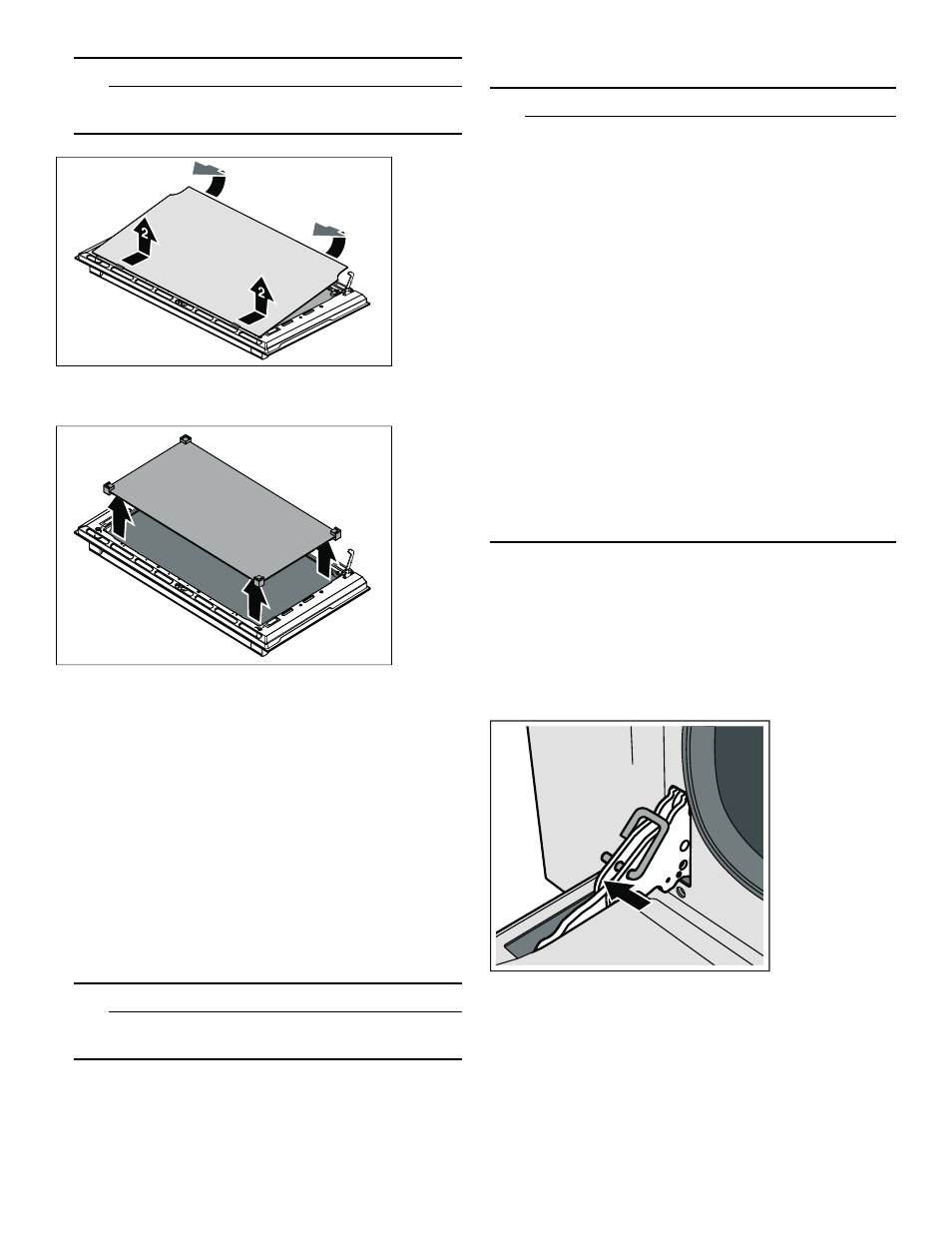 2

2