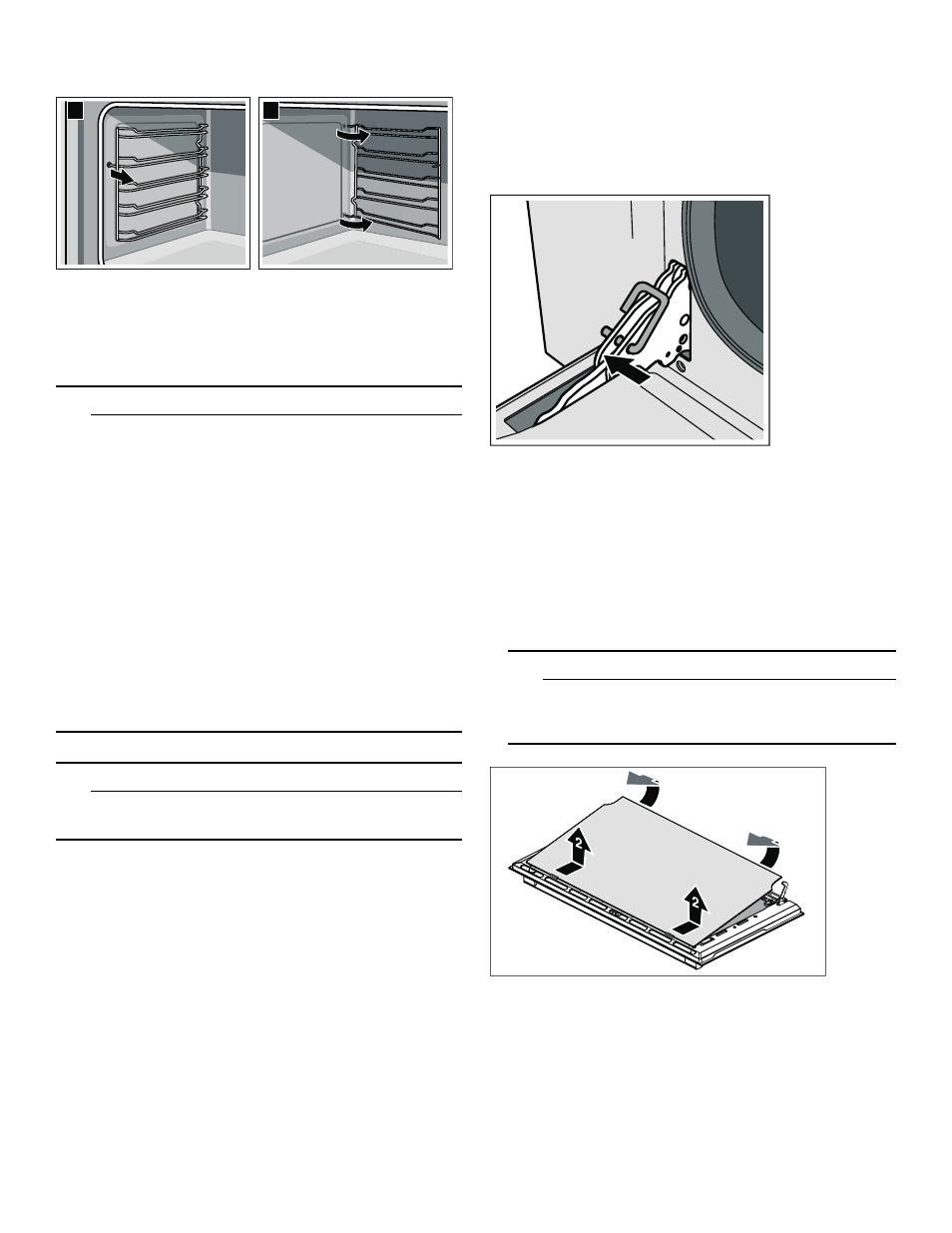 2
2