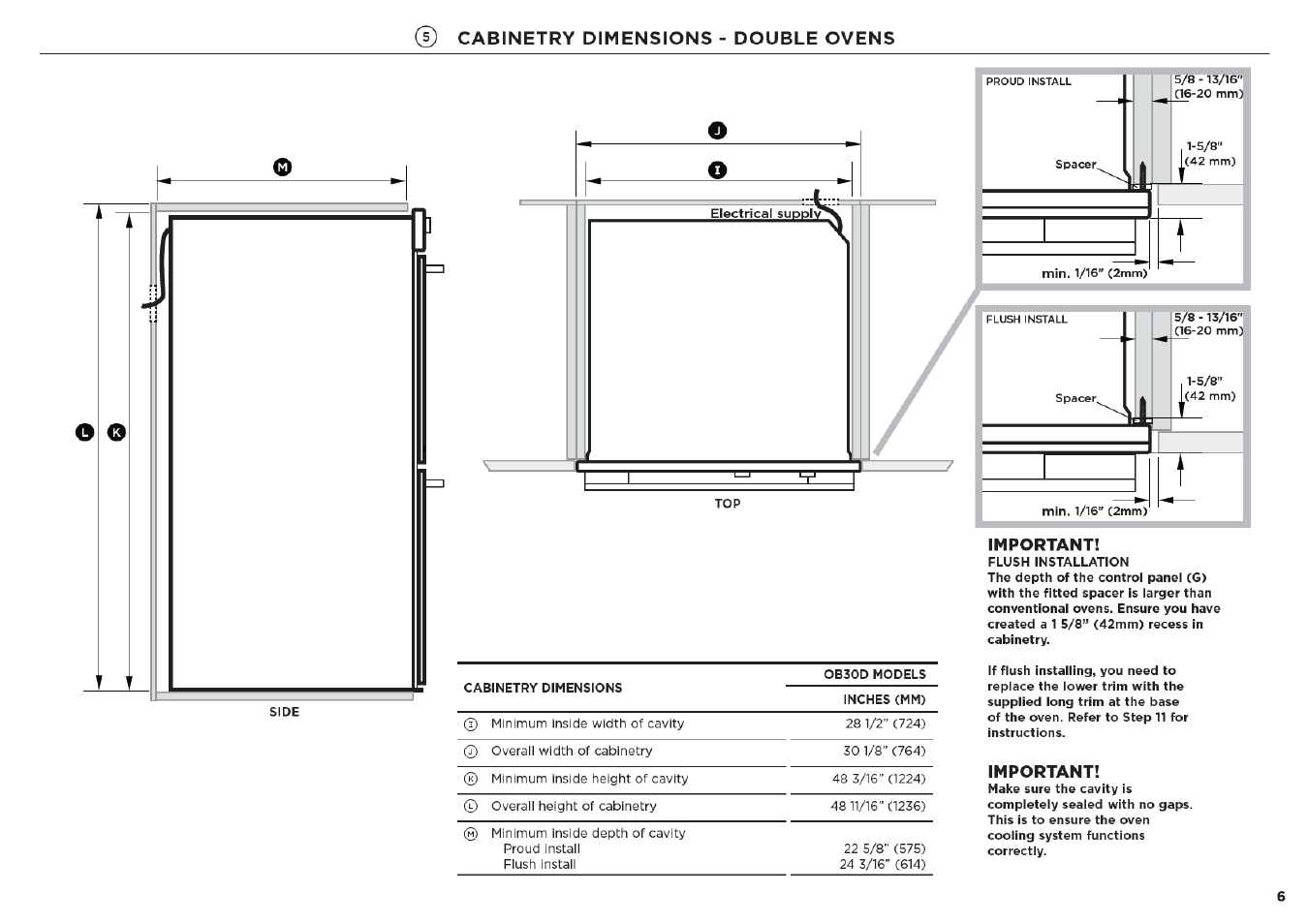 5 CABINETRY DIMENSIONS - DOUBLE OVENS

M

L K

SIDE

J

I

Electrical supply

TOP

PROUD INSTALL

5/8 - 13/16" (16-20 mm)

1-5/8" (42 mm)

Spacer

min. 1/16" (2mm)

FLUSH INSTALL

5/8 - 13/16" (16-20 mm)

1-5/8" (42 mm)

Spacer

min. 1/16" (2mm)

| CABINETRY DIMENSIONS | OB30D MODELS INCHES (MM) |
|---|---|
| I Minimum inside width of cavity | 28 1/2" (724) |
| J Overall width of cabinetry | 30 1/8" (764) |
| K Minimum inside height of cavity | 48 3/16" (1224) |
| L Overall height of cabinetry | 48 11/16" (1236) |
| M Minimum inside depth of cavity Proud install Flush install | 22 5/8" (575) 24 3/16" (614) |

IMPORTANT!
FLUSH INSTALLATION
The depth of the control panel (G) with the fitted spacer is larger than conventional ovens. Ensure you have created a 1 5/8" (42mm) recess in cabinetry.

If flush installing, you need to replace the lower trim with the supplied long trim at the base of the oven. Refer to Step 11 for instructions.

IMPORTANT!
Make sure the cavity is completely sealed with no gaps. This is to ensure the oven cooling system functions correctly.

6