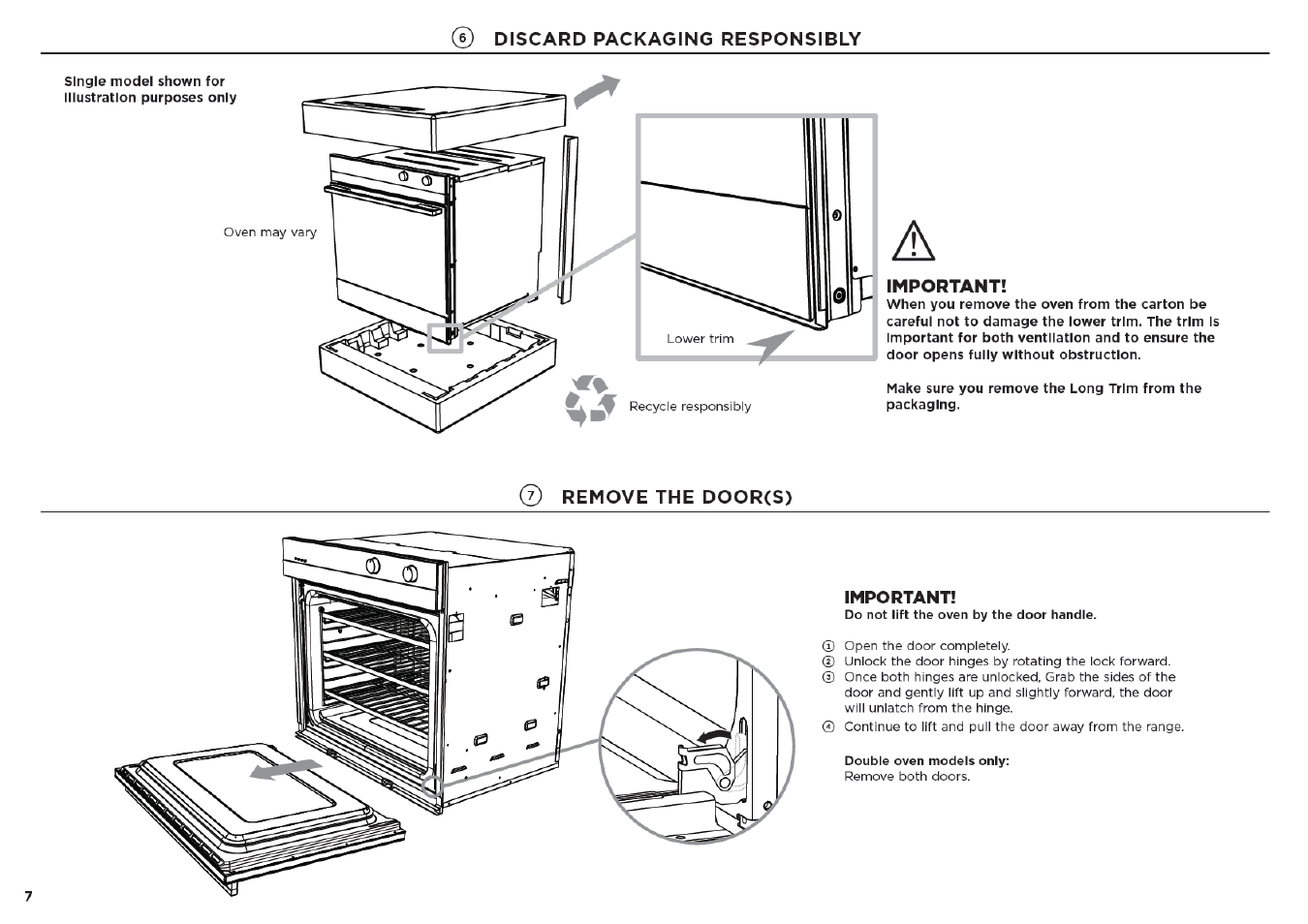 ⑥ DISCARD PACKAGING RESPONSIBLY

Single model shown for illustration purposes only

Oven may vary

Lower trim

Recycle responsibly

IMPORTANT!
When you remove the oven from the carton be careful not to damage the lower trim. The trim is important for both ventilation and to ensure the door opens fully without obstruction.

Make sure you remove the Long Trim from the packaging.

⑦ REMOVE THE DOOR(S)

IMPORTANT!
Do not lift the oven by the door handle.

① Open the door completely.
② Unlock the door hinges by rotating the lock forward.
③ Once both hinges are unlocked, Grab the sides of the door and gently lift up and slightly forward, the door will unlatch from the hinge.
④ Continue to lift and pull the door away from the range.

Double oven models only:
Remove both doors.

7