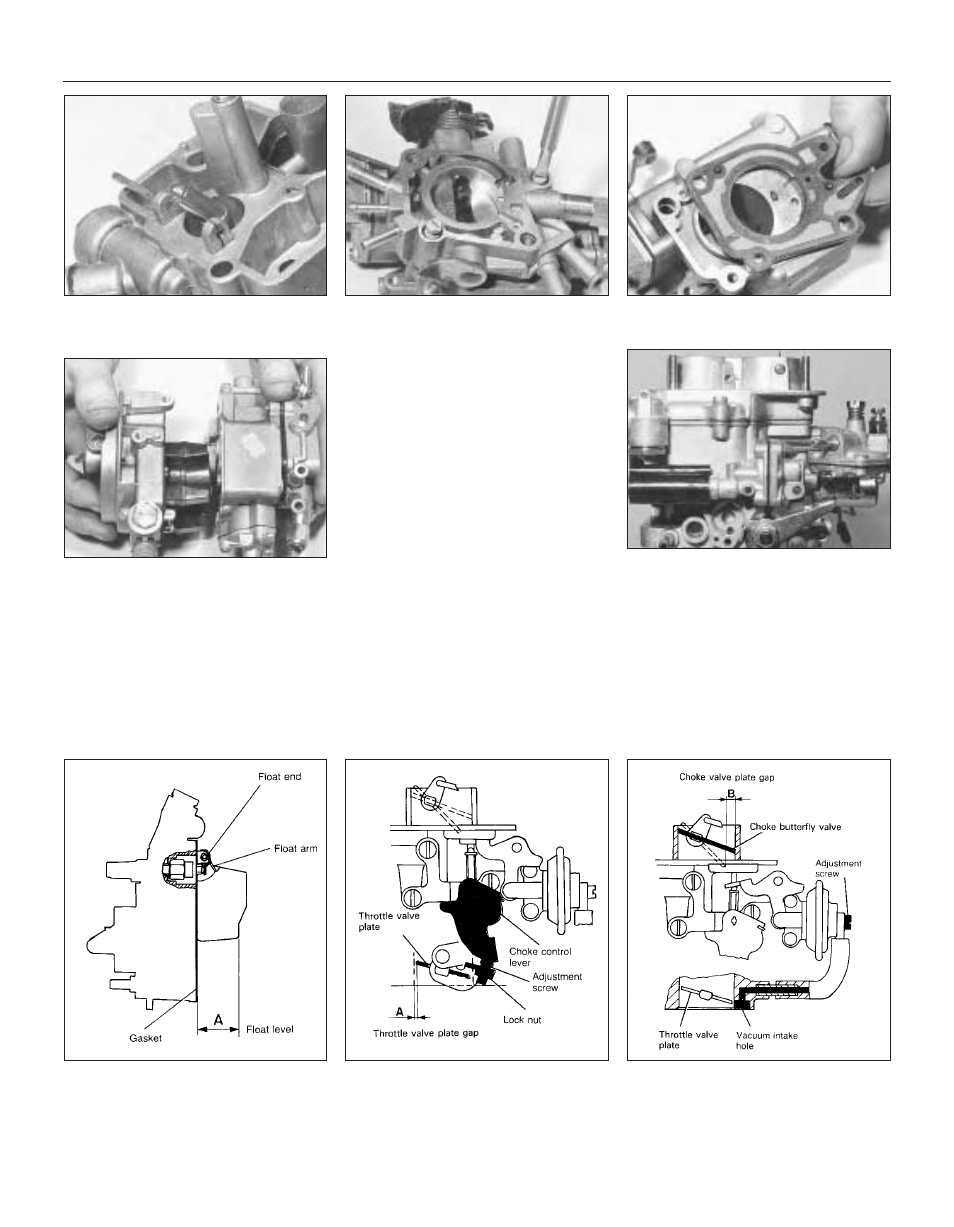 Float end

Float arm

Gasket

A

Float level

Throttle valve plate

Choke control lever

Adjustment screw

Lock nut

A

Throttle valve plate gap

Choke valve plate gap

B

Choke butterfly valve

Adjustment screw

Throttle valve plate

Vacuum intake hole