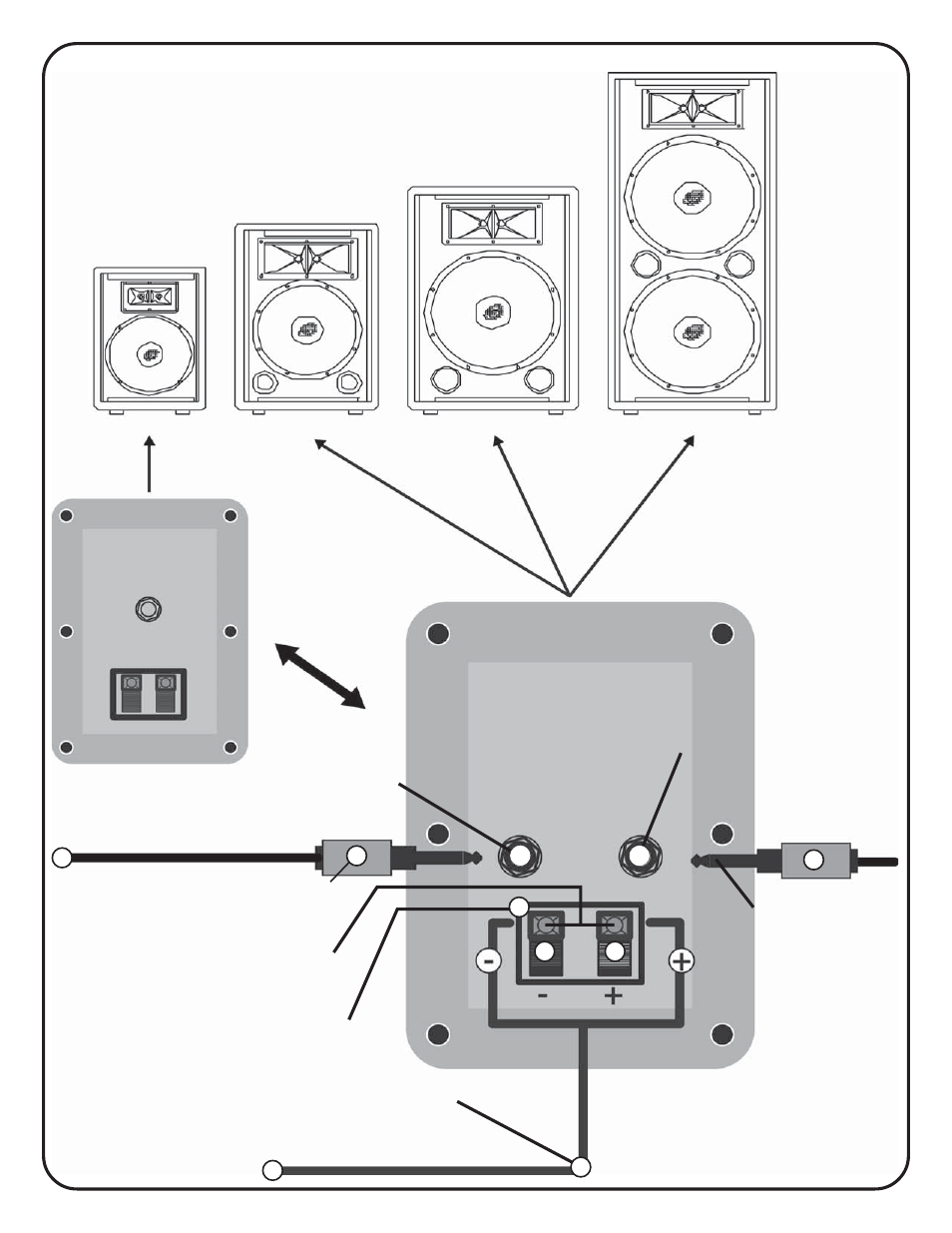 -
+
-
+