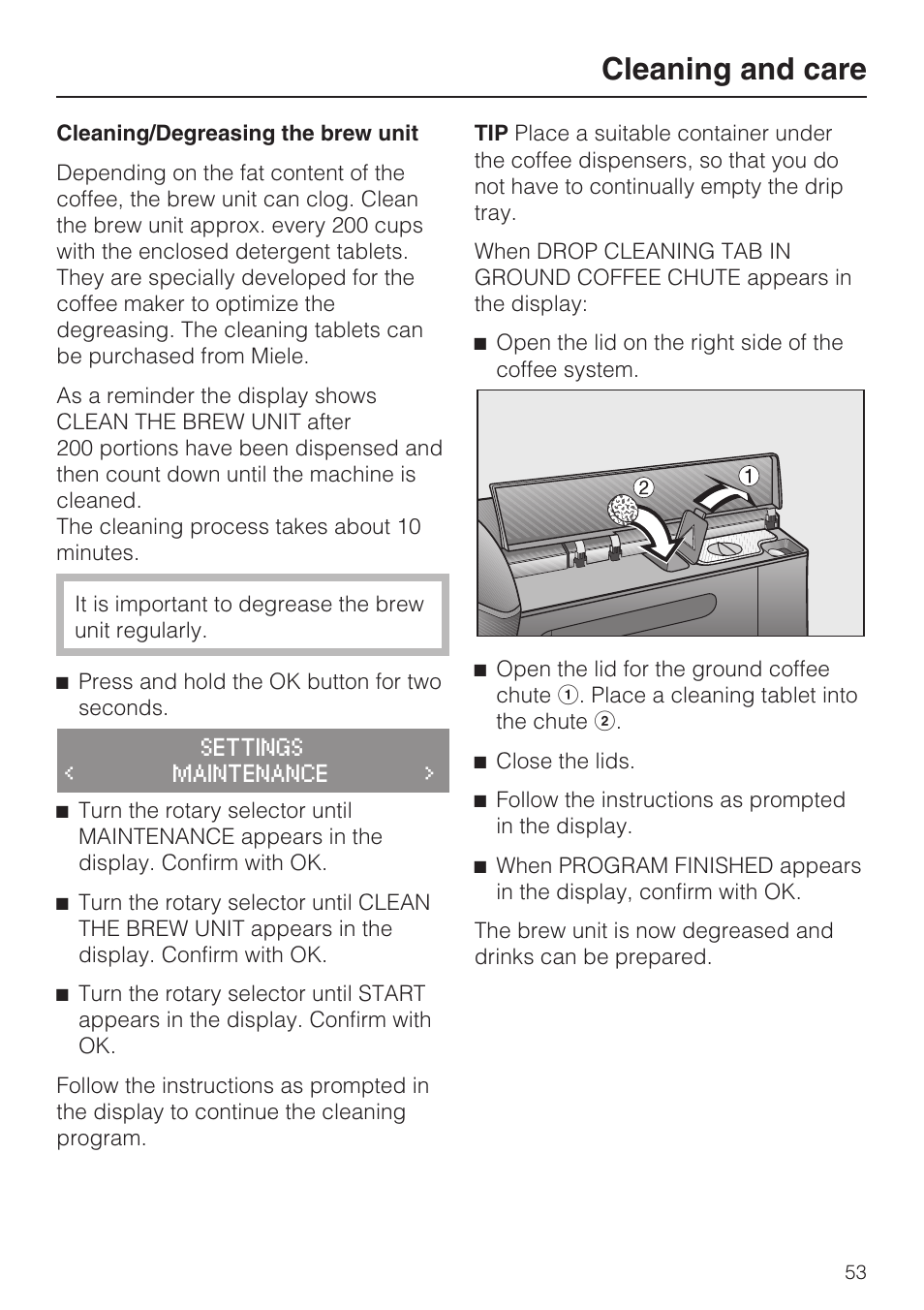 Cleaning and care

Cleaning/Degreasing the brew unit

Depending on the fat content of the coffee, the brew unit can clog. Clean the brew unit approx. every 200 cups with the enclosed detergent tablets. They are specially developed for the coffee maker to optimize the degreasing. The cleaning tablets can be purchased from Miele.

As a reminder the display shows CLEAN THE BREW UNIT after 200 portions have been dispensed and then count down until the machine is cleaned.
The cleaning process takes about 10 minutes.

It is important to degrease the brew unit regularly.

■ Press and hold the OK button for two seconds.

SETTINGS
< MAINTENANCE >

■ Turn the rotary selector until MAINTENANCE appears in the display. Confirm with OK.

■ Turn the rotary selector until CLEAN THE BREW UNIT appears in the display. Confirm with OK.

■ Turn the rotary selector until START appears in the display. Confirm with OK.

Follow the instructions as prompted in the display to continue the cleaning program.

TIP Place a suitable container under the coffee dispensers, so that you do not have to continually empty the drip tray.

When DROP CLEANING TAB IN GROUND COFFEE CHUTE appears in the display:

■ Open the lid on the right side of the coffee system.

2 1

■ Open the lid for the ground coffee chute ①. Place a cleaning tablet into the chute ②.

■ Close the lids.

■ Follow the instructions as prompted in the display.

■ When PROGRAM FINISHED appears in the display, confirm with OK.

The brew unit is now degreased and drinks can be prepared.

53