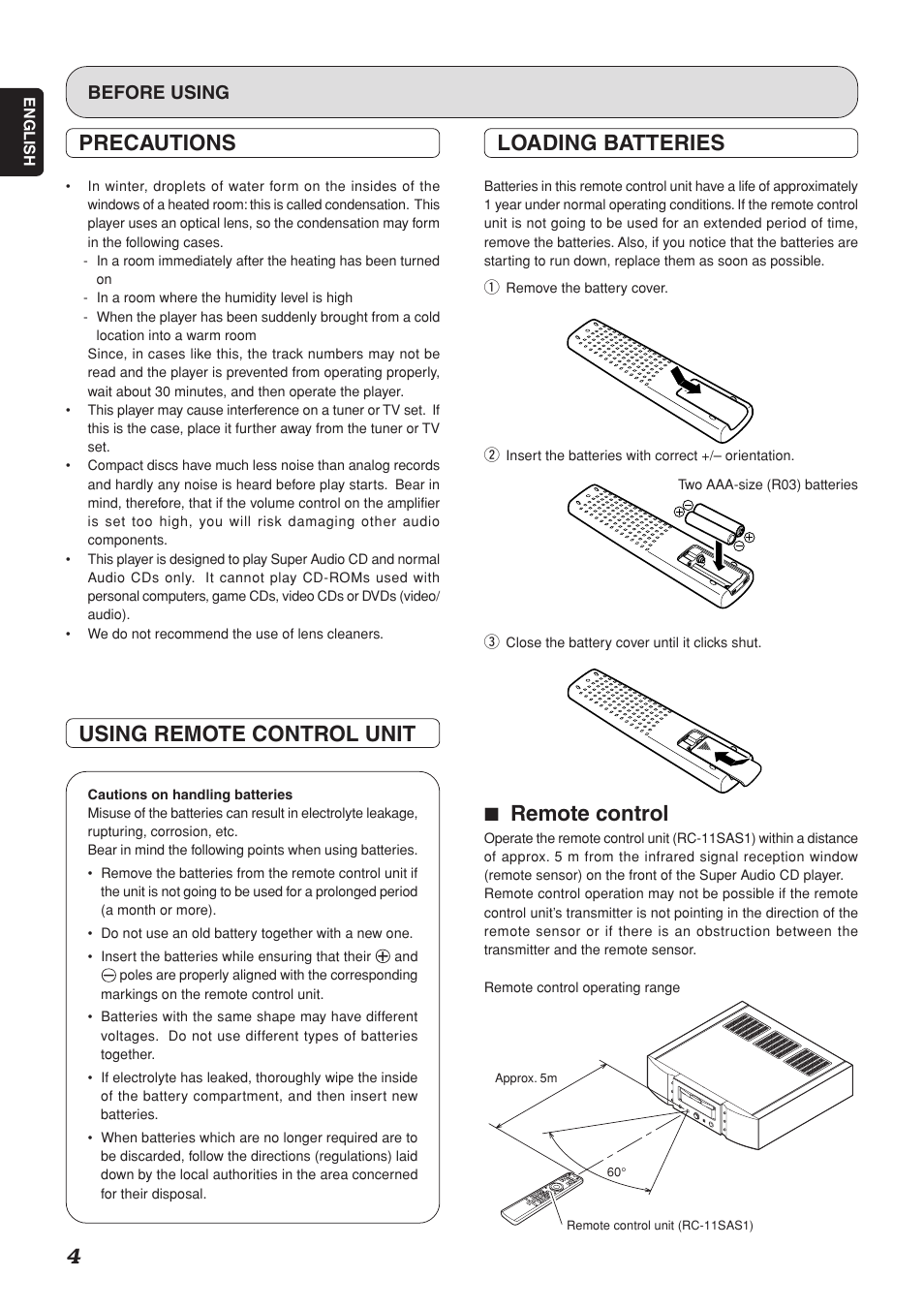 ENGLISH

BEFORE USING

PRECAUTIONS

• In winter, droplets of water form on the insides of the windows of a heated room: this is called condensation. This player uses an optical lens, so the condensation may form in the following cases.
- In a room immediately after the heating has been turned on
- In a room where the humidity level is high
- When the player has been suddenly brought from a cold location into a warm room
Since, in cases like this, the track numbers may not be read and the player is prevented from operating properly, wait about 30 minutes, and then operate the player.
• This player may cause interference on a tuner or TV set. If this is the case, place it further away from the tuner or TV set.
• Compact discs have much less noise than analog records and hardly any noise is heard before play starts. Bear in mind, therefore, that if the volume control on the amplifier is set too high, you will risk damaging other audio components.
• This player is designed to play Super Audio CD and normal Audio CDs only. It cannot play CD-ROMs used with personal computers, game CDs, video CDs or DVDs (video/audio).
• We do not recommend the use of lens cleaners.

USING REMOTE CONTROL UNIT

Cautions on handling batteries
Misuse of the batteries can result in electrolyte leakage, rupturing, corrosion, etc.
Bear in mind the following points when using batteries.
• Remove the batteries from the remote control unit if the unit is not going to be used for a prolonged period (a month or more).
• Do not use an old battery together with a new one.
• Insert the batteries while ensuring that their ⊕ and ⊖ poles are properly aligned with the corresponding markings on the remote control unit.
• Batteries with the same shape may have different voltages. Do not use different types of batteries together.
• If electrolyte has leaked, thoroughly wipe the inside of the battery compartment, and then insert new batteries.
• When batteries which are no longer required are to be discarded, follow the directions (regulations) laid down by the local authorities in the area concerned for their disposal.

LOADING BATTERIES

Batteries in this remote control unit have a life of approximately 1 year under normal operating conditions. If the remote control unit is not going to be used for an extended period of time, remove the batteries. Also, if you notice that the batteries are starting to run down, replace them as soon as possible.

① Remove the battery cover.

② Insert the batteries with correct +/– orientation.

Two AAA-size (R03) batteries

③ Close the battery cover until it clicks shut.

■ Remote control
Operate the remote control unit (RC-11SAS1) within a distance of approx. 5 m from the infrared signal reception window (remote sensor) on the front of the Super Audio CD player. Remote control operation may not be possible if the remote control unit's transmitter is not pointing in the direction of the remote sensor or if there is an obstruction between the transmitter and the remote sensor.

Remote control operating range

Approx. 5m

60°

Remote control unit (RC-11SAS1)

4