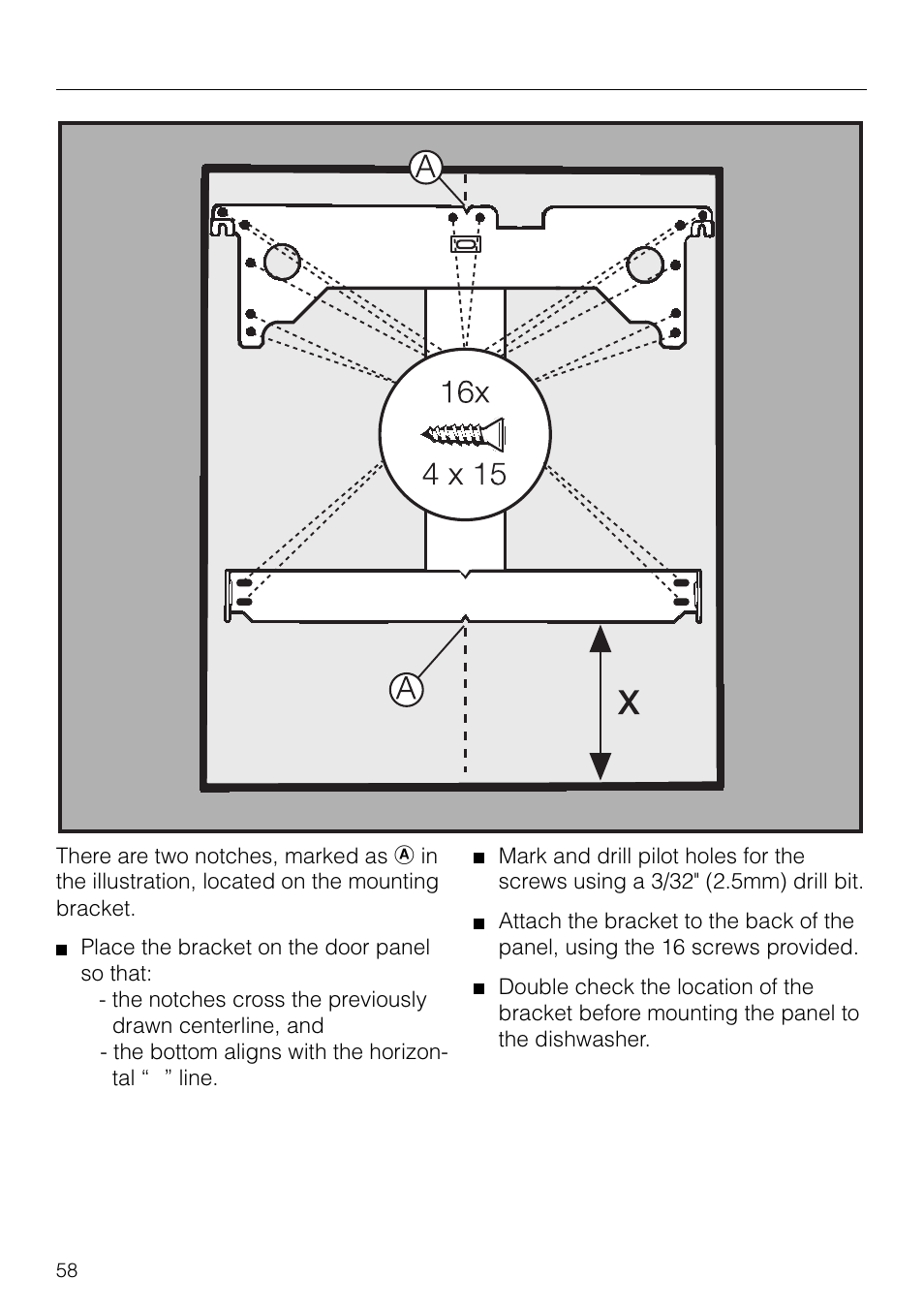 A

16x

4 x 15

A

x

There are two notches, marked as Ⓐ in the illustration, located on the mounting bracket.

■ Place the bracket on the door panel so that:
- the notches cross the previously drawn centerline, and
- the bottom aligns with the horizontal “ ” line.

■ Mark and drill pilot holes for the screws using a 3/32" (2.5mm) drill bit.

■ Attach the bracket to the back of the panel, using the 16 screws provided.

■ Double check the location of the bracket before mounting the panel to the dishwasher.

58