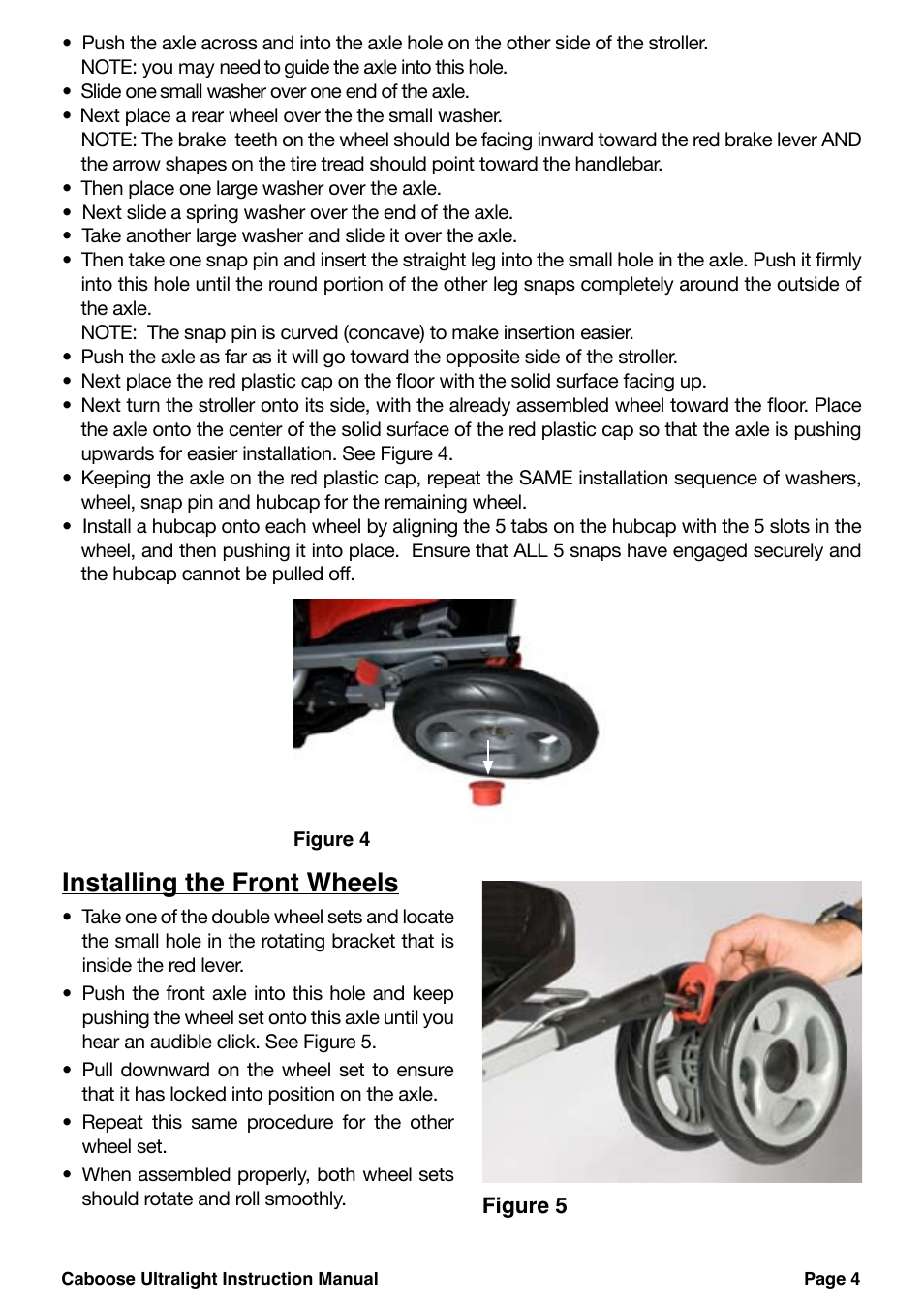 • Push the axle across and into the axle hole on the other side of the stroller.
NOTE: you may need to guide the axle into this hole.
• Slide one small washer over one end of the axle.
• Next place a rear wheel over the the small washer.
NOTE: The brake teeth on the wheel should be facing inward toward the red brake lever AND the arrow shapes on the tire tread should point toward the handlebar.
• Then place one large washer over the axle.
• Next slide a spring washer over the end of the axle.
• Take another large washer and slide it over the axle.
• Then take one snap pin and insert the straight leg into the small hole in the axle. Push it firmly into this hole until the round portion of the other leg snaps completely around the outside of the axle.
NOTE: The snap pin is curved (concave) to make insertion easier.
• Push the axle as far as it will go toward the opposite side of the stroller.
• Next place the red plastic cap on the floor with the solid surface facing up.
• Next turn the stroller onto its side, with the already assembled wheel toward the floor. Place the axle onto the center of the solid surface of the red plastic cap so that the axle is pushing upwards for easier installation. See Figure 4.
• Keeping the axle on the red plastic cap, repeat the SAME installation sequence of washers, wheel, snap pin and hubcap for the remaining wheel.
• Install a hubcap onto each wheel by aligning the 5 tabs on the hubcap with the 5 slots in the wheel, and then pushing it into place. Ensure that ALL 5 snaps have engaged securely and the hubcap cannot be pulled off.

Figure 4

Installing the Front Wheels

• Take one of the double wheel sets and locate the small hole in the rotating bracket that is inside the red lever.
• Push the front axle into this hole and keep pushing the wheel set onto this axle until you hear an audible click. See Figure 5.
• Pull downward on the wheel set to ensure that it has locked into position on the axle.
• Repeat this same procedure for the other wheel set.
• When assembled properly, both wheel sets should rotate and roll smoothly.

Figure 5

Caboose Ultralight Instruction Manual Page 4