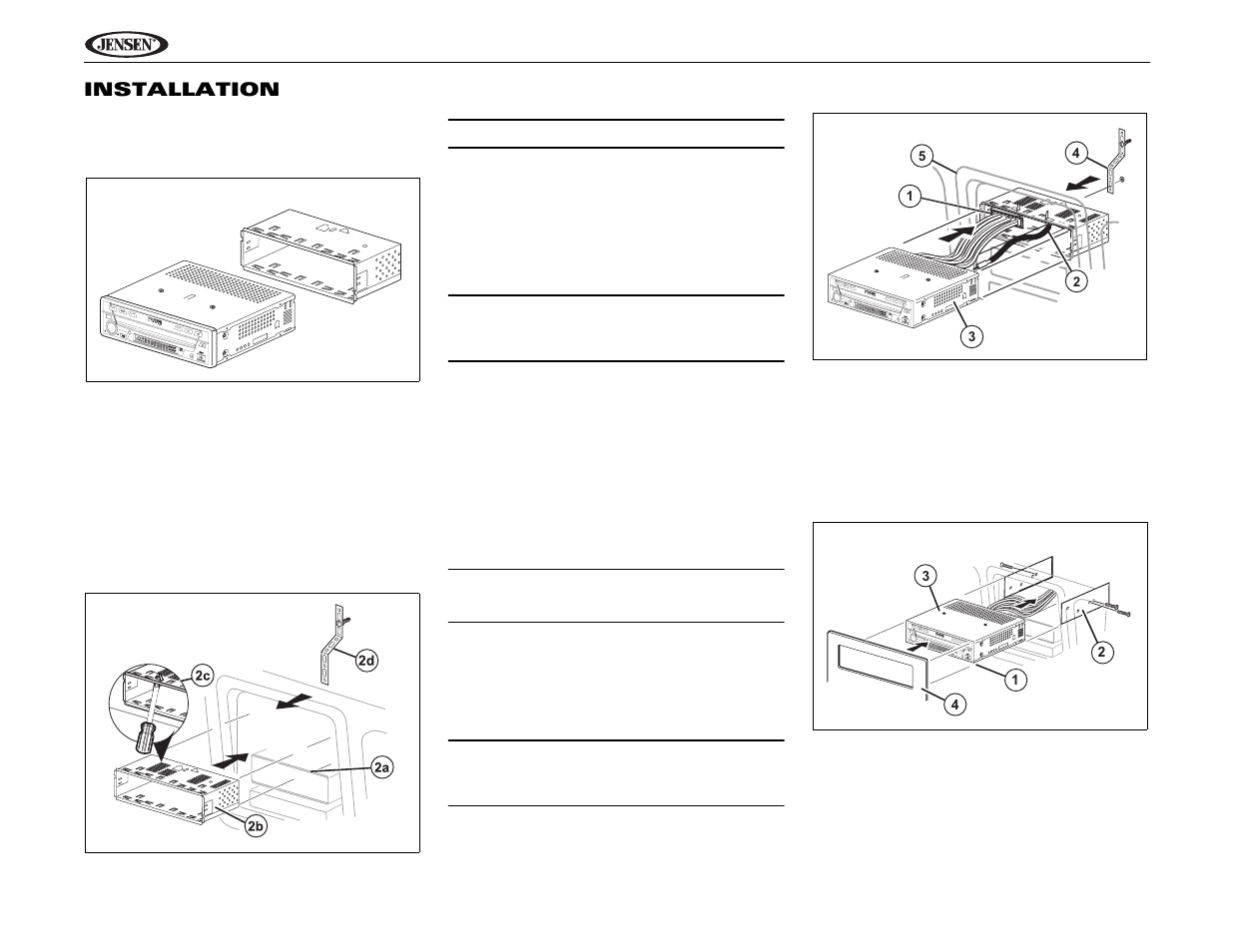 JENSEN

INSTALLATION

2c

2d

2a

2b

5

4

1

2

3

3

2

1

4