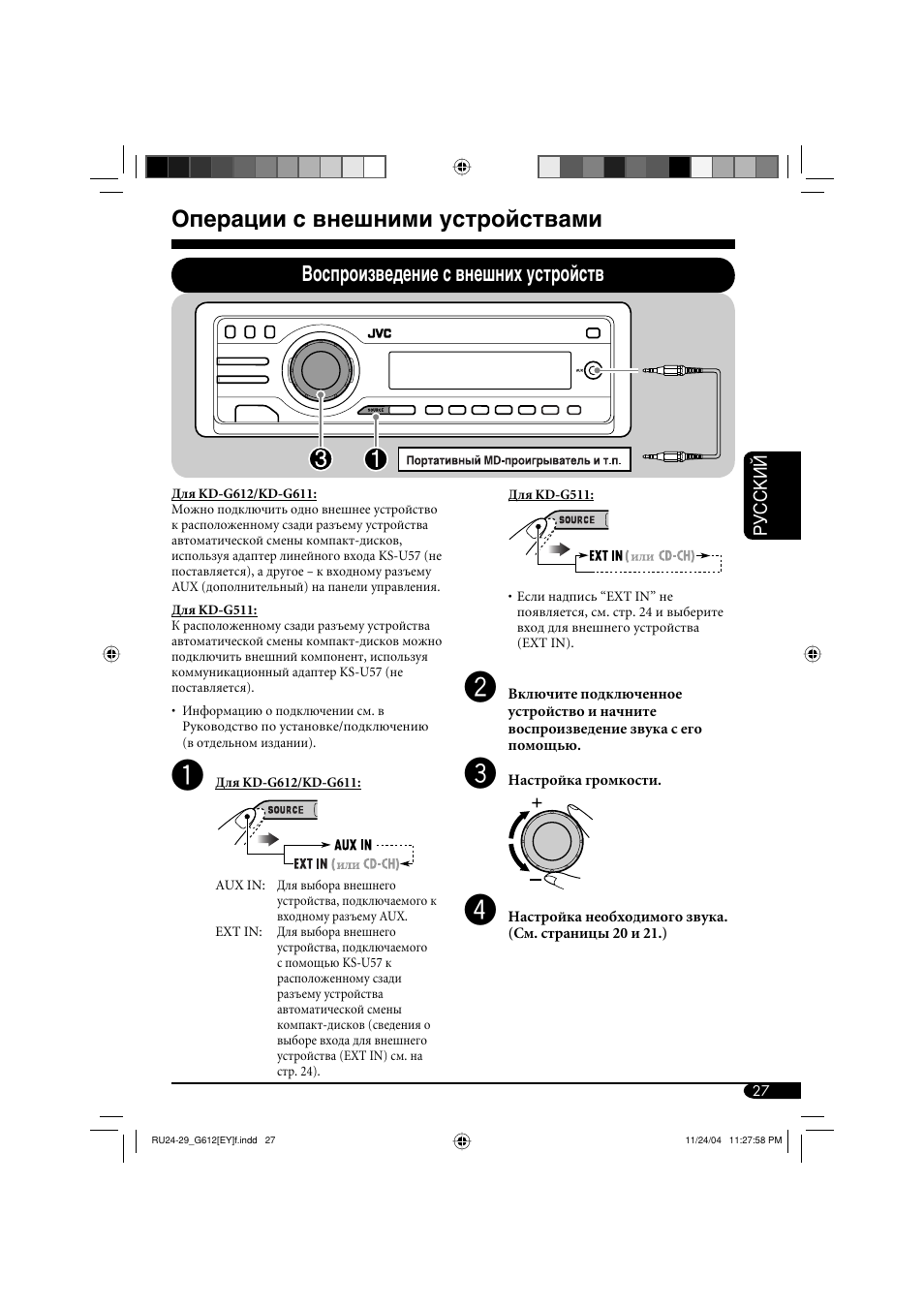 Операции с внешними устройствами

Воспроизведение с внешних устройств

JVC

AUX

SOURCE

3 1

Портативный MD-проигрыватель и т.п.

РУССКИЙ

Для KD-G612/KD-G611:
Можно подключить одно внешнее устройство к расположенному сзади разъему устройства автоматической смены компакт-дисков, используя адаптер линейного входа KS-U57 (не поставляется), а другое – к входному разъему AUX (дополнительный) на панели управления.

Для KD-G511:
К расположенному сзади разъему устройства автоматической смены компакт-дисков можно подключить внешний компонент, используя коммуникационный адаптер KS-U57 (не поставляется).

• Информацию о подключении см. в Руководство по установке/подключению (в отдельном издании).

1 Для KD-G612/KD-G611:

SOURCE

AUX IN

EXT IN (или CD-CH)

AUX IN: Для выбора внешнего устройства, подключаемого к входному разъему AUX.
EXT IN: Для выбора внешнего устройства, подключаемого с помощью KS-U57 к расположенному сзади разъему устройства автоматической смены компакт-дисков (сведения о выборе входа для внешнего устройства (EXT IN) см. на стр. 24).

Для KD-G511:

SOURCE

EXT IN (или CD-CH)

• Если надпись “EXT IN” не появляется, см. стр. 24 и выберите вход для внешнего устройства (EXT IN).

2 Включите подключенное устройство и начните воспроизведение звука с его помощью.

3 Настройка громкости.

+
–

4 Настройка необходимого звука. (См. страницы 20 и 21.)

27

RU24-29_G612[EY]f.indd 27

11/24/04 11:27:58 PM