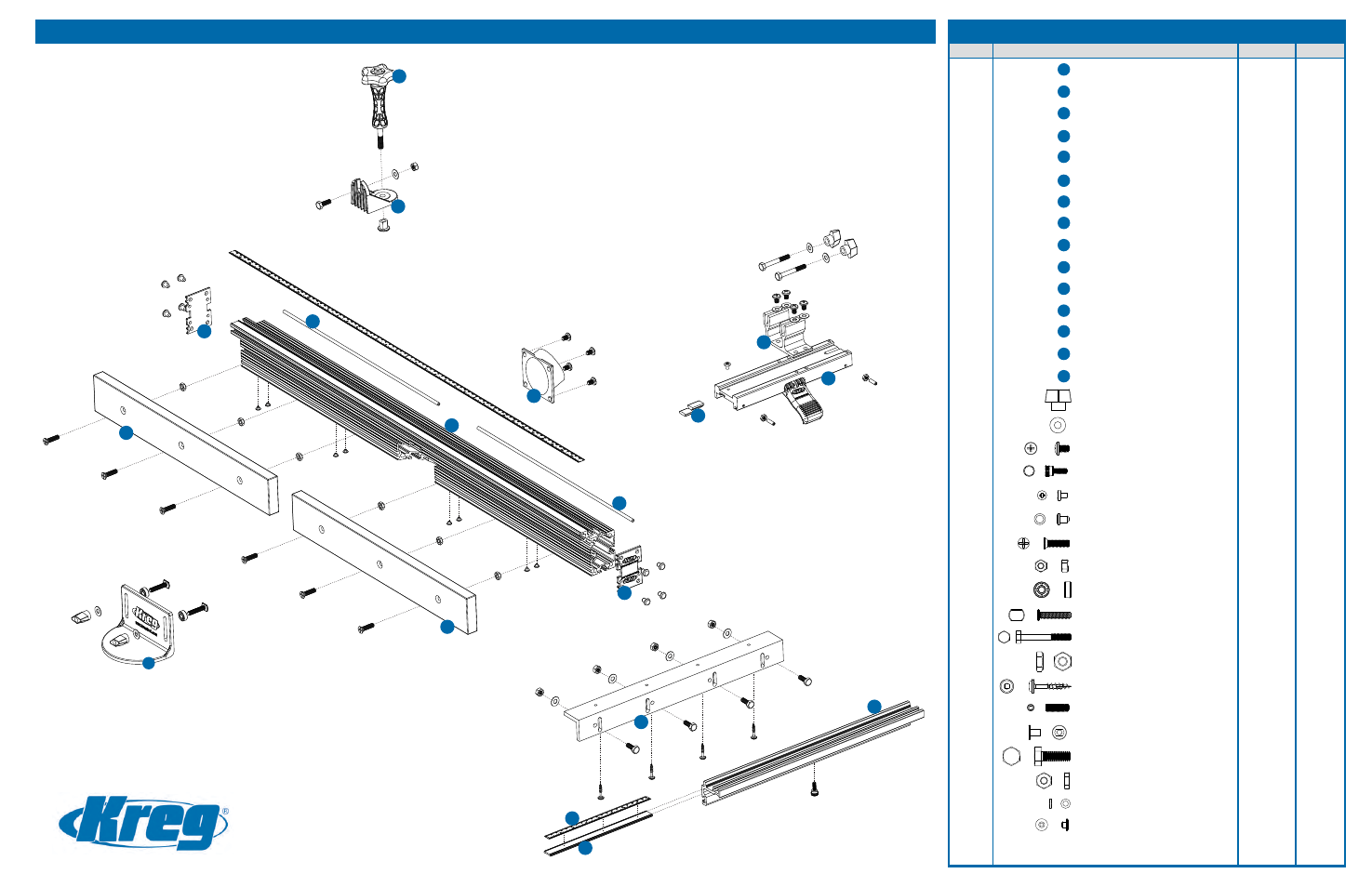 Kreg®