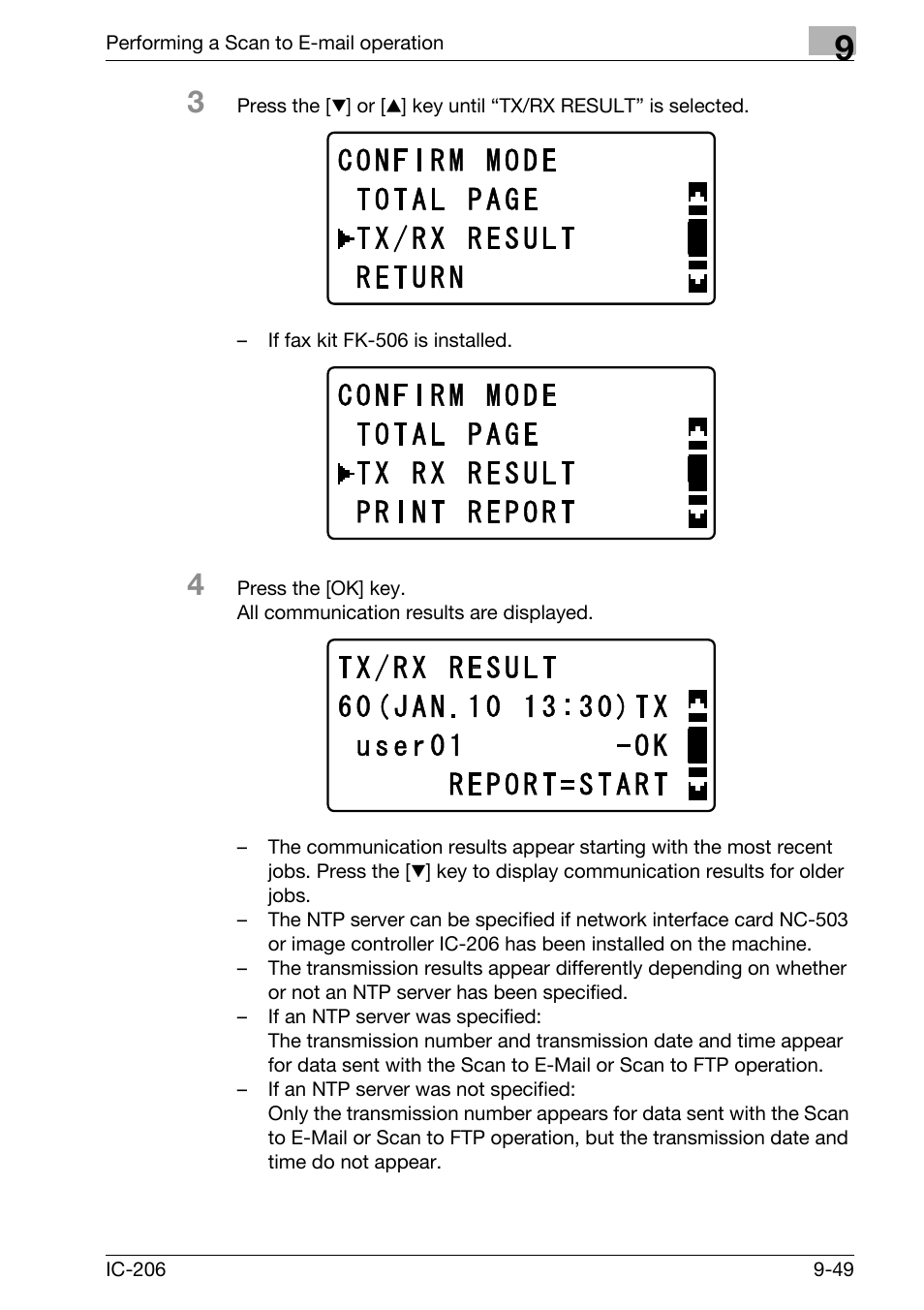 Performing a Scan to E-mail operation

9

3 Press the [▼] or [▲] key until “TX/RX RESULT” is selected.

CONFIRM MODE
TOTAL PAGE
▶TX/RX RESULT
RETURN

– If fax kit FK-506 is installed.

CONFIRM MODE
TOTAL PAGE
▶TX RX RESULT
PRINT REPORT

4 Press the [OK] key.
All communication results are displayed.

TX/RX RESULT
60(JAN.10 13:30)TX
user01 -OK
REPORT=START

– The communication results appear starting with the most recent jobs. Press the [▼] key to display communication results for older jobs.
– The NTP server can be specified if network interface card NC-503 or image controller IC-206 has been installed on the machine.
– The transmission results appear differently depending on whether or not an NTP server has been specified.
– If an NTP server was specified:
The transmission number and transmission date and time appear for data sent with the Scan to E-Mail or Scan to FTP operation.
– If an NTP server was not specified:
Only the transmission number appears for data sent with the Scan to E-Mail or Scan to FTP operation, but the transmission date and time do not appear.

IC-206

9-49