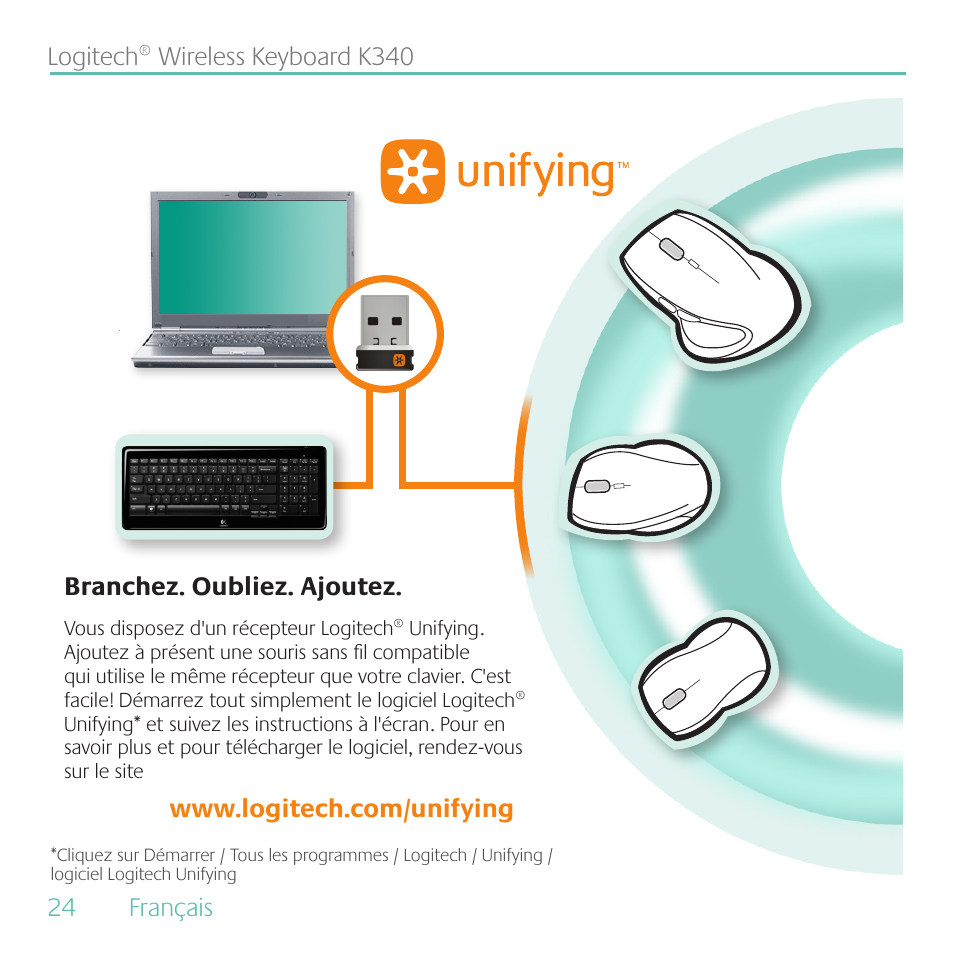 Logitech® Wireless Keyboard K340

unifying™

Branchez. Oubliez. Ajoutez.

Vous disposez d'un récepteur Logitech® Unifying. Ajoutez à présent une souris sans fil compatible qui utilise le même récepteur que votre clavier. C'est facile! Démarrez tout simplement le logiciel Logitech® Unifying* et suivez les instructions à l'écran. Pour en savoir plus et pour télécharger le logiciel, rendez-vous sur le site

www.logitech.com/unifying

*Cliquez sur Démarrer / Tous les programmes / Logitech / Unifying / logiciel Logitech Unifying

24 Français