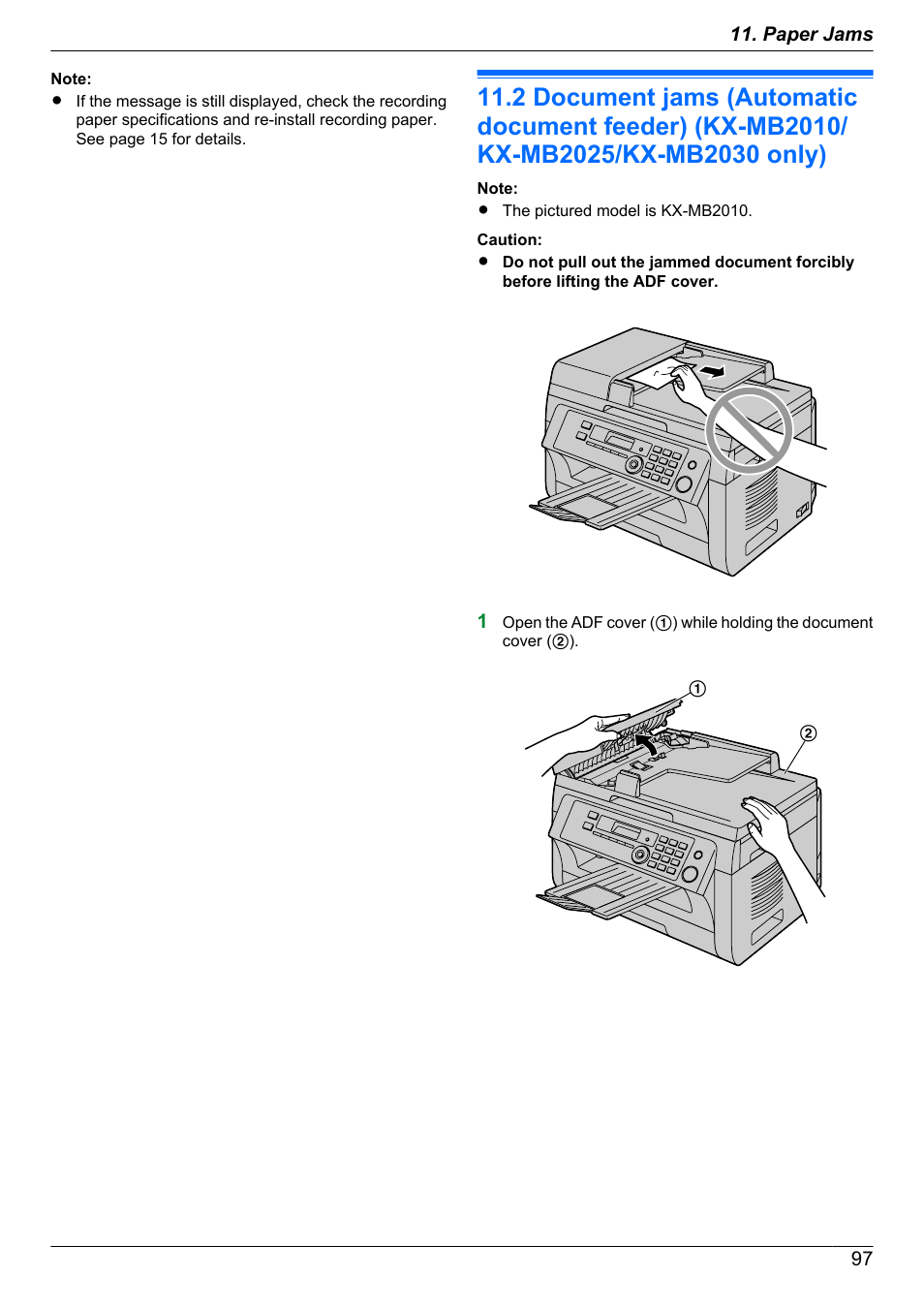 11. Paper Jams

Note:
● If the message is still displayed, check the recording paper specifications and re-install recording paper. See page 15 for details.

11.2 Document jams (Automatic document feeder) (KX-MB2010/ KX-MB2025/KX-MB2030 only)

Note:
● The pictured model is KX-MB2010.

Caution:
● Do not pull out the jammed document forcibly before lifting the ADF cover.

1 Open the ADF cover (①) while holding the document cover (②).

①

②

97