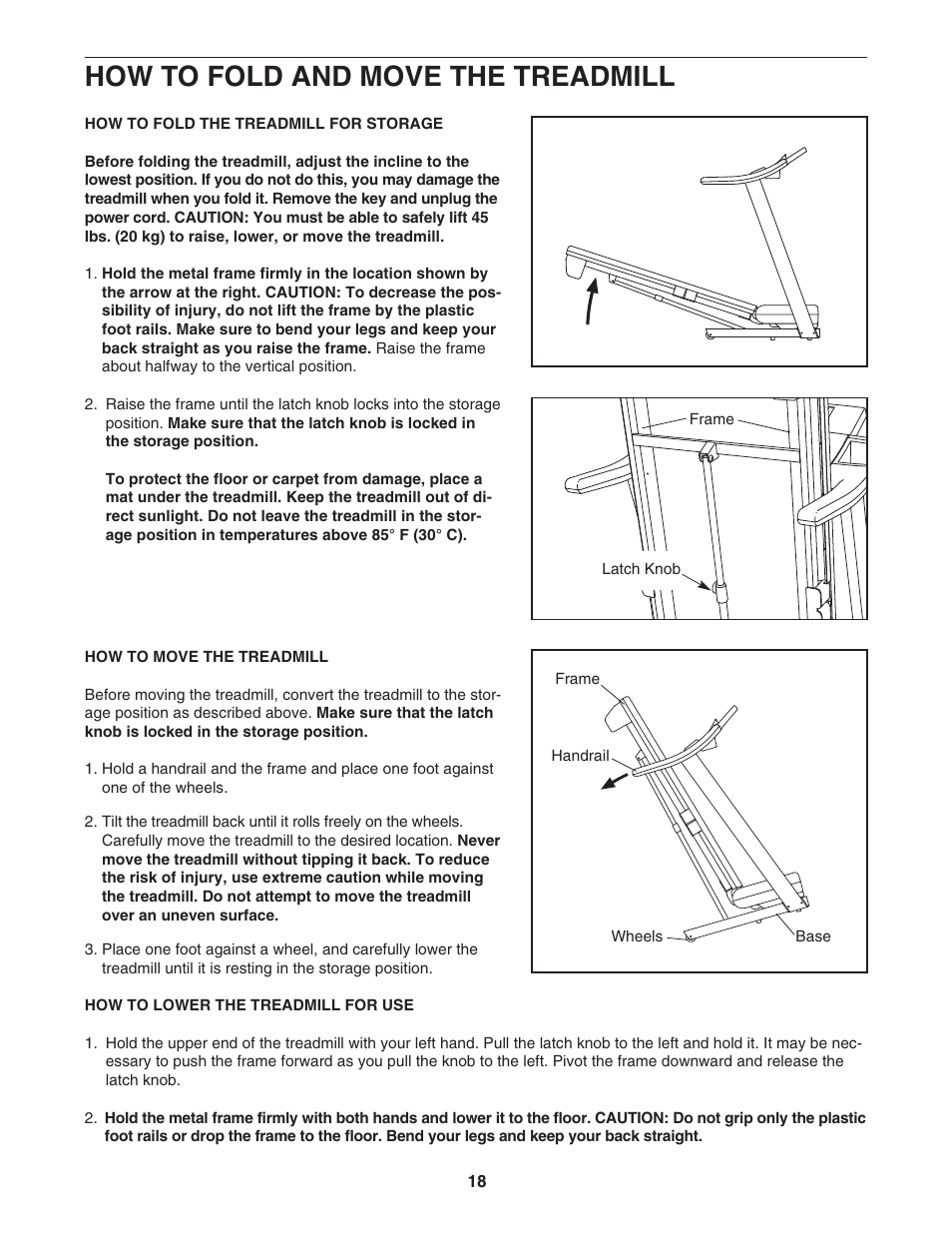 HOW TO FOLD AND MOVE THE TREADMILL

HOW TO FOLD THE TREADMILL FOR STORAGE

Before folding the treadmill, adjust the incline to the lowest position. If you do not do this, you may damage the treadmill when you fold it. Remove the key and unplug the power cord. CAUTION: You must be able to safely lift 45 lbs. (20 kg) to raise, lower, or move the treadmill.

1. Hold the metal frame firmly in the location shown by the arrow at the right. CAUTION: To decrease the possibility of injury, do not lift the frame by the plastic foot rails. Make sure to bend your legs and keep your back straight as you raise the frame. Raise the frame about halfway to the vertical position.

2. Raise the frame until the latch knob locks into the storage position. Make sure that the latch knob is locked in the storage position.

To protect the floor or carpet from damage, place a mat under the treadmill. Keep the treadmill out of direct sunlight. Do not leave the treadmill in the storage position in temperatures above 85° F (30° C).

Frame

Latch Knob

HOW TO MOVE THE TREADMILL

Before moving the treadmill, convert the treadmill to the storage position as described above. Make sure that the latch knob is locked in the storage position.

1. Hold a handrail and the frame and place one foot against one of the wheels.

2. Tilt the treadmill back until it rolls freely on the wheels. Carefully move the treadmill to the desired location. Never move the treadmill without tipping it back. To reduce the risk of injury, use extreme caution while moving the treadmill. Do not attempt to move the treadmill over an uneven surface.

3. Place one foot against a wheel, and carefully lower the treadmill until it is resting in the storage position.

Frame

Handrail

Wheels

Base

HOW TO LOWER THE TREADMILL FOR USE

1. Hold the upper end of the treadmill with your left hand. Pull the latch knob to the left and hold it. It may be necessary to push the frame forward as you pull the knob to the left. Pivot the frame downward and release the latch knob.

2. Hold the metal frame firmly with both hands and lower it to the floor. CAUTION: Do not grip only the plastic foot rails or drop the frame to the floor. Bend your legs and keep your back straight.

18