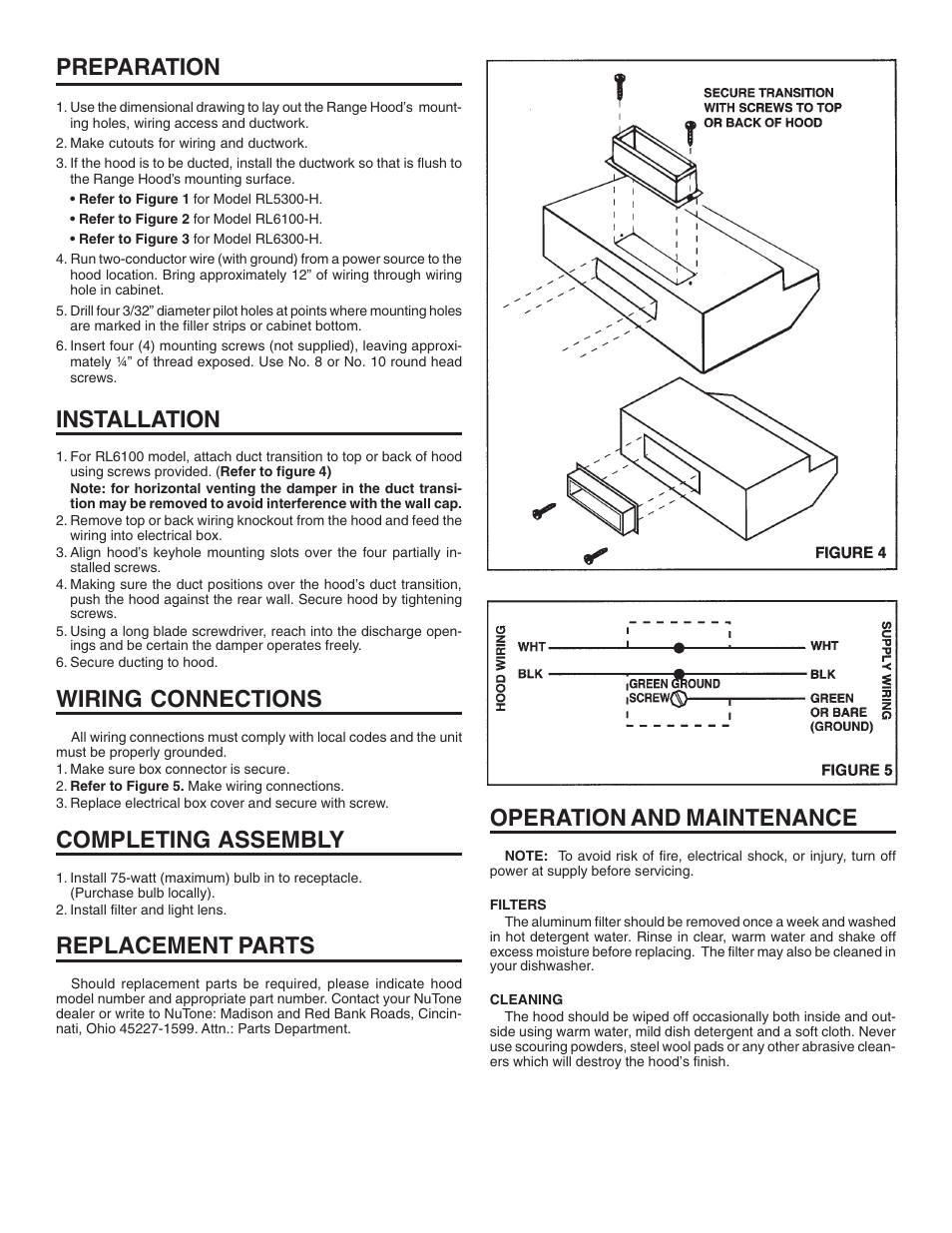 PREPARATION

1. Use the dimensional drawing to lay out the Range Hood's mounting holes, wiring access and ductwork.
2. Make cutouts for wiring and ductwork.
3. If the hood is to be ducted, install the ductwork so that is flush to the Range Hood's mounting surface.
• Refer to Figure 1 for Model RL5300-H.
• Refer to Figure 2 for Model RL6100-H.
• Refer to Figure 3 for Model RL6300-H.
4. Run two-conductor wire (with ground) from a power source to the hood location. Bring approximately 12" of wiring through wiring hole in cabinet.
5. Drill four 3/32" diameter pilot holes at points where mounting holes are marked in the filler strips or cabinet bottom.
6. Insert four (4) mounting screws (not supplied), leaving approximately ¼" of thread exposed. Use No. 8 or No. 10 round head screws.

INSTALLATION

1. For RL6100 model, attach duct transition to top or back of hood using screws provided. (Refer to figure 4)
Note: for horizontal venting the damper in the duct transition may be removed to avoid interference with the wall cap.
2. Remove top or back wiring knockout from the hood and feed the wiring into electrical box.
3. Align hood's keyhole mounting slots over the four partially installed screws.
4. Making sure the duct positions over the hood's duct transition, push the hood against the rear wall. Secure hood by tightening screws.
5. Using a long blade screwdriver, reach into the discharge openings and be certain the damper operates freely.
6. Secure ducting to hood.

WIRING CONNECTIONS

All wiring connections must comply with local codes and the unit must be properly grounded.
1. Make sure box connector is secure.
2. Refer to Figure 5. Make wiring connections.
3. Replace electrical box cover and secure with screw.

COMPLETING ASSEMBLY

1. Install 75-watt (maximum) bulb in to receptacle. (Purchase bulb locally).
2. Install filter and light lens.

REPLACEMENT PARTS

Should replacement parts be required, please indicate hood model number and appropriate part number. Contact your NuTone dealer or write to NuTone: Madison and Red Bank Roads, Cincinnati, Ohio 45227-1599. Attn.: Parts Department.

SECURE TRANSITION WITH SCREWS TO TOP OR BACK OF HOOD

FIGURE 4

HOOD WIRING
WHT
BLK
GREEN GROUND SCREW
WHT
BLK
GREEN OR BARE (GROUND)
SUPPLY WIRING

FIGURE 5

OPERATION AND MAINTENANCE

NOTE: To avoid risk of fire, electrical shock, or injury, turn off power at supply before servicing.

FILTERS
The aluminum filter should be removed once a week and washed in hot detergent water. Rinse in clear, warm water and shake off excess moisture before replacing. The filter may also be cleaned in your dishwasher.

CLEANING
The hood should be wiped off occasionally both inside and outside using warm water, mild dish detergent and a soft cloth. Never use scouring powders, steel wool pads or any other abrasive cleaners which will destroy the hood's finish.