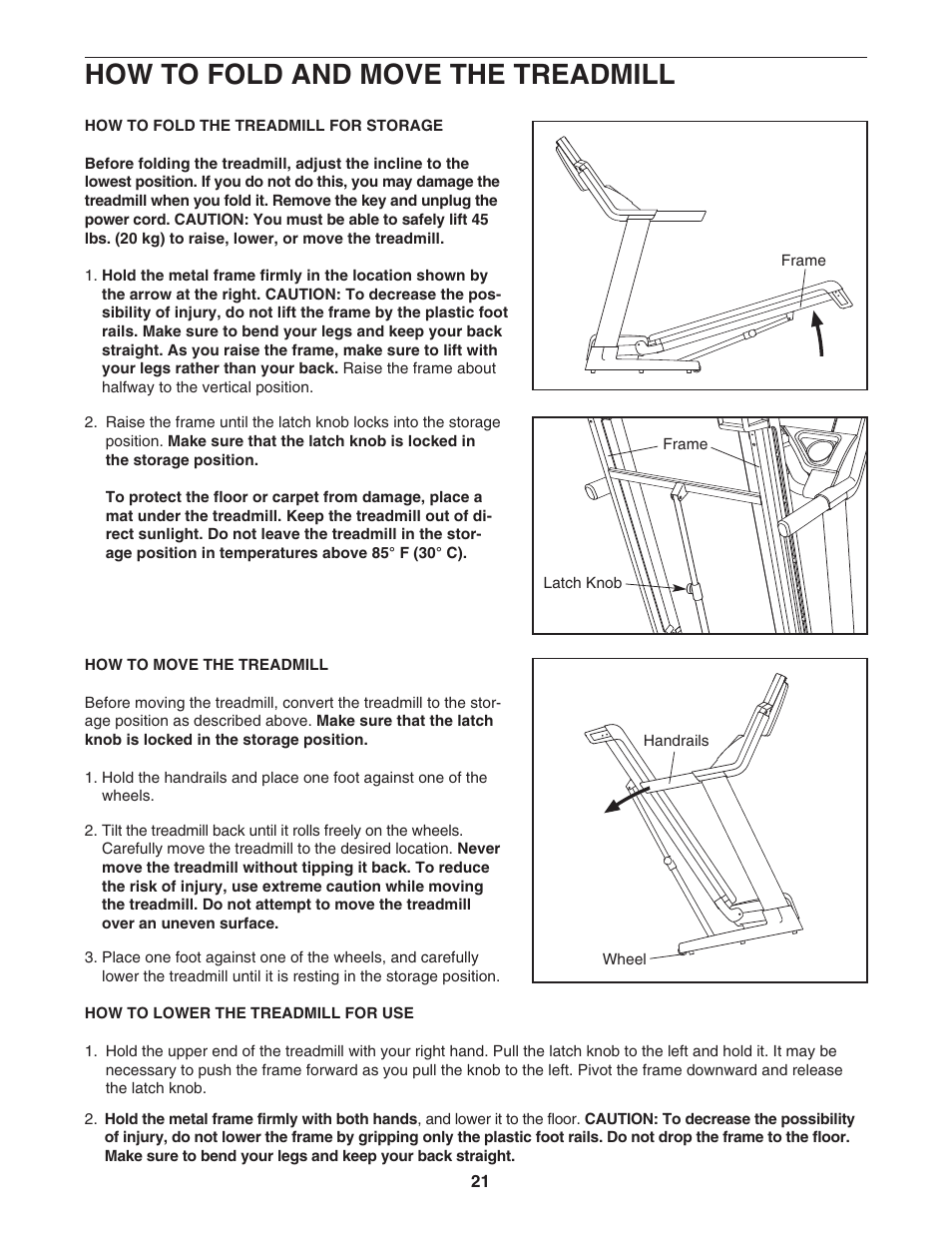 HOW TO FOLD AND MOVE THE TREADMILL

HOW TO FOLD THE TREADMILL FOR STORAGE

Before folding the treadmill, adjust the incline to the lowest position. If you do not do this, you may damage the treadmill when you fold it. Remove the key and unplug the power cord. CAUTION: You must be able to safely lift 45 lbs. (20 kg) to raise, lower, or move the treadmill.

1. Hold the metal frame firmly in the location shown by the arrow at the right. CAUTION: To decrease the possibility of injury, do not lift the frame by the plastic foot rails. Make sure to bend your legs and keep your back straight. As you raise the frame, make sure to lift with your legs rather than your back. Raise the frame about halfway to the vertical position.

2. Raise the frame until the latch knob locks into the storage position. Make sure that the latch knob is locked in the storage position.

To protect the floor or carpet from damage, place a mat under the treadmill. Keep the treadmill out of direct sunlight. Do not leave the treadmill in the storage position in temperatures above 85° F (30° C).

Frame

Frame

Latch Knob

HOW TO MOVE THE TREADMILL

Before moving the treadmill, convert the treadmill to the storage position as described above. Make sure that the latch knob is locked in the storage position.

1. Hold the handrails and place one foot against one of the wheels.

2. Tilt the treadmill back until it rolls freely on the wheels. Carefully move the treadmill to the desired location. Never move the treadmill without tipping it back. To reduce the risk of injury, use extreme caution while moving the treadmill. Do not attempt to move the treadmill over an uneven surface.

3. Place one foot against one of the wheels, and carefully lower the treadmill until it is resting in the storage position.

Handrails

Wheel

HOW TO LOWER THE TREADMILL FOR USE

1. Hold the upper end of the treadmill with your right hand. Pull the latch knob to the left and hold it. It may be necessary to push the frame forward as you pull the knob to the left. Pivot the frame downward and release the latch knob.

2. Hold the metal frame firmly with both hands, and lower it to the floor. CAUTION: To decrease the possibility of injury, do not lower the frame by gripping only the plastic foot rails. Do not drop the frame to the floor. Make sure to bend your legs and keep your back straight.

21