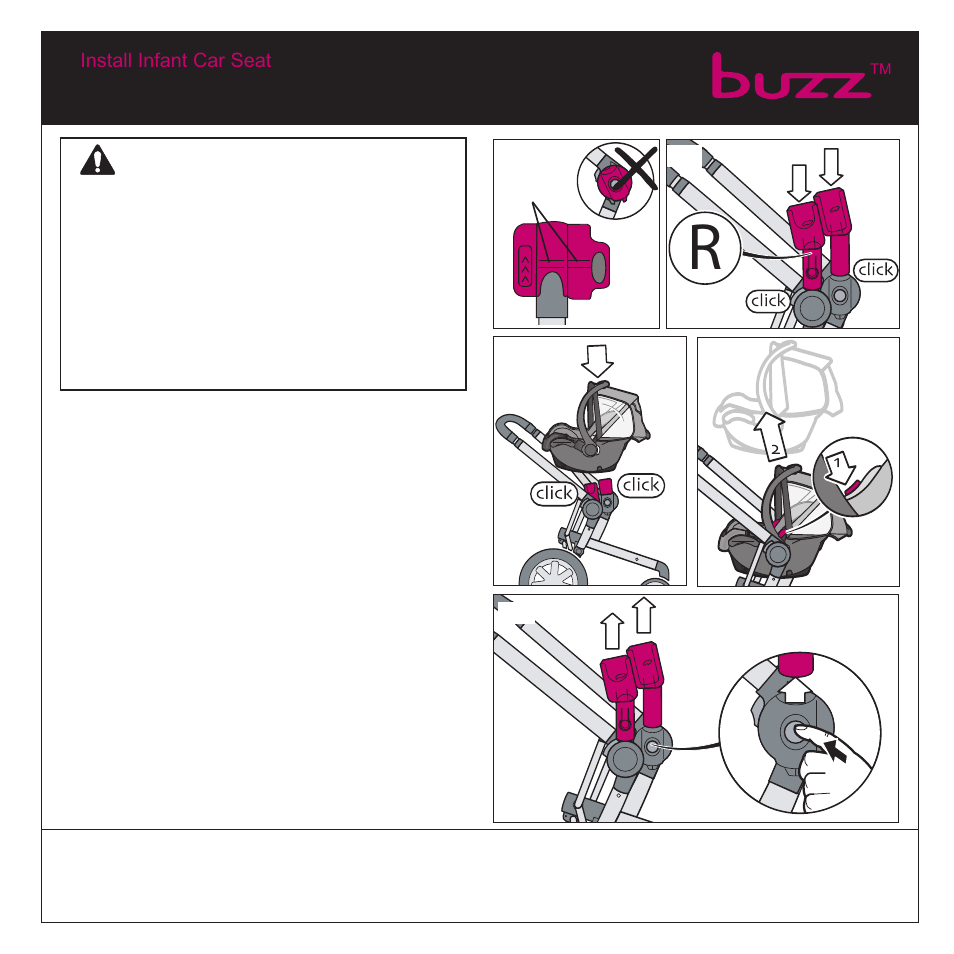 Install Infant Car Seat

buzz™

R

click

click

click

click

2

1