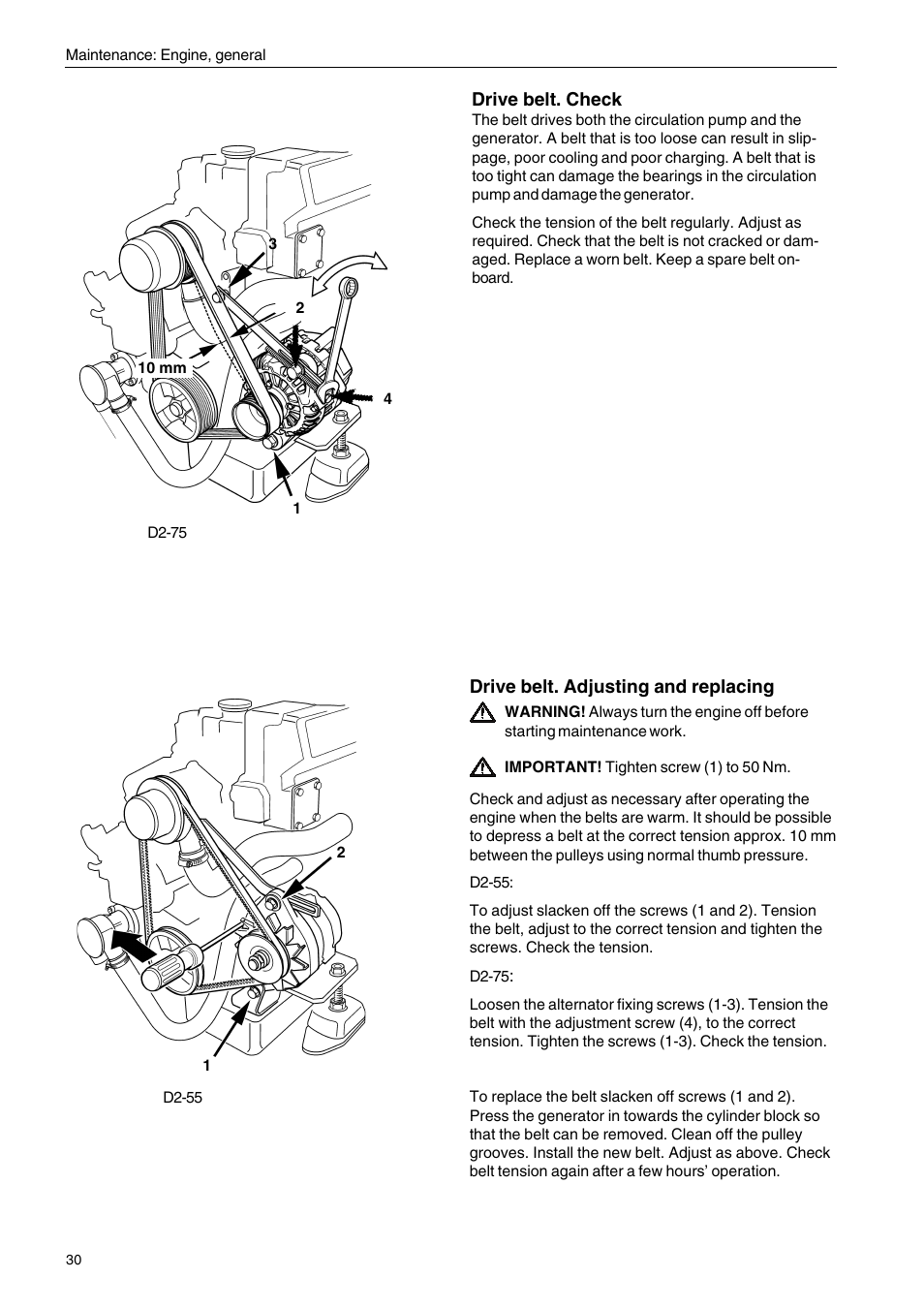 Maintenance: Engine, general

3

2

10 mm

4

1

D2-75

Drive belt. Check

The belt drives both the circulation pump and the generator. A belt that is too loose can result in slippage, poor cooling and poor charging. A belt that is too tight can damage the bearings in the circulation pump and damage the generator.

Check the tension of the belt regularly. Adjust as required. Check that the belt is not cracked or damaged. Replace a worn belt. Keep a spare belt onboard.

2

1

D2-55

Drive belt. Adjusting and replacing

WARNING! Always turn the engine off before starting maintenance work.

IMPORTANT! Tighten screw (1) to 50 Nm.

Check and adjust as necessary after operating the engine when the belts are warm. It should be possible to depress a belt at the correct tension approx. 10 mm between the pulleys using normal thumb pressure.

D2-55:

To adjust slacken off the screws (1 and 2). Tension the belt, adjust to the correct tension and tighten the screws. Check the tension.

D2-75:

Loosen the alternator fixing screws (1-3). Tension the belt with the adjustment screw (4), to the correct tension. Tighten the screws (1-3). Check the tension.

To replace the belt slacken off screws (1 and 2). Press the generator in towards the cylinder block so that the belt can be removed. Clean off the pulley grooves. Install the new belt. Adjust as above. Check belt tension again after a few hours' operation.

30