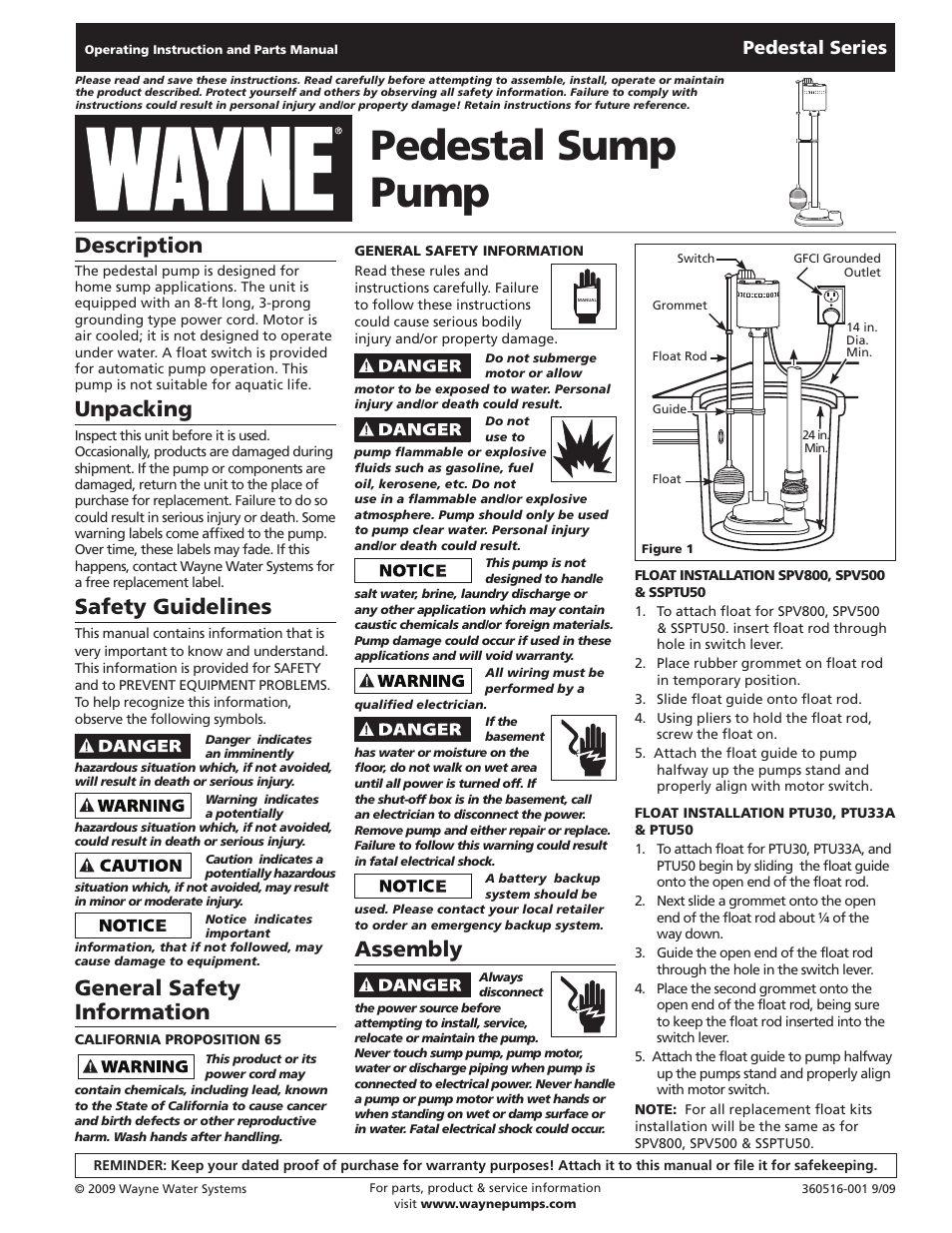 Operating Instruction and Parts Manual

Pedestal Series

Please read and save these instructions. Read carefully before attempting to assemble, install, operate or maintain the product described. Protect yourself and others by observing all safety information. Failure to comply with instructions could result in personal injury and/or property damage! Retain instructions for future reference.

WAYNE®

Pedestal Sump Pump

Description

The pedestal pump is designed for home sump applications. The unit is equipped with an 8-ft long, 3-prong grounding type power cord. Motor is air cooled; it is not designed to operate under water. A float switch is provided for automatic pump operation. This pump is not suitable for aquatic life.

Unpacking

Inspect this unit before it is used. Occasionally, products are damaged during shipment. If the pump or components are damaged, return the unit to the place of purchase for replacement. Failure to do so could result in serious injury or death. Some warning labels come affixed to the pump. Over time, these labels may fade. If this happens, contact Wayne Water Systems for a free replacement label.

Safety Guidelines

This manual contains information that is very important to know and understand. This information is provided for SAFETY and to PREVENT EQUIPMENT PROBLEMS. To help recognize this information, observe the following symbols.

DANGER Danger indicates an imminently hazardous situation which, if not avoided, will result in death or serious injury.

WARNING Warning indicates a potentially hazardous situation which, if not avoided, could result in death or serious injury.

CAUTION Caution indicates a potentially hazardous situation which, if not avoided, may result in minor or moderate injury.

NOTICE Notice indicates important information, that if not followed, may cause damage to equipment.

General Safety Information

CALIFORNIA PROPOSITION 65

WARNING This product or its power cord may contain chemicals, including lead, known to the State of California to cause cancer and birth defects or other reproductive harm. Wash hands after handling.

GENERAL SAFETY INFORMATION

Read these rules and instructions carefully. Failure to follow these instructions could cause serious bodily injury and/or property damage.

MANUAL

DANGER Do not submerge motor or allow motor to be exposed to water. Personal injury and/or death could result.

DANGER Do not use to pump flammable or explosive fluids such as gasoline, fuel oil, kerosene, etc. Do not use in a flammable and/or explosive atmosphere. Pump should only be used to pump clear water. Personal injury and/or death could result.

NOTICE This pump is not designed to handle salt water, brine, laundry discharge or any other application which may contain caustic chemicals and/or foreign materials. Pump damage could occur if used in these applications and will void warranty.

WARNING All wiring must be performed by a qualified electrician.

DANGER If the basement has water or moisture on the floor, do not walk on wet area until all power is turned off. If the shut-off box is in the basement, call an electrician to disconnect the power. Remove pump and either repair or replace. Failure to follow this warning could result in fatal electrical shock.

NOTICE A battery backup system should be used. Please contact your local retailer to order an emergency backup system.

Assembly

DANGER Always disconnect the power source before attempting to install, service, relocate or maintain the pump. Never touch sump pump, pump motor, water or discharge piping when pump is connected to electrical power. Never handle a pump or pump motor with wet hands or when standing on wet or damp surface or in water. Fatal electrical shock could occur.

Switch
GFCI Grounded Outlet
Grommet
Float Rod
Guide
Float
14 in. Dia. Min.
24 in. Min.
Figure 1

FLOAT INSTALLATION SPV800, SPV500 & SSPTU50

1. To attach float for SPV800, SPV500 & SSPTU50. insert float rod through hole in switch lever.
2. Place rubber grommet on float rod in temporary position.
3. Slide float guide onto float rod.
4. Using pliers to hold the float rod, screw the float on.
5. Attach the float guide to pump halfway up the pumps stand and properly align with motor switch.

FLOAT INSTALLATION PTU30, PTU33A & PTU50

1. To attach float for PTU30, PTU33A, and PTU50 begin by sliding the float guide onto the open end of the float rod.
2. Next slide a grommet onto the open end of the float rod about ¼ of the way down.
3. Guide the open end of the float rod through the hole in the switch lever.
4. Place the second grommet onto the open end of the float rod, being sure to keep the float rod inserted into the switch lever.
5. Attach the float guide to pump halfway up the pumps stand and properly align with motor switch.

NOTE: For all replacement float kits installation will be the same as for SPV800, SPV500 & SSPTU50.

REMINDER: Keep your dated proof of purchase for warranty purposes! Attach it to this manual or file it for safekeeping.

© 2009 Wayne Water Systems

For parts, product & service information visit www.waynepumps.com

360516-001 9/09