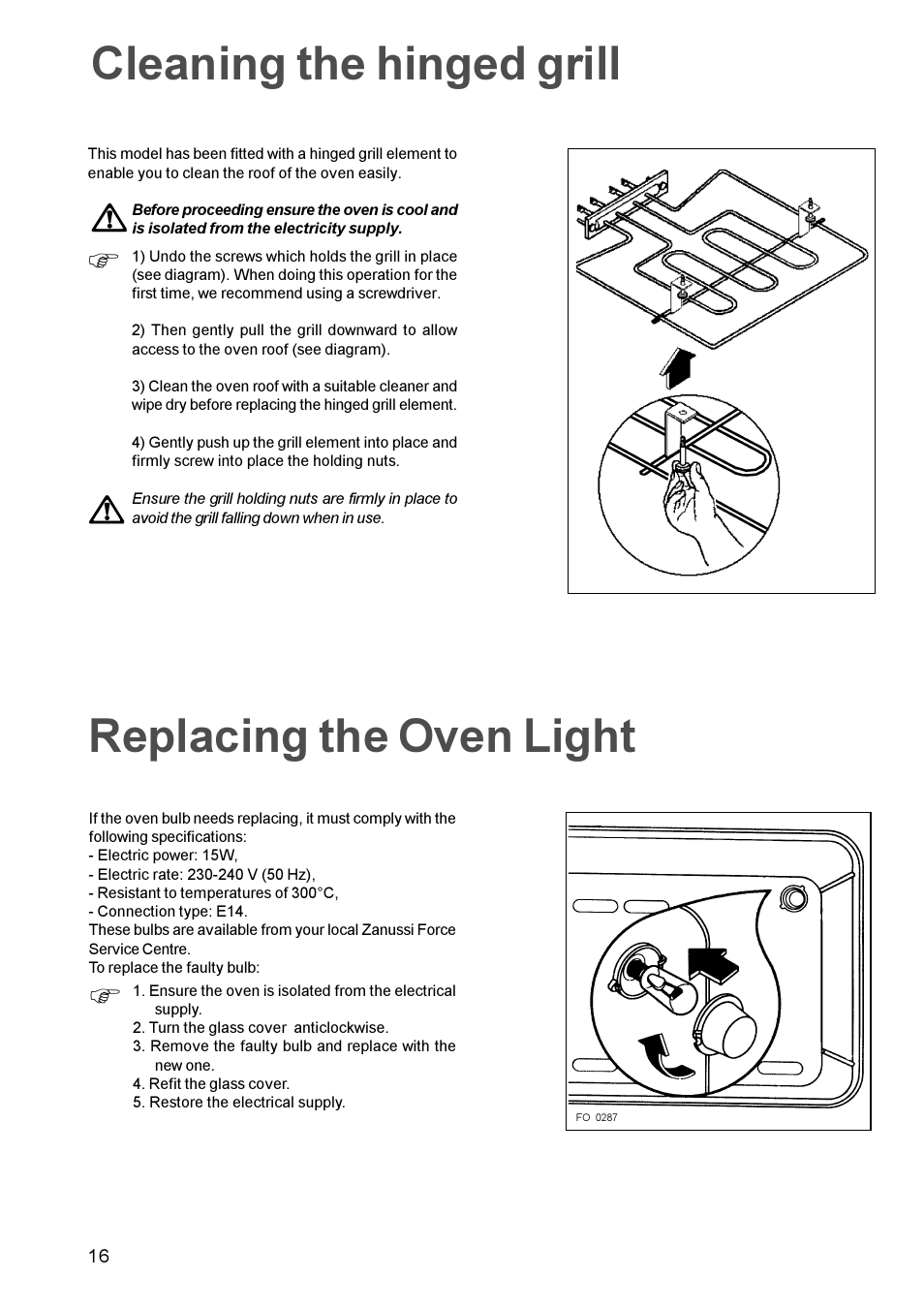 Cleaning the hinged grill

This model has been fitted with a hinged grill element to enable you to clean the roof of the oven easily.

Before proceeding ensure the oven is cool and is isolated from the electricity supply.

1) Undo the screws which holds the grill in place (see diagram). When doing this operation for the first time, we recommend using a screwdriver.

2) Then gently pull the grill downward to allow access to the oven roof (see diagram).

3) Clean the oven roof with a suitable cleaner and wipe dry before replacing the hinged grill element.

4) Gently push up the grill element into place and firmly screw into place the holding nuts.

Ensure the grill holding nuts are firmly in place to avoid the grill falling down when in use.

Replacing the Oven Light

If the oven bulb needs replacing, it must comply with the following specifications:
- Electric power: 15W,
- Electric rate: 230-240 V (50 Hz),
- Resistant to temperatures of 300°C,
- Connection type: E14.
These bulbs are available from your local Zanussi Force Service Centre.
To replace the faulty bulb:

1. Ensure the oven is isolated from the electrical supply.
2. Turn the glass cover anticlockwise.
3. Remove the faulty bulb and replace with the new one.
4. Refit the glass cover.
5. Restore the electrical supply.

FO 0287

16