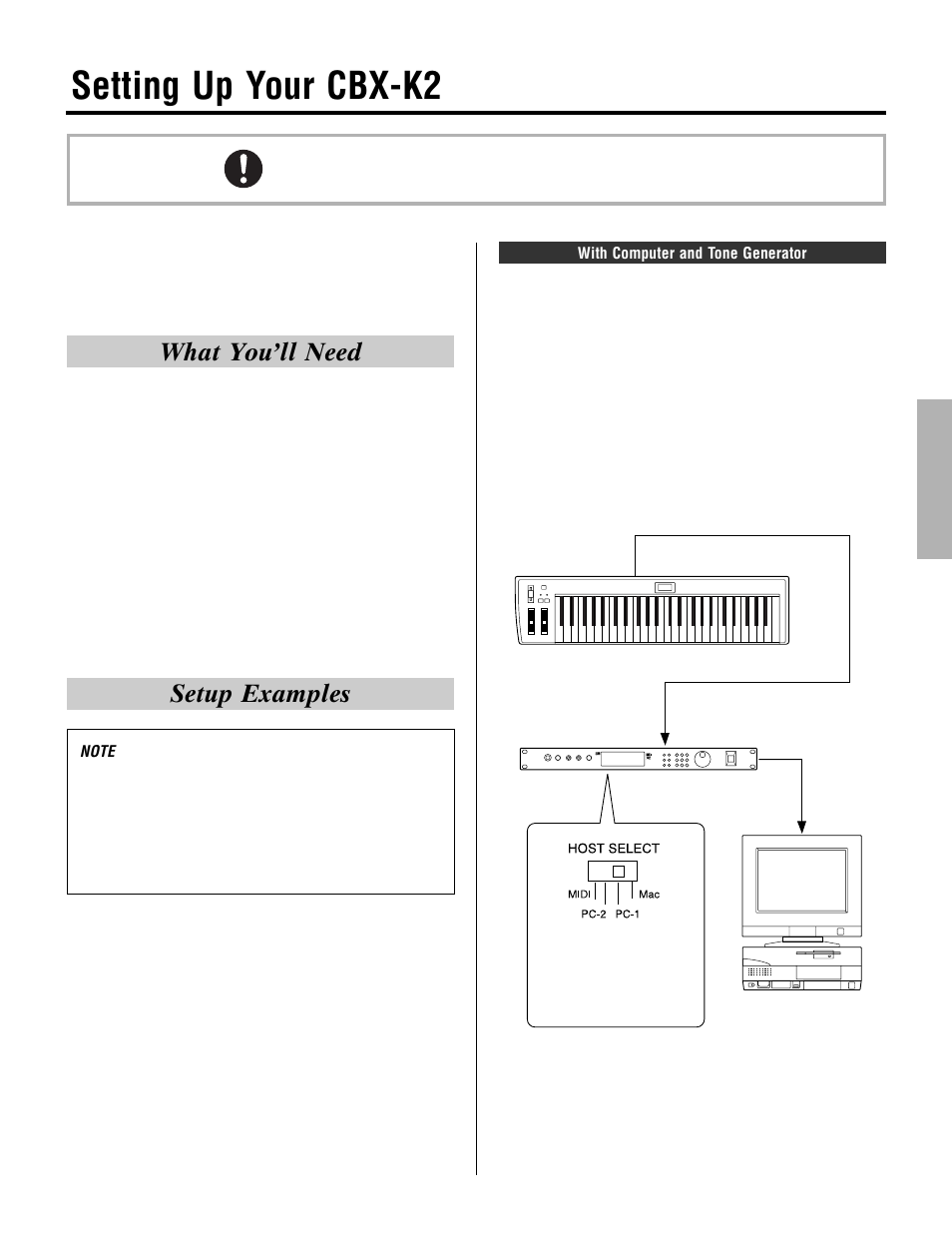 Setting Up Your CBX-K2

What You'll Need

Setup Examples

NOTE

With Computer and Tone Generator

HOST SELECT

MIDI

Mac

PC-2

PC-1