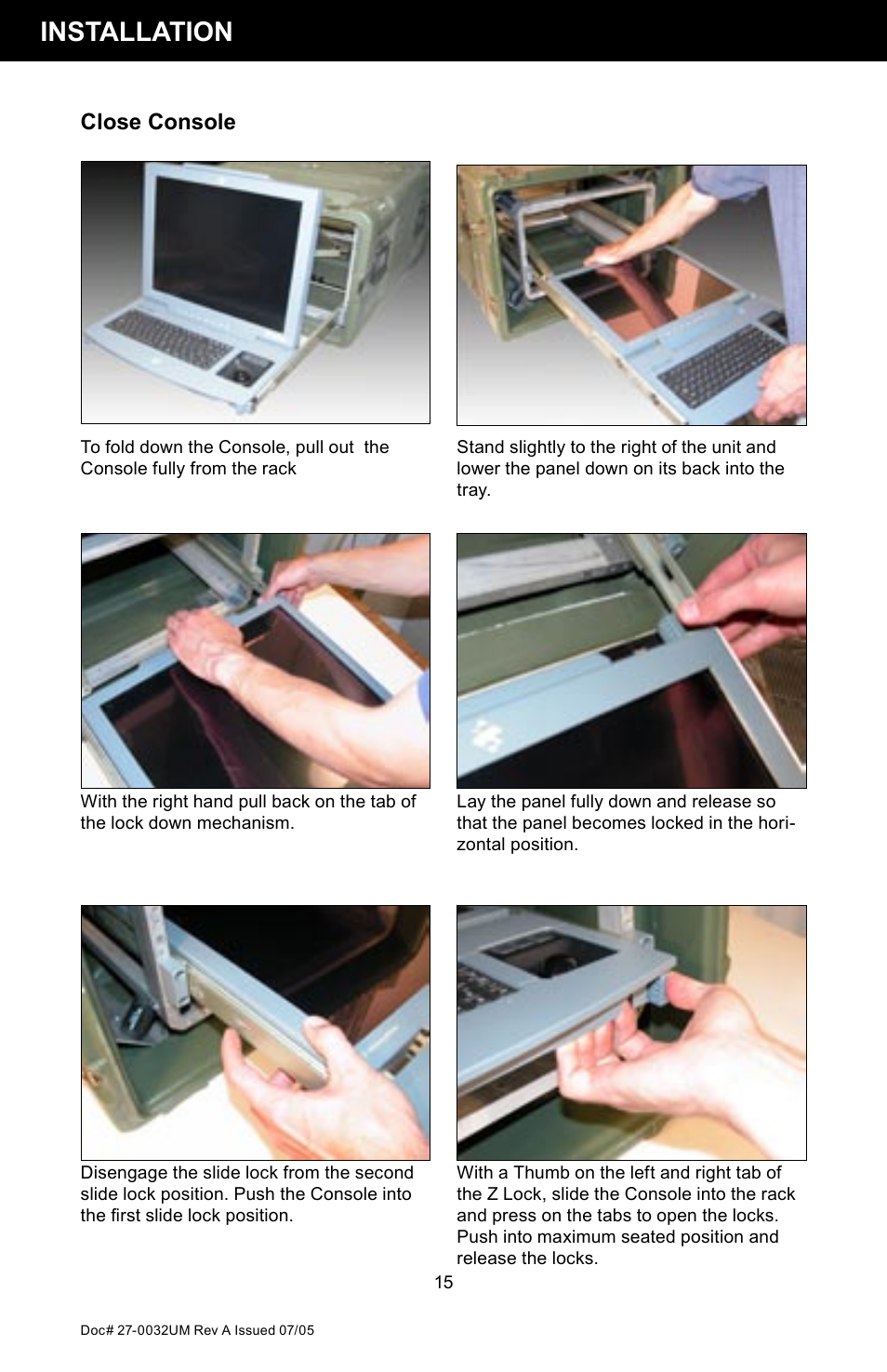 INSTALLATION

Close Console

To fold down the Console, pull out the Console fully from the rack

Stand slightly to the right of the unit and lower the panel down on its back into the tray.

With the right hand pull back on the tab of the lock down mechanism.

Lay the panel fully down and release so that the panel becomes locked in the horizontal position.

Disengage the slide lock from the second slide lock position. Push the Console into the first slide lock position.

With a Thumb on the left and right tab of the Z Lock, slide the Console into the rack and press on the tabs to open the locks. Push into maximum seated position and release the locks.

15

Doc# 27-0032UM Rev A Issued 07/05