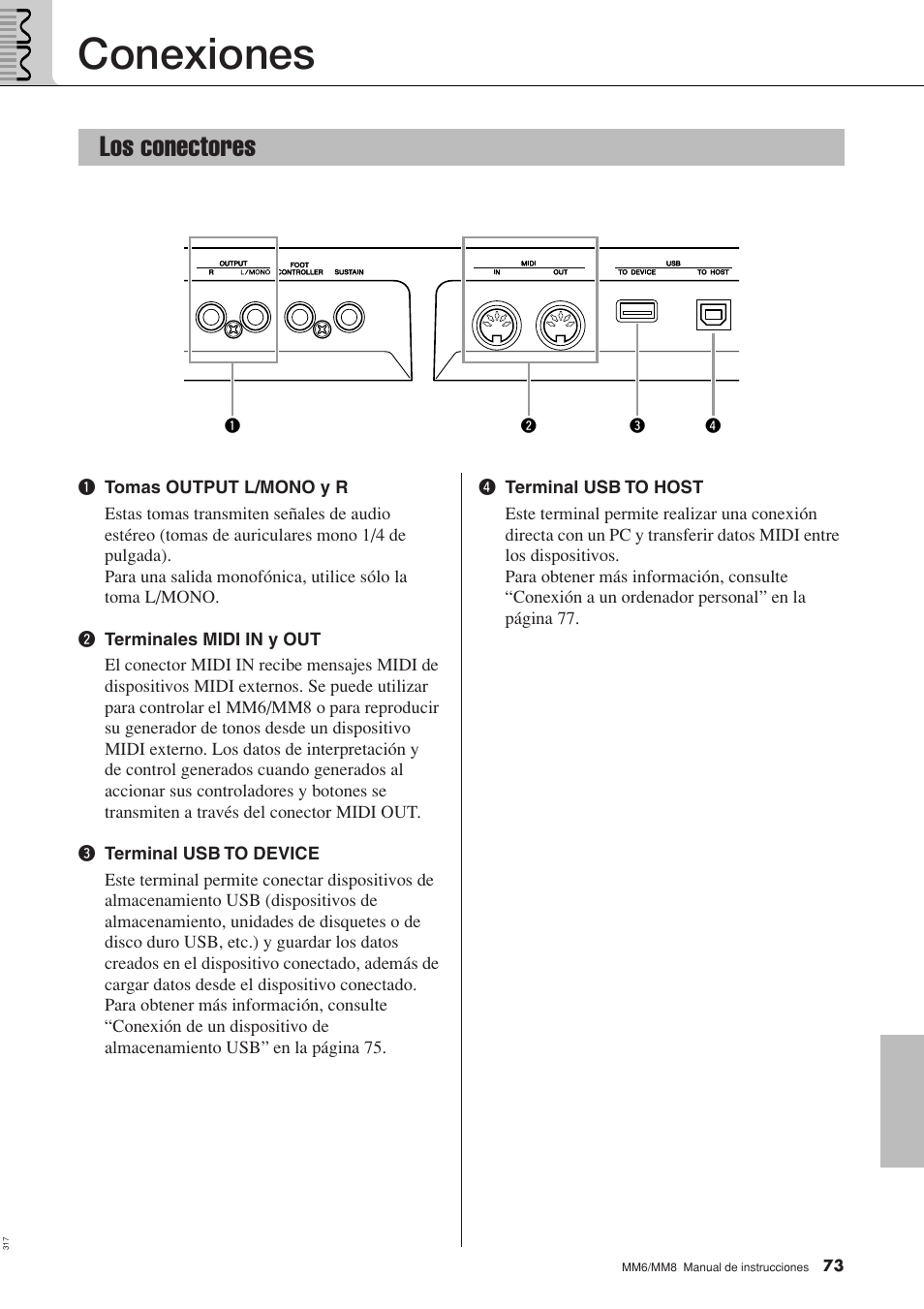 Conexiones

Los conectores

OUTPUT
R L/MONO
FOOT CONTROLLER
SUSTAIN
MIDI
IN OUT
USB
TO DEVICE TO HOST

❶ ❷ ❸ ❹

❶ Tomas OUTPUT L/MONO y R
Estas tomas transmiten señales de audio estéreo (tomas de auriculares mono 1/4 de pulgada).
Para una salida monofónica, utilice sólo la toma L/MONO.

❷ Terminales MIDI IN y OUT
El conector MIDI IN recibe mensajes MIDI de dispositivos MIDI externos. Se puede utilizar para controlar el MM6/MM8 o para reproducir su generador de tonos desde un dispositivo MIDI externo. Los datos de interpretación y de control generados cuando generados al accionar sus controladores y botones se transmiten a través del conector MIDI OUT.

❸ Terminal USB TO DEVICE
Este terminal permite conectar dispositivos de almacenamiento USB (dispositivos de almacenamiento, unidades de disquetes o de disco duro USB, etc.) y guardar los datos creados en el dispositivo conectado, además de cargar datos desde el dispositivo conectado.
Para obtener más información, consulte “Conexión de un dispositivo de almacenamiento USB” en la página 75.

❹ Terminal USB TO HOST
Este terminal permite realizar una conexión directa con un PC y transferir datos MIDI entre los dispositivos.
Para obtener más información, consulte “Conexión a un ordenador personal” en la página 77.

317

MM6/MM8 Manual de instrucciones 73