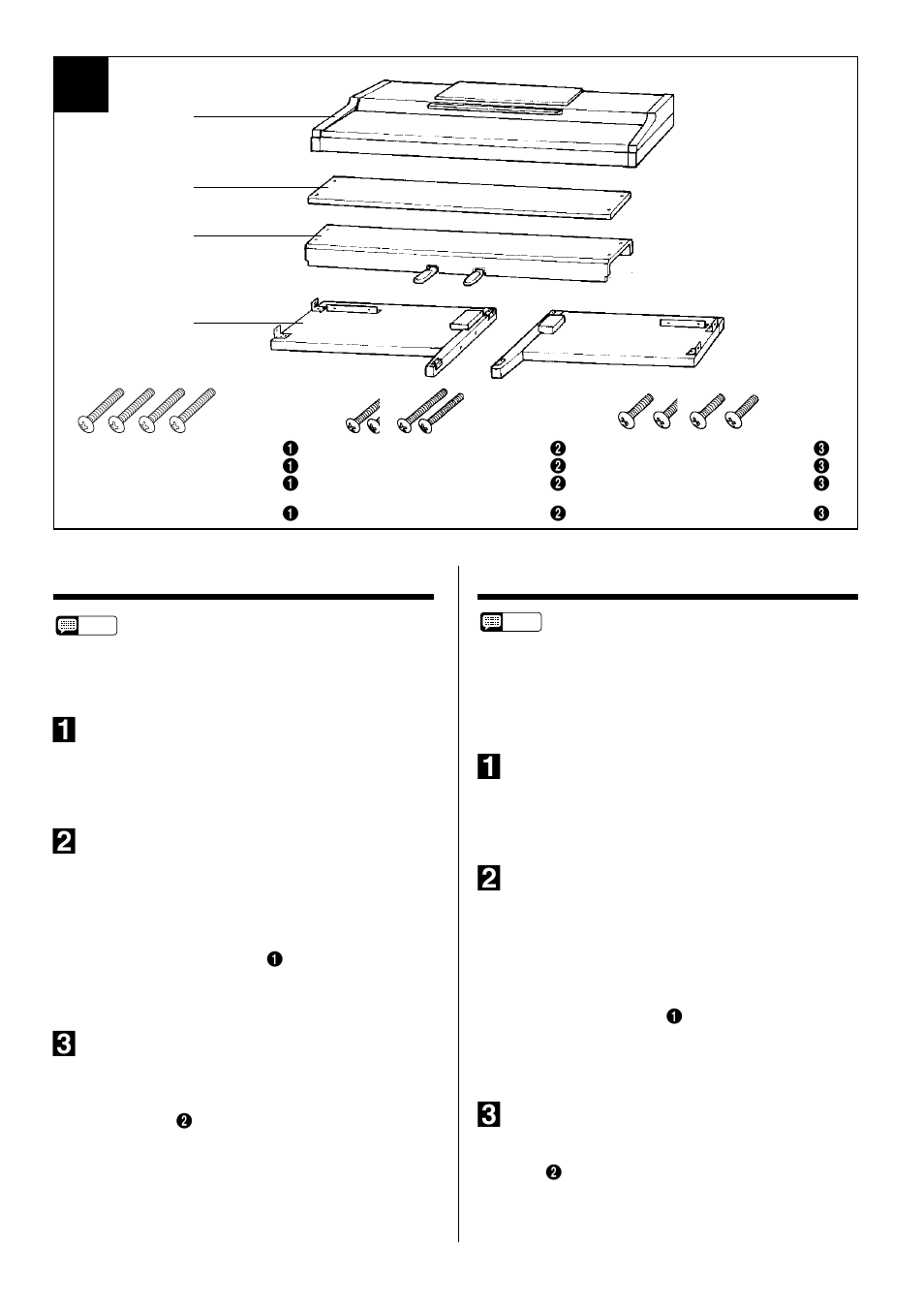 ❶ ❷ ❸
❶ ❷ ❸
❶ ❷ ❸
❶ ❷ ❸

1

2

❶

3

❷

1

2

❶

3

❷