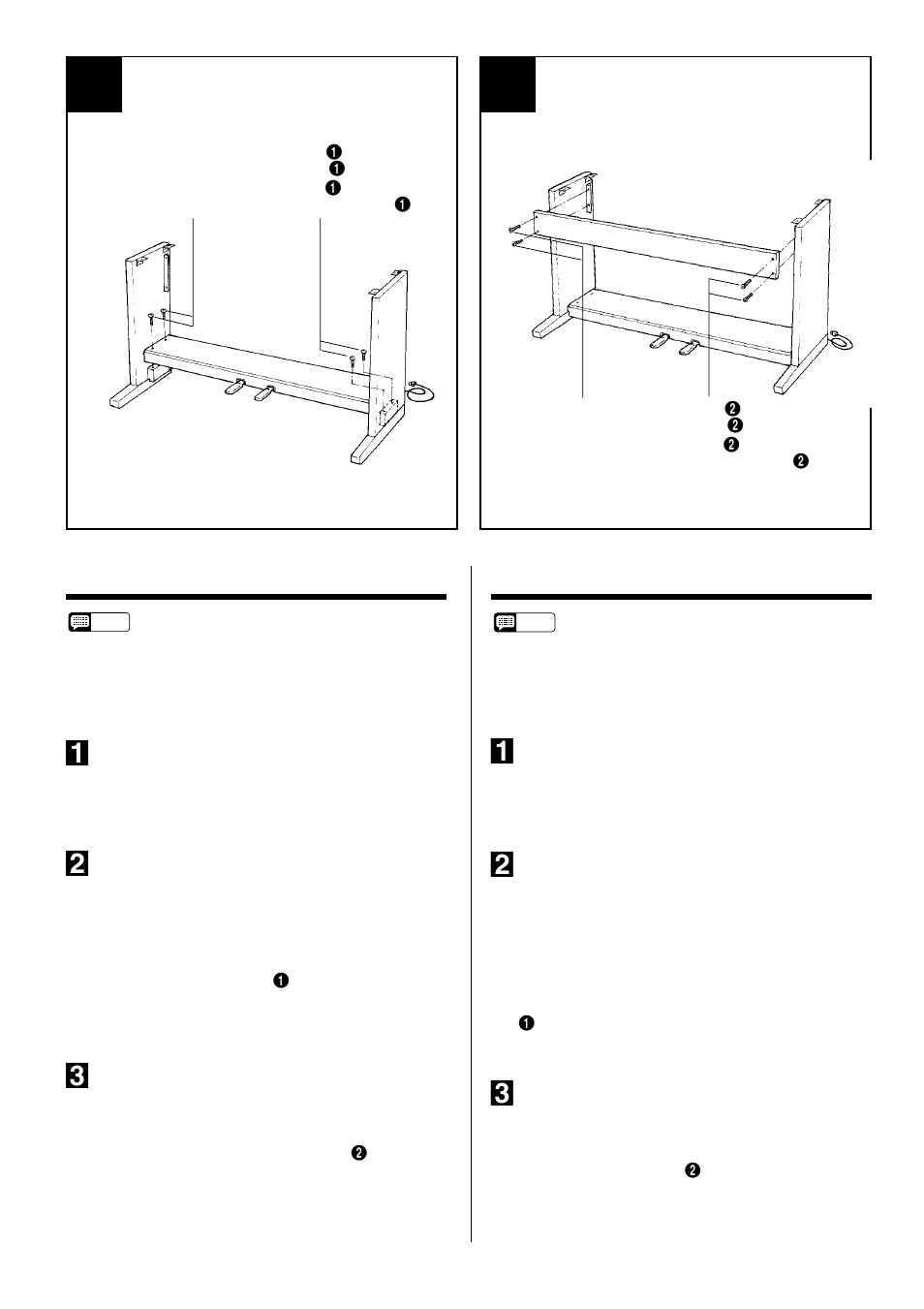 ❶
❶
❶
❶

❷
❷
❷
❷

1

2

❶

3

❷

1

2

❶

3

❷