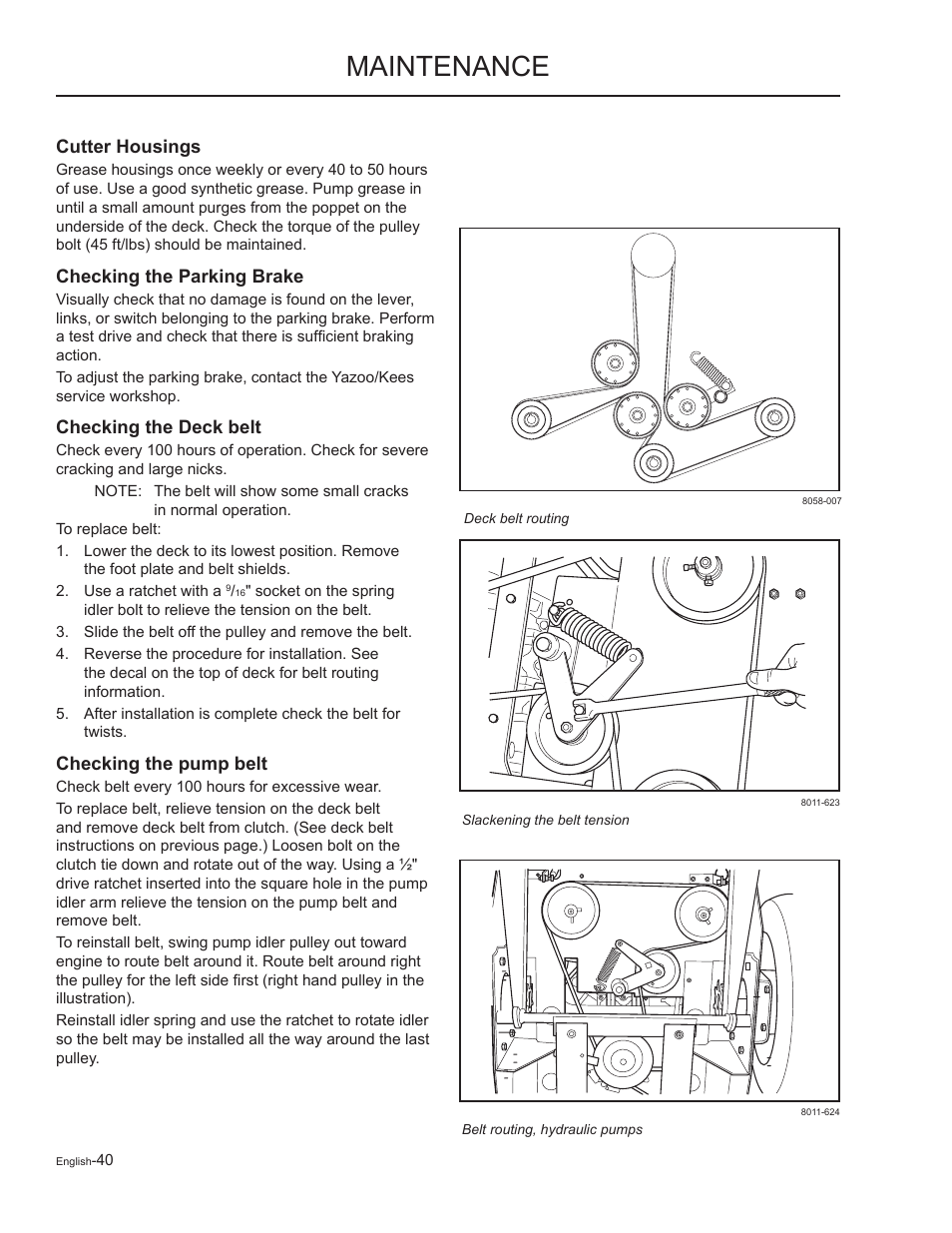 MAINTENANCE

Cutter Housings

Grease housings once weekly or every 40 to 50 hours of use. Use a good synthetic grease. Pump grease in until a small amount purges from the poppet on the underside of the deck. Check the torque of the pulley bolt (45 ft/lbs) should be maintained.

Checking the Parking Brake

Visually check that no damage is found on the lever, links, or switch belonging to the parking brake. Perform a test drive and check that there is sufficient braking action.

To adjust the parking brake, contact the Yazoo/Kees service workshop.

Checking the Deck belt

Check every 100 hours of operation. Check for severe cracking and large nicks.

NOTE: The belt will show some small cracks in normal operation.

To replace belt:

1. Lower the deck to its lowest position. Remove the foot plate and belt shields.
2. Use a ratchet with a $^{9}/_{16}$" socket on the spring idler bolt to relieve the tension on the belt.
3. Slide the belt off the pulley and remove the belt.
4. Reverse the procedure for installation. See the decal on the top of deck for belt routing information.
5. After installation is complete check the belt for twists.

Checking the pump belt

Check belt every 100 hours for excessive wear.

To replace belt, relieve tension on the deck belt and remove deck belt from clutch. (See deck belt instructions on previous page.) Loosen bolt on the clutch tie down and rotate out of the way. Using a ½" drive ratchet inserted into the square hole in the pump idler arm relieve the tension on the pump belt and remove belt.

To reinstall belt, swing pump idler pulley out toward engine to route belt around it. Route belt around right the pulley for the left side first (right hand pulley in the illustration).

Reinstall idler spring and use the ratchet to rotate idler so the belt may be installed all the way around the last pulley.

8058-007

Deck belt routing

8011-623

Slackening the belt tension

8011-624

Belt routing, hydraulic pumps

English-40