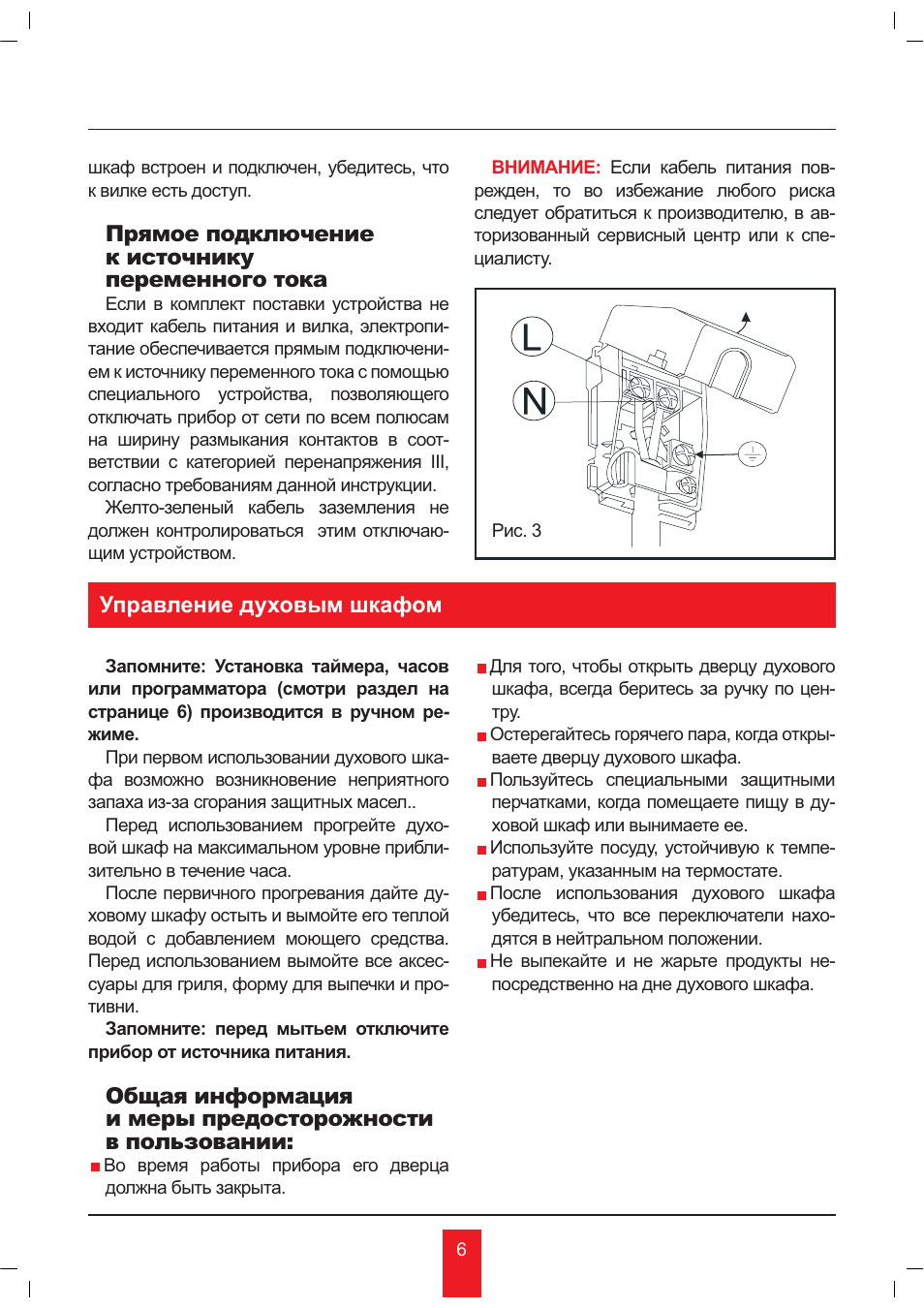 шкаф встроен и подключен, убедитесь, что к вилке есть доступ.

Прямое подключение к источнику переменного тока

Если в комплект поставки устройства не входит кабель питания и вилка, электропитание обеспечивается прямым подключением к источнику переменного тока с помощью специального устройства, позволяющего отключать прибор от сети по всем полюсам на ширину размыкания контактов в соответствии с категорией перенапряжения III, согласно требованиям данной инструкции.

Желто-зеленый кабель заземления не должен контролироваться этим отключающим устройством.

ВНИМАНИЕ: Если кабель питания поврежден, то во избежание любого риска следует обратиться к производителю, в авторизованный сервисный центр или к специалисту.

L

N

Рис. 3

Управление духовым шкафом

Запомните: Установка таймера, часов или программатора (смотри раздел на странице 6) производится в ручном режиме.

При первом использовании духового шкафа возможно возникновение неприятного запаха из-за сгорания защитных масел..

Перед использованием прогрейте духовой шкаф на максимальном уровне приблизительно в течение часа.

После первичного прогревания дайте духовому шкафу остыть и вымойте его теплой водой с добавлением моющего средства. Перед использованием вымойте все аксессуары для гриля, форму для выпечки и противни.

Запомните: перед мытьем отключите прибор от источника питания.

Общая информация и меры предосторожности в пользовании:

Во время работы прибора его дверца должна быть закрыта.

Для того, чтобы открыть дверцу духового шкафа, всегда беритесь за ручку по центру.

Остерегайтесь горячего пара, когда открываете дверцу духового шкафа.

Пользуйтесь специальными защитными перчатками, когда помещаете пищу в духовой шкаф или вынимаете ее.

Используйте посуду, устойчивую к температурам, указанным на термостате.

После использования духового шкафа убедитесь, что все переключатели находятся в нейтральном положении.

Не выпекайте и не жарьте продукты непосредственно на дне духового шкафа.

6