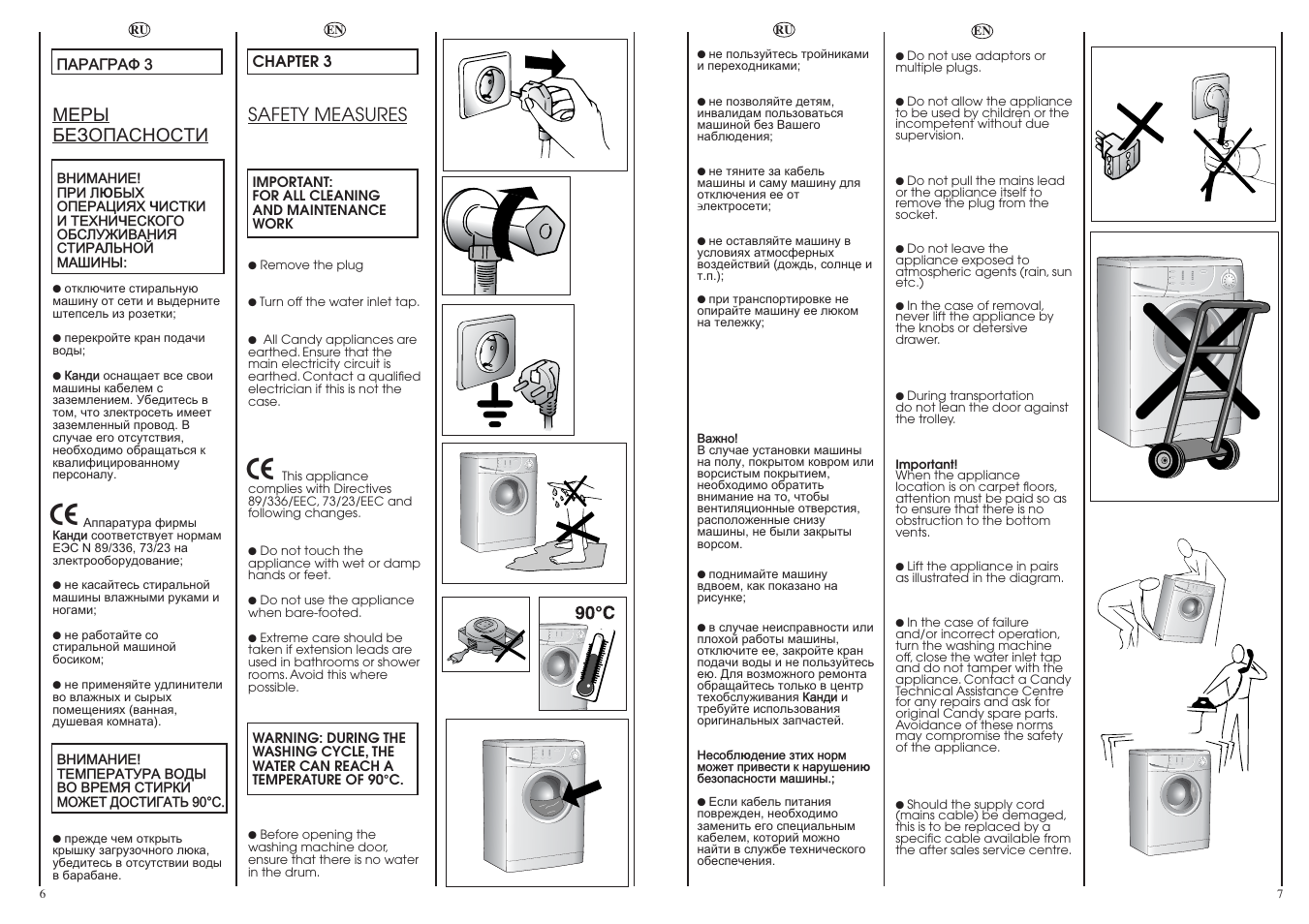 RU

ПАРАГРАФ 3

МЕРЫ БЕЗОПАСНОСТИ

ВНИМАНИЕ! ПРИ ЛЮБЫХ ОПЕРАЦИЯХ ЧИСТКИ И ТЕХНИЧЕСКОГО ОБСЛУЖИВАНИЯ СТИРАЛЬНОЙ МАШИНЫ:

● отключите стиральную машину от сети и выдерните штепсель из розетки;

● перекройте кран подачи воды;

● Канди оснащает все свои машины кабелем с заземлением. Убедитесь в том, что электросеть имеет заземленный провод. В случае его отсутствия, необходимо обращаться к квалифицированному персоналу.

CE Аппаратура фирмы Канди соответствует нормам ЕЭС N 89/336, 73/23 на электрооборудование;

● не касайтесь стиральной машины влажными руками и ногами;

● не работайте со стиральной машиной босиком;

● не применяйте удлинители во влажных и сырых помещениях (ванная, душевая комната).

ВНИМАНИЕ! ТЕМПЕРАТУРА ВОДЫ ВО ВРЕМЯ СТИРКИ МОЖЕТ ДОСТИГАТЬ 90°С.

● прежде чем открыть крышку загрузочного люка, убедитесь в отсутствии воды в барабане.

6

EN

CHAPTER 3

SAFETY MEASURES

IMPORTANT: FOR ALL CLEANING AND MAINTENANCE WORK

● Remove the plug

● Turn off the water inlet tap.

● All Candy appliances are earthed. Ensure that the main electricity circuit is earthed. Contact a qualified electrician if this is not the case.

CE This appliance complies with Directives 89/336/EEC, 73/23/EEC and following changes.

● Do not touch the appliance with wet or damp hands or feet.

● Do not use the appliance when bare-footed.

● Extreme care should be taken if extension leads are used in bathrooms or shower rooms. Avoid this where possible.

WARNING: DURING THE WASHING CYCLE, THE WATER CAN REACH A TEMPERATURE OF 90°C.

● Before opening the washing machine door, ensure that there is no water in the drum.

90°C

RU

● не пользуйтесь тройниками и переходниками;

● не позволяйте детям, инвалидам пользоваться машиной без Вашего наблюдения;

● не тяните за кабель машины и саму машину для отключения ее от электросети;

● не оставляйте машину в условиях атмосферных воздействий (дождь, солнце и т.п.);

● при транспортировке не опирайте машину ее люком на тележку;

Важно!
В случае установки машины на полу, покрытом ковром или ворсистым покрытием, необходимо обратить внимание на то, чтобы вентиляционные отверстия, расположенные снизу машины, не были закрыты ворсом.

● поднимайте машину вдвоем, как показано на рисунке;

● в случае неисправности или плохой работы машины, отключите ее, закройте кран подачи воды и не пользуйтесь ею. Для возможного ремонта обращайтесь только в центр техобслуживания Канди и требуйте использования оригинальных запчастей.

Несоблюдение этих норм может привести к нарушению безопасности машины.;

● Если кабель питания поврежден, необходимо заменить его специальным кабелем, который можно найти в службе технического обеспечения.

EN

● Do not use adaptors or multiple plugs.

● Do not allow the appliance to be used by children or the incompetent without due supervision.

● Do not pull the mains lead or the appliance itself to remove the plug from the socket.

● Do not leave the appliance exposed to atmospheric agents (rain, sun etc.)

● In the case of removal, never lift the appliance by the knobs or detersive drawer.

● During transportation do not lean the door against the trolley.

Important!
When the appliance location is on carpet floors, attention must be paid so as to ensure that there is no obstruction to the bottom vents.

● Lift the appliance in pairs as illustrated in the diagram.

● In the case of failure and/or incorrect operation, turn the washing machine off, close the water inlet tap and do not tamper with the appliance. Contact a Candy Technical Assistance Centre for any repairs and ask for original Candy spare parts. Avoidance of these norms may compromise the safety of the appliance.

● Should the supply cord (mains cable) be demaged, this is to be replaced by a specific cable available from the after sales service centre.

7