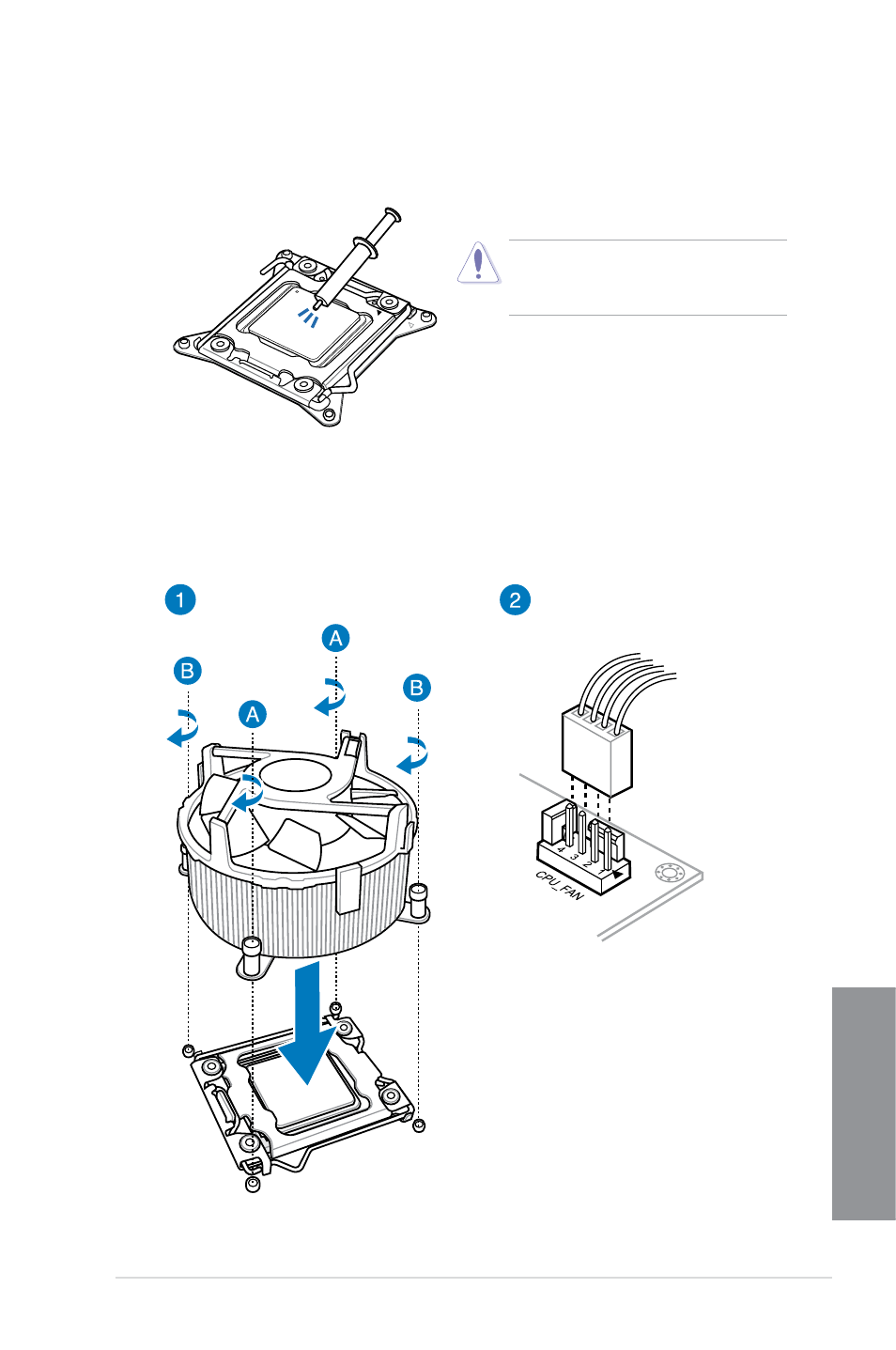 1

2

A

B

A

B

4 3 2 1

CPU_FAN