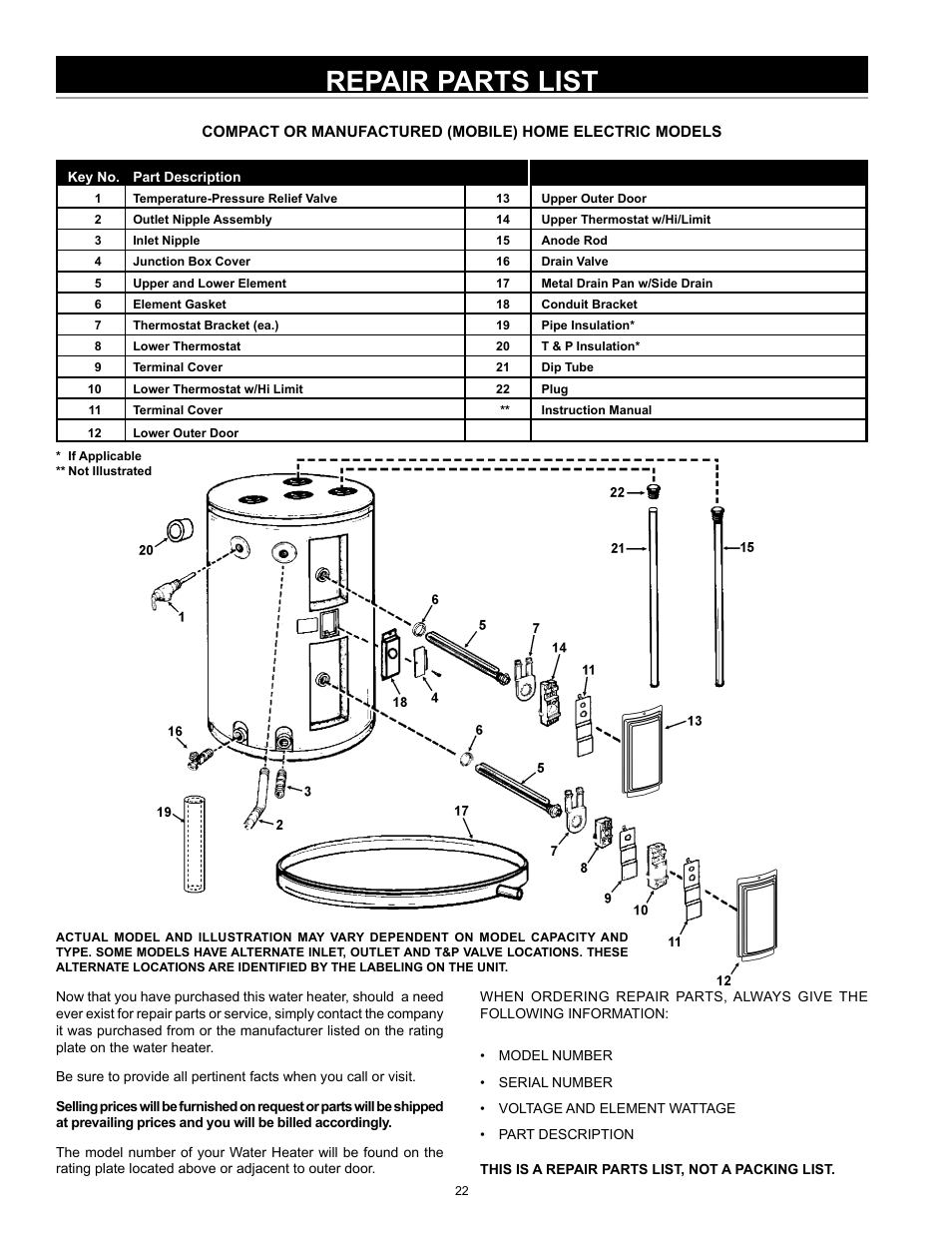 REPAIR PARTS LIST

COMPACT OR MANUFACTURED (MOBILE) HOME ELECTRIC MODELS

| Key No. | Part Description | | |
|---|---|---|---|
| 1 | Temperature-Pressure Relief Valve | 13 | Upper Outer Door |
| 2 | Outlet Nipple Assembly | 14 | Upper Thermostat w/Hi/Limit |
| 3 | Inlet Nipple | 15 | Anode Rod |
| 4 | Junction Box Cover | 16 | Drain Valve |
| 5 | Upper and Lower Element | 17 | Metal Drain Pan w/Side Drain |
| 6 | Element Gasket | 18 | Conduit Bracket |
| 7 | Thermostat Bracket (ea.) | 19 | Pipe Insulation* |
| 8 | Lower Thermostat | 20 | T & P Insulation* |
| 9 | Terminal Cover | 21 | Dip Tube |
| 10 | Lower Thermostat w/Hi Limit | 22 | Plug |
| 11 | Terminal Cover | ** | Instruction Manual |
| 12 | Lower Outer Door | | |

* If Applicable
** Not Illustrated

22 21 15 20 1 6 5 7 14 11 18 4 13 16 6 5 3 19 2 17 7 8 9 10 11 12

ACTUAL MODEL AND ILLUSTRATION MAY VARY DEPENDENT ON MODEL CAPACITY AND TYPE. SOME MODELS HAVE ALTERNATE INLET, OUTLET AND T&P VALVE LOCATIONS. THESE ALTERNATE LOCATIONS ARE IDENTIFIED BY THE LABELING ON THE UNIT.

Now that you have purchased this water heater, should a need ever exist for repair parts or service, simply contact the company it was purchased from or the manufacturer listed on the rating plate on the water heater.

Be sure to provide all pertinent facts when you call or visit.

Selling prices will be furnished on request or parts will be shipped at prevailing prices and you will be billed accordingly.

The model number of your Water Heater will be found on the rating plate located above or adjacent to outer door.

WHEN ORDERING REPAIR PARTS, ALWAYS GIVE THE FOLLOWING INFORMATION:

• MODEL NUMBER
• SERIAL NUMBER
• VOLTAGE AND ELEMENT WATTAGE
• PART DESCRIPTION

THIS IS A REPAIR PARTS LIST, NOT A PACKING LIST.

22