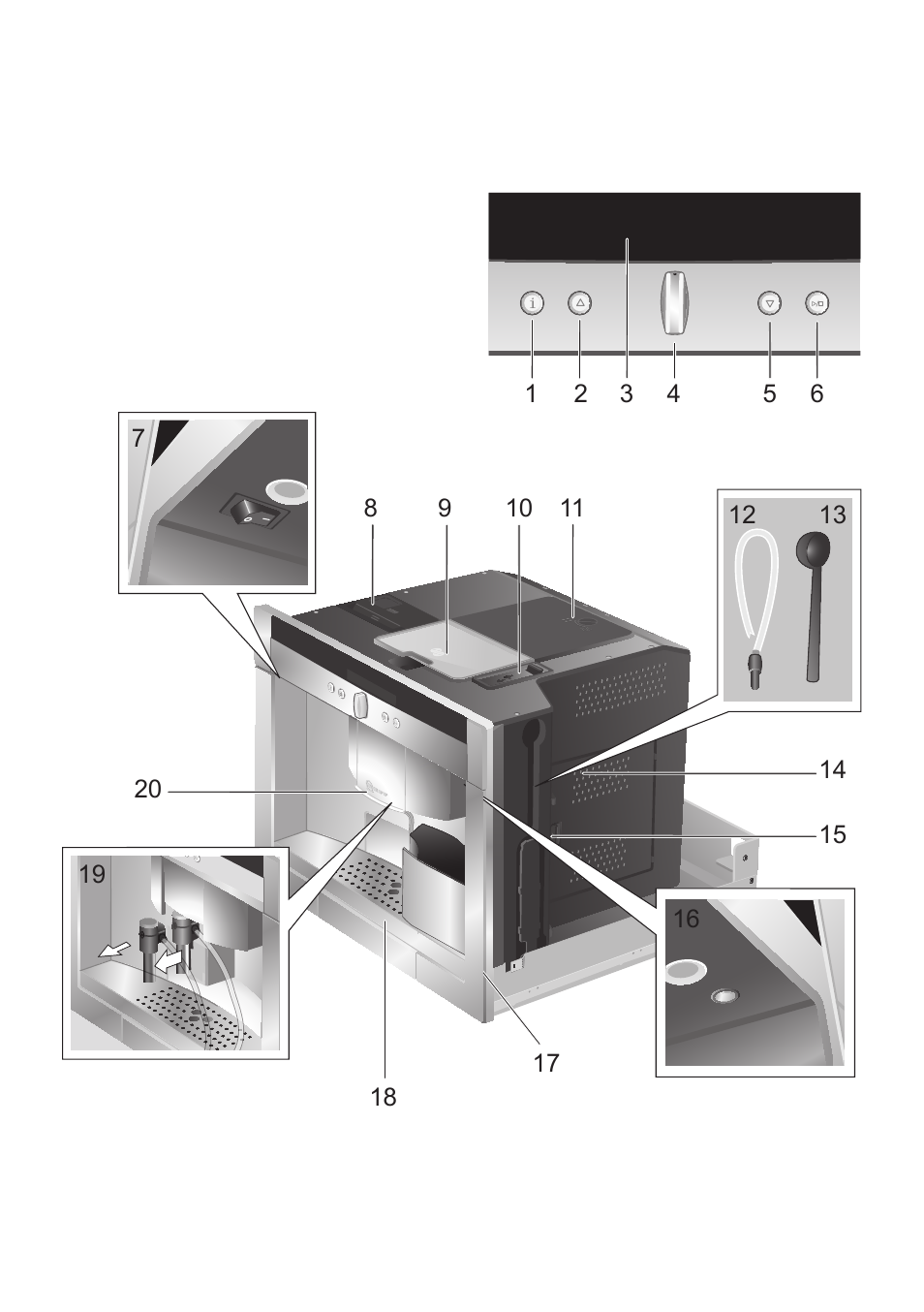 1 2 3 4 5 6

7

8 9 10 11

12 13

14

15

16

17

18

19

20