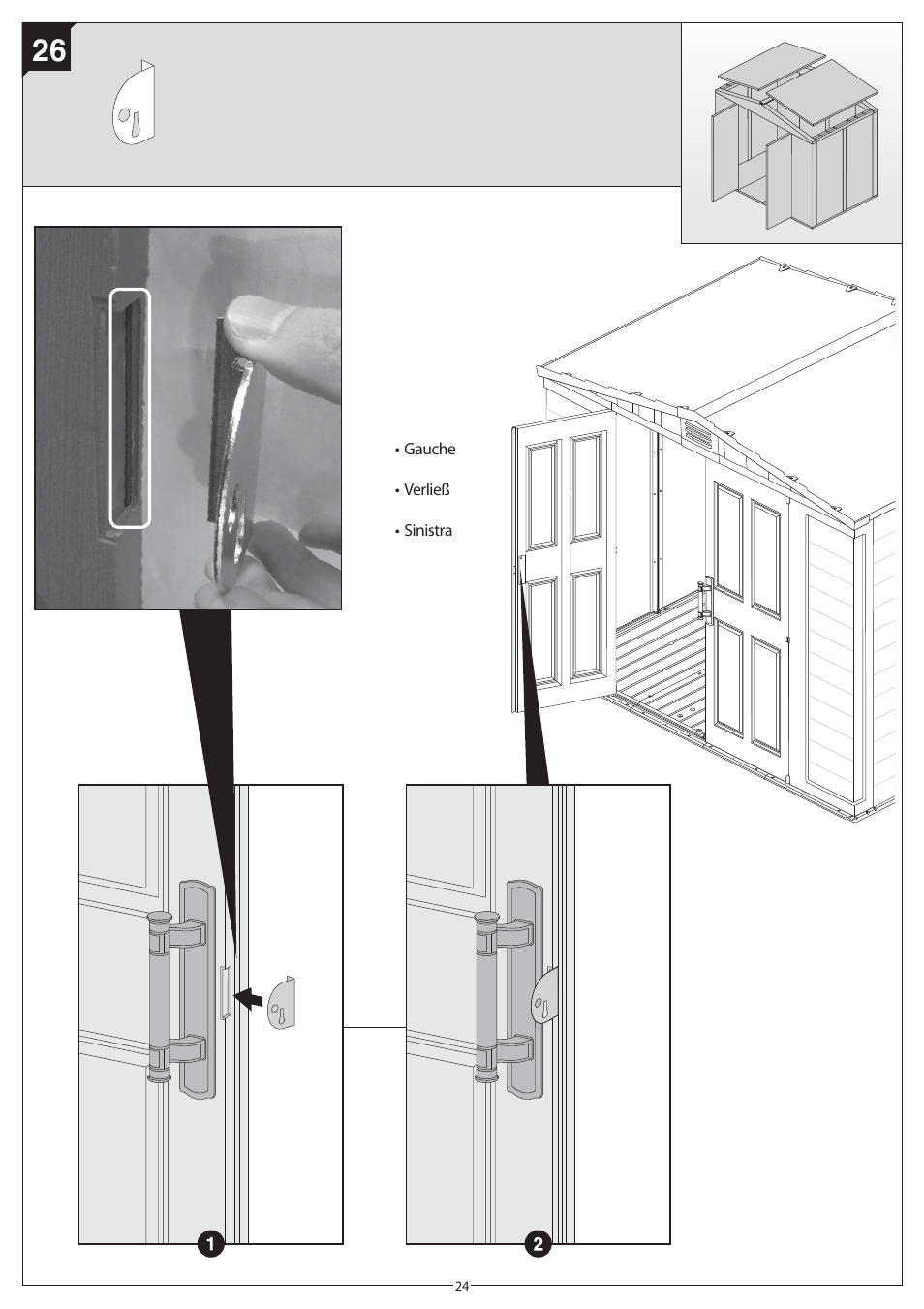 26

• Gauche

• Verließ

• Sinistra

1

2

24