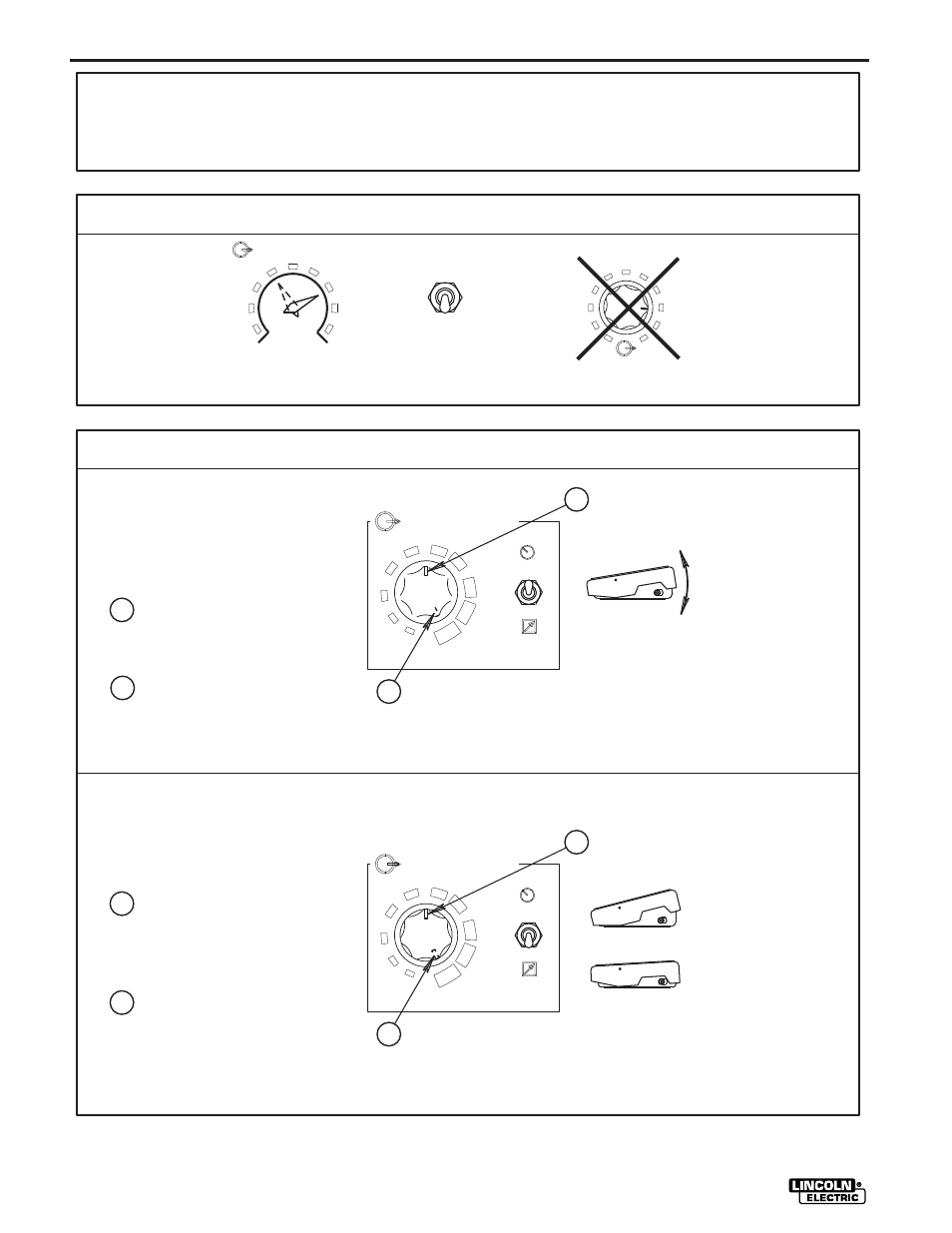 LINCOLN
ELECTRIC