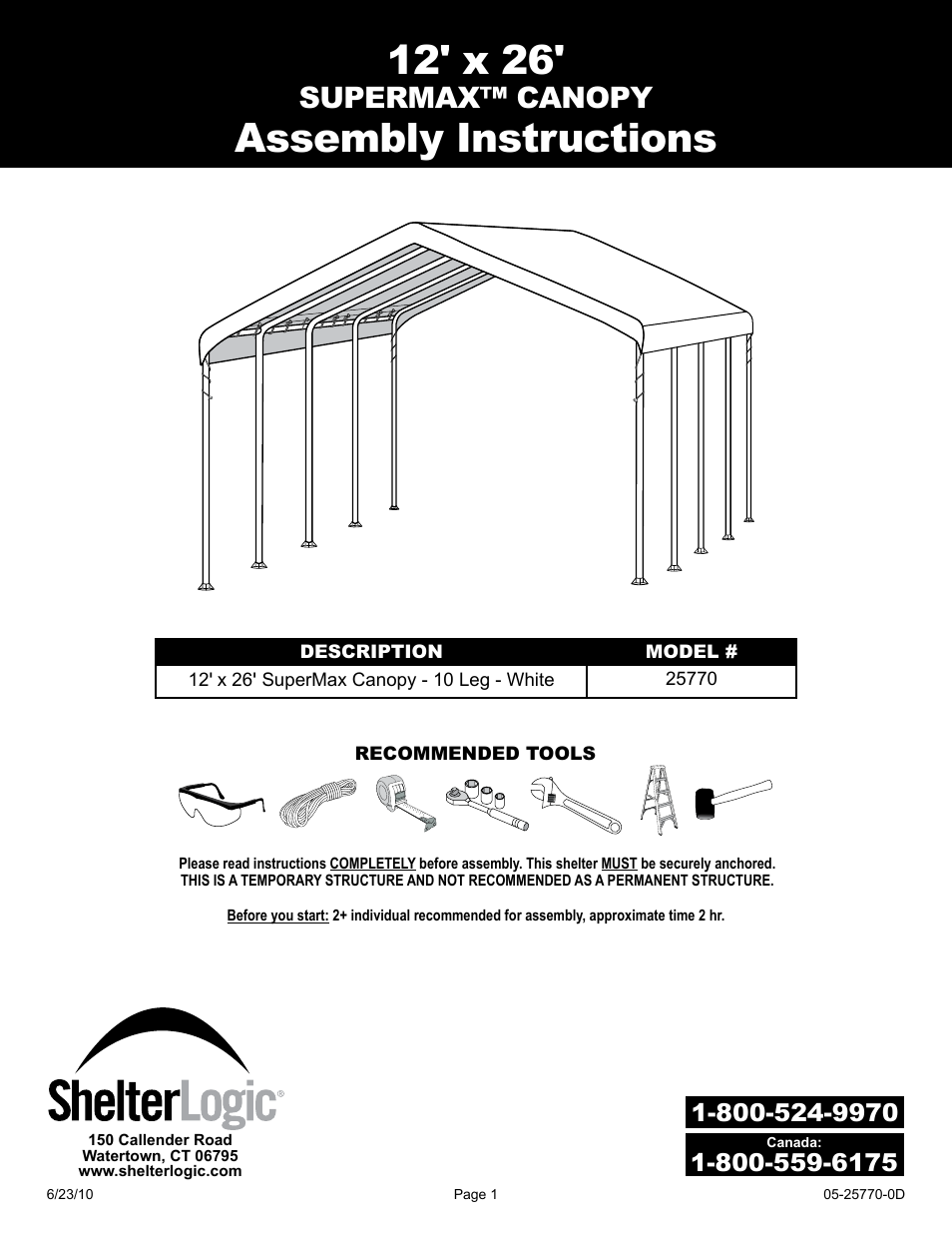 12' x 26'
SUPERMAX™ CANOPY
Assembly Instructions

| DESCRIPTION | MODEL # |
|---|---|
| 12' x 26' SuperMax Canopy - 10 Leg - White | 25770 |

RECOMMENDED TOOLS

Please read instructions COMPLETELY before assembly. This shelter MUST be securely anchored.
THIS IS A TEMPORARY STRUCTURE AND NOT RECOMMENDED AS A PERMANENT STRUCTURE.

Before you start: 2+ individual recommended for assembly, approximate time 2 hr.

ShelterLogic®
150 Callender Road
Watertown, CT 06795
www.shelterlogic.com

1-800-524-9970
Canada:
1-800-559-6175

6/23/10
Page 1
05-25770-0D