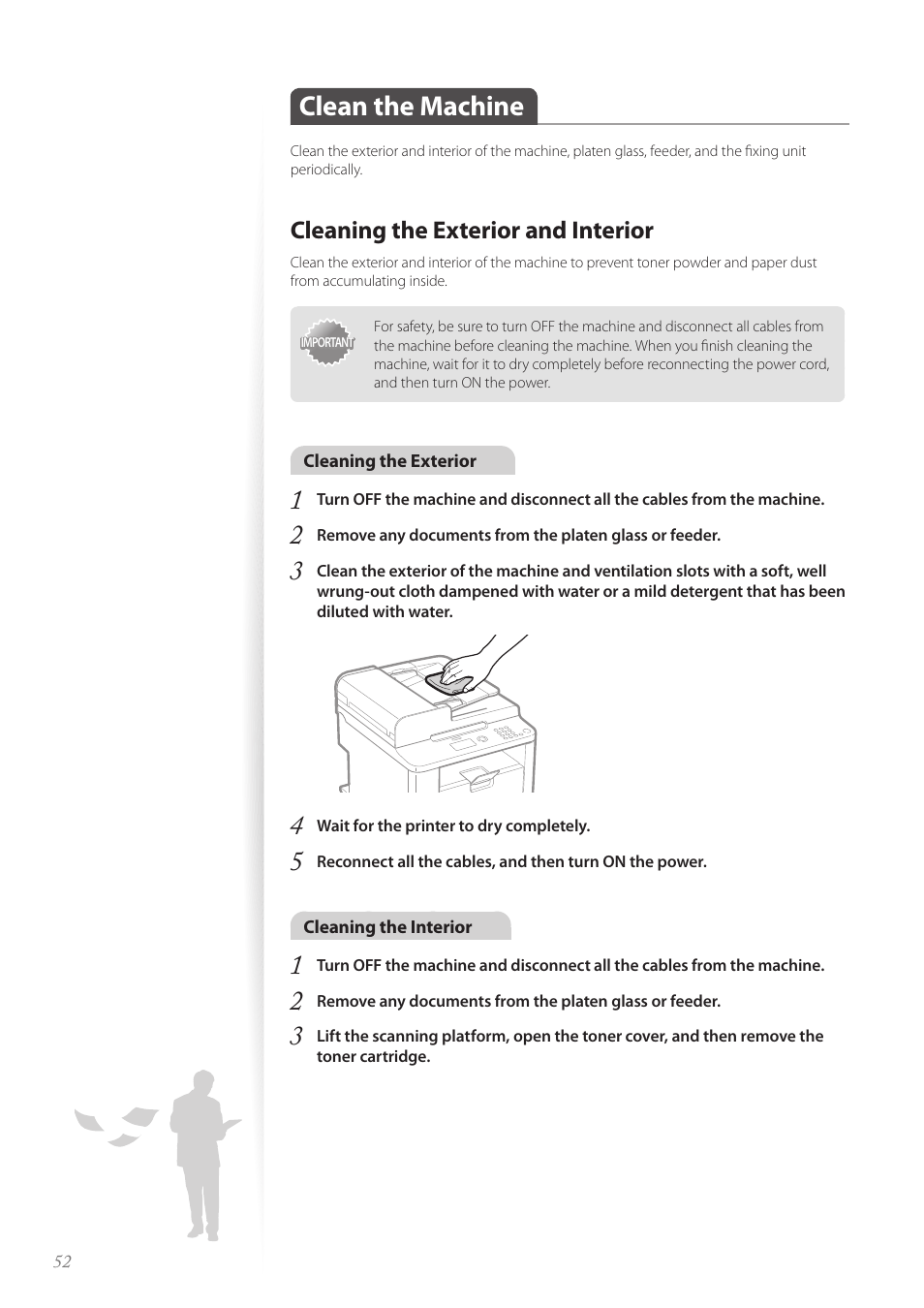 Clean the Machine

Clean the exterior and interior of the machine, platen glass, feeder, and the fixing unit periodically.

Cleaning the Exterior and Interior

Clean the exterior and interior of the machine to prevent toner powder and paper dust from accumulating inside.

IMPORTANT

For safety, be sure to turn OFF the machine and disconnect all cables from the machine before cleaning the machine. When you finish cleaning the machine, wait for it to dry completely before reconnecting the power cord, and then turn ON the power.

Cleaning the Exterior

1 Turn OFF the machine and disconnect all the cables from the machine.

2 Remove any documents from the platen glass or feeder.

3 Clean the exterior of the machine and ventilation slots with a soft, well wrung-out cloth dampened with water or a mild detergent that has been diluted with water.

4 Wait for the printer to dry completely.

5 Reconnect all the cables, and then turn ON the power.

Cleaning the Interior

1 Turn OFF the machine and disconnect all the cables from the machine.

2 Remove any documents from the platen glass or feeder.

3 Lift the scanning platform, open the toner cover, and then remove the toner cartridge.

52