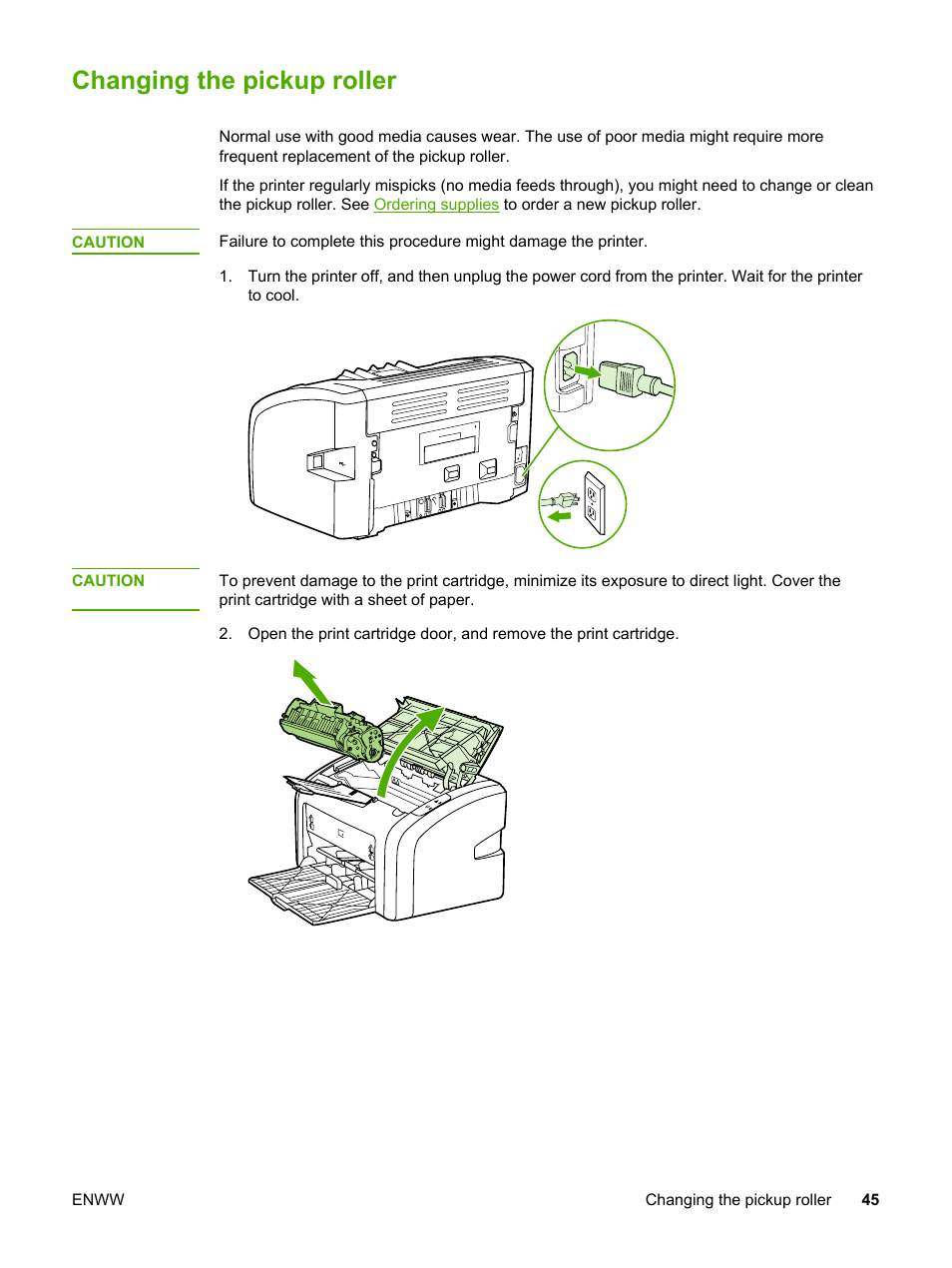 Changing the pickup roller

Normal use with good media causes wear. The use of poor media might require more frequent replacement of the pickup roller.

If the printer regularly mispicks (no media feeds through), you might need to change or clean the pickup roller. See Ordering supplies to order a new pickup roller.

CAUTION

Failure to complete this procedure might damage the printer.

1. Turn the printer off, and then unplug the power cord from the printer. Wait for the printer to cool.

CAUTION

To prevent damage to the print cartridge, minimize its exposure to direct light. Cover the print cartridge with a sheet of paper.

2. Open the print cartridge door, and remove the print cartridge.

ENWW

Changing the pickup roller 45