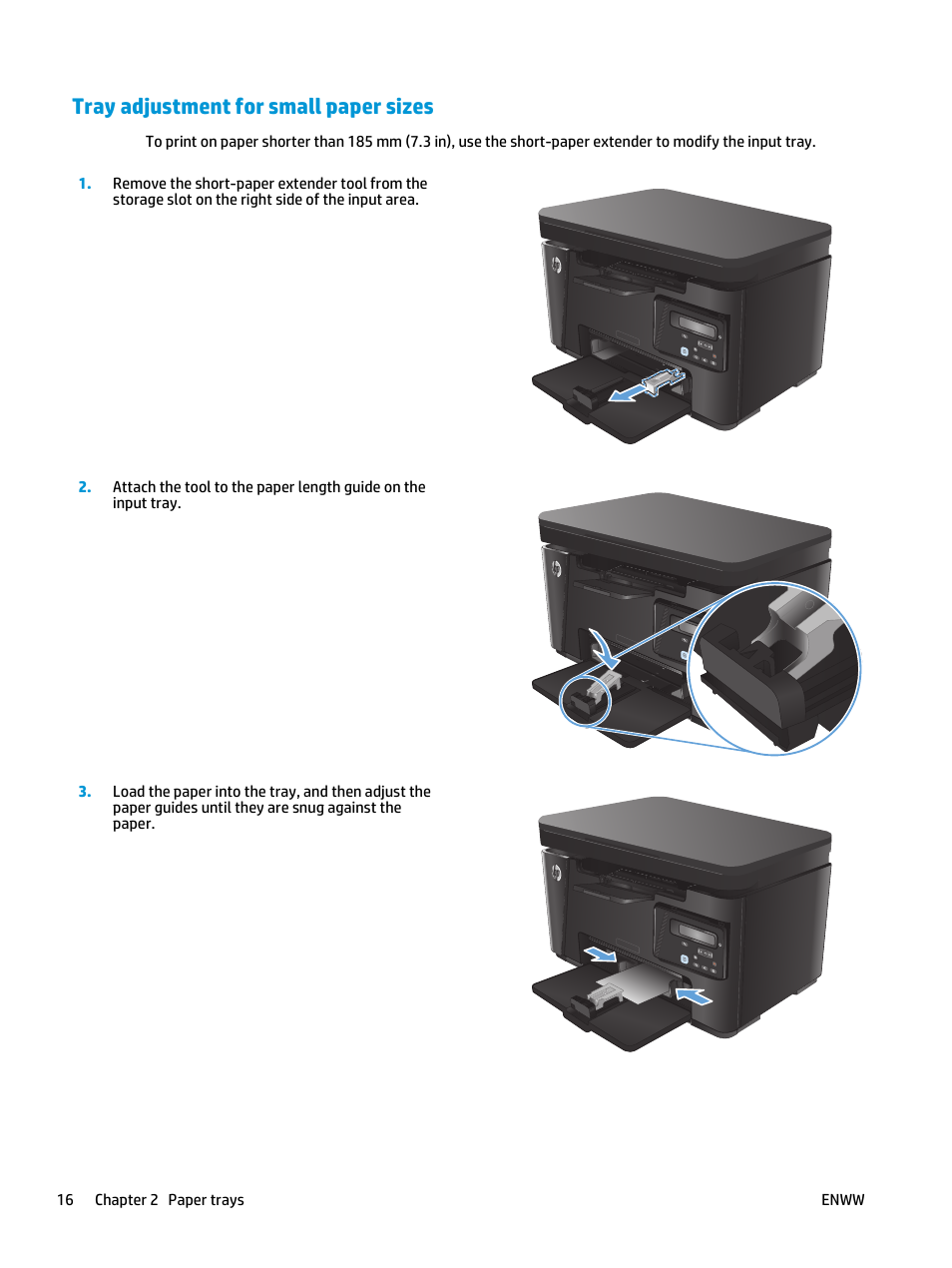 Tray adjustment for small paper sizes

To print on paper shorter than 185 mm (7.3 in), use the short-paper extender to modify the input tray.

1. Remove the short-paper extender tool from the storage slot on the right side of the input area.

2. Attach the tool to the paper length guide on the input tray.

3. Load the paper into the tray, and then adjust the paper guides until they are snug against the paper.

16 Chapter 2 Paper trays

ENWW