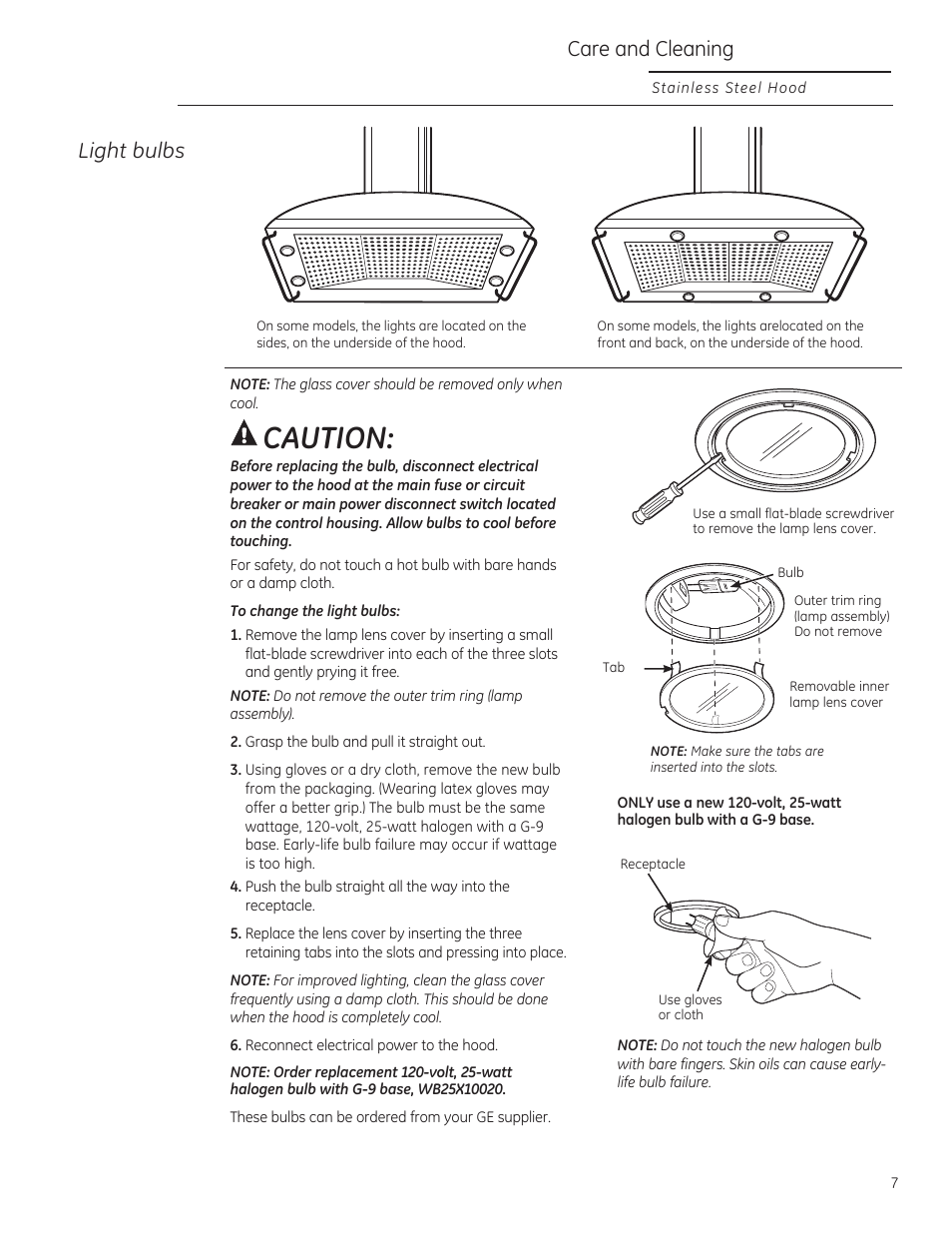 Care and Cleaning

Stainless Steel Hood

Light bulbs

On some models, the lights are located on the sides, on the underside of the hood.

On some models, the lights arelocated on the front and back, on the underside of the hood.

NOTE: The glass cover should be removed only when cool.

CAUTION:

Before replacing the bulb, disconnect electrical power to the hood at the main fuse or circuit breaker or main power disconnect switch located on the control housing. Allow bulbs to cool before touching.

For safety, do not touch a hot bulb with bare hands or a damp cloth.

To change the light bulbs:

1. Remove the lamp lens cover by inserting a small flat-blade screwdriver into each of the three slots and gently prying it free.

NOTE: Do not remove the outer trim ring (lamp assembly).

2. Grasp the bulb and pull it straight out.

3. Using gloves or a dry cloth, remove the new bulb from the packaging. (Wearing latex gloves may offer a better grip.) The bulb must be the same wattage, 120-volt, 25-watt halogen with a G-9 base. Early-life bulb failure may occur if wattage is too high.

4. Push the bulb straight all the way into the receptacle.

5. Replace the lens cover by inserting the three retaining tabs into the slots and pressing into place.

NOTE: For improved lighting, clean the glass cover frequently using a damp cloth. This should be done when the hood is completely cool.

6. Reconnect electrical power to the hood.

NOTE: Order replacement 120-volt, 25-watt halogen bulb with G-9 base, WB25X10020.

These bulbs can be ordered from your GE supplier.

Use a small flat-blade screwdriver to remove the lamp lens cover.

Bulb

Outer trim ring (lamp assembly) Do not remove

Tab

Removable inner lamp lens cover

NOTE: Make sure the tabs are inserted into the slots.

ONLY use a new 120-volt, 25-watt halogen bulb with a G-9 base.

Receptacle

Use gloves or cloth

NOTE: Do not touch the new halogen bulb with bare fingers. Skin oils can cause early-life bulb failure.

7