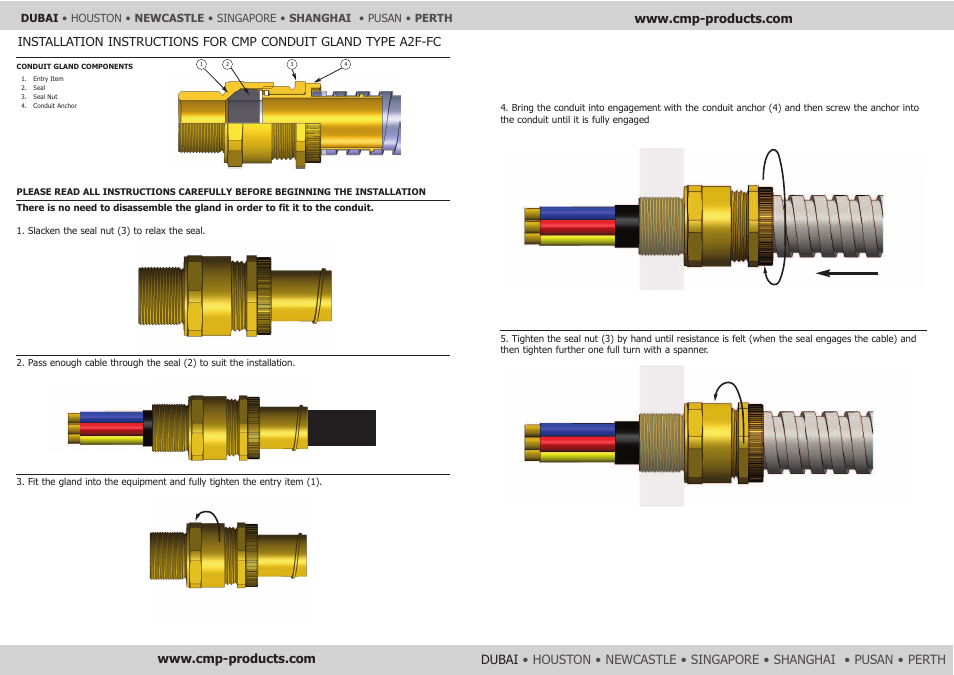 DUBAI • HOUSTON • NEWCASTLE • SINGAPORE • SHANGHAI • PUSAN • PERTH

www.cmp-products.com

INSTALLATION INSTRUCTIONS FOR CMP CONDUIT GLAND TYPE A2F-FC

CONDUIT GLAND COMPONENTS

1. Entry Item
2. Seal
3. Seal Nut
4. Conduit Anchor

1 2 3 4

PLEASE READ ALL INSTRUCTIONS CAREFULLY BEFORE BEGINNING THE INSTALLATION

There is no need to disassemble the gland in order to fit it to the conduit.

1. Slacken the seal nut (3) to relax the seal.

2. Pass enough cable through the seal (2) to suit the installation.

3. Fit the gland into the equipment and fully tighten the entry item (1).

4. Bring the conduit into engagement with the conduit anchor (4) and then screw the anchor into the conduit until it is fully engaged

5. Tighten the seal nut (3) by hand until resistance is felt (when the seal engages the cable) and then tighten further one full turn with a spanner.

www.cmp-products.com

DUBAI • HOUSTON • NEWCASTLE • SINGAPORE • SHANGHAI • PUSAN • PERTH