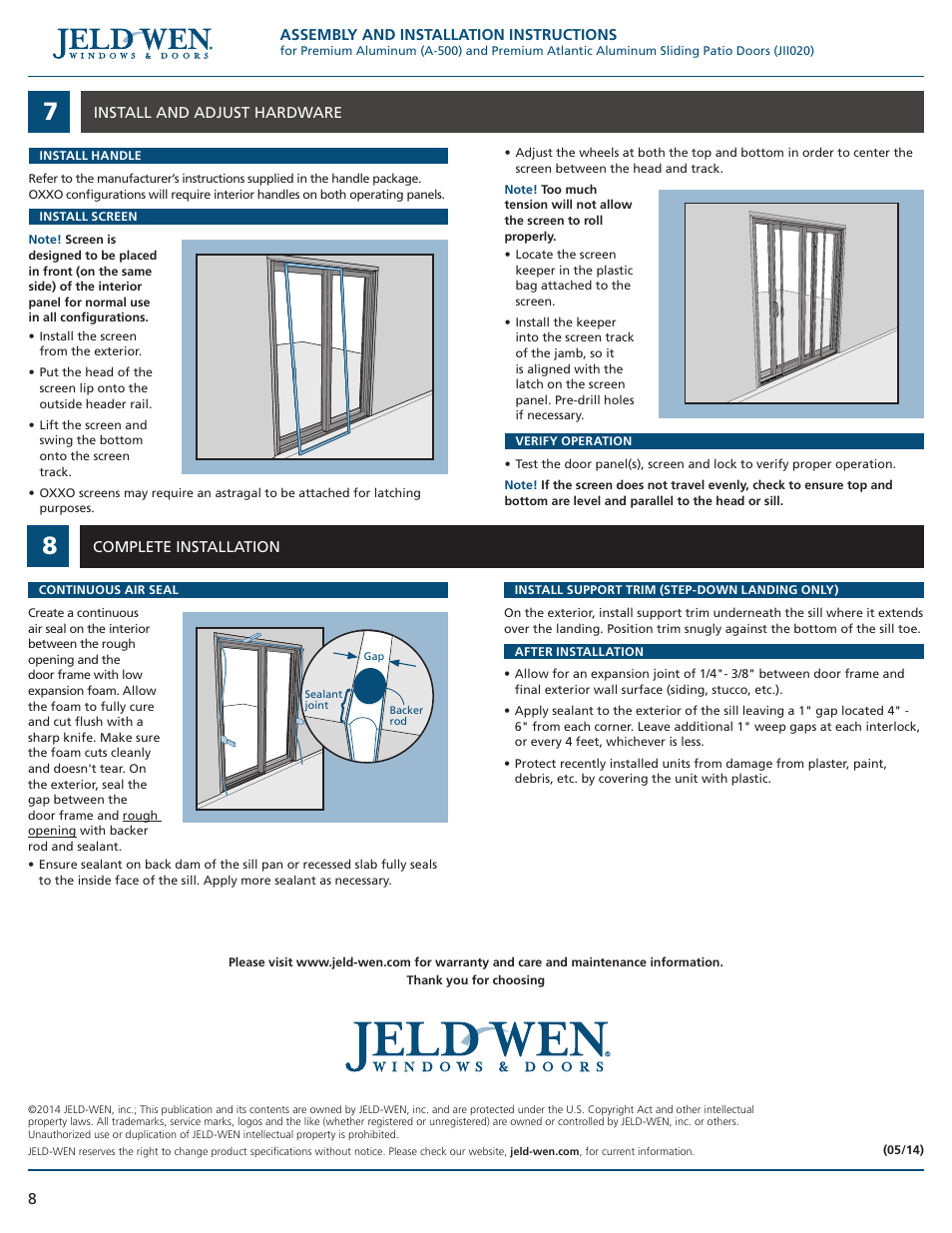 JELD-WEN
WINDOWS & DOORS

ASSEMBLY AND INSTALLATION INSTRUCTIONS
for Premium Aluminum (A-500) and Premium Atlantic Aluminum Sliding Patio Doors (JII020)

7 INSTALL AND ADJUST HARDWARE

INSTALL HANDLE

Refer to the manufacturer's instructions supplied in the handle package. OXXO configurations will require interior handles on both operating panels.

INSTALL SCREEN

Note! Screen is designed to be placed in front (on the same side) of the interior panel for normal use in all configurations.

• Install the screen from the exterior.

• Put the head of the screen lip onto the outside header rail.

• Lift the screen and swing the bottom onto the screen track.

• OXXO screens may require an astragal to be attached for latching purposes.

• Adjust the wheels at both the top and bottom in order to center the screen between the head and track.

Note! Too much tension will not allow the screen to roll properly.

• Locate the screen keeper in the plastic bag attached to the screen.

• Install the keeper into the screen track of the jamb, so it is aligned with the latch on the screen panel. Pre-drill holes if necessary.

VERIFY OPERATION

• Test the door panel(s), screen and lock to verify proper operation.

Note! If the screen does not travel evenly, check to ensure top and bottom are level and parallel to the head or sill.

8 COMPLETE INSTALLATION

CONTINUOUS AIR SEAL

Create a continuous air seal on the interior between the rough opening and the door frame with low expansion foam. Allow the foam to fully cure and cut flush with a sharp knife. Make sure the foam cuts cleanly and doesn't tear. On the exterior, seal the gap between the door frame and rough opening with backer rod and sealant.

Gap
Sealant joint
Backer rod

• Ensure sealant on back dam of the sill pan or recessed slab fully seals to the inside face of the sill. Apply more sealant as necessary.

INSTALL SUPPORT TRIM (STEP-DOWN LANDING ONLY)

On the exterior, install support trim underneath the sill where it extends over the landing. Position trim snugly against the bottom of the sill toe.

AFTER INSTALLATION

• Allow for an expansion joint of 1/4"- 3/8" between door frame and final exterior wall surface (siding, stucco, etc.).

• Apply sealant to the exterior of the sill leaving a 1" gap located 4" - 6" from each corner. Leave additional 1" weep gaps at each interlock, or every 4 feet, whichever is less.

• Protect recently installed units from damage from plaster, paint, debris, etc. by covering the unit with plastic.

Please visit www.jeld-wen.com for warranty and care and maintenance information.
Thank you for choosing

JELD-WEN
WINDOWS & DOORS

©2014 JELD-WEN, inc.; This publication and its contents are owned by JELD-WEN, inc. and are protected under the U.S. Copyright Act and other intellectual property laws. All trademarks, service marks, logos and the like (whether registered or unregistered) are owned or controlled by JELD-WEN, inc. or others. Unauthorized use or duplication of JELD-WEN intellectual property is prohibited.
JELD-WEN reserves the right to change product specifications without notice. Please check our website, jeld-wen.com, for current information.
(05/14)

8