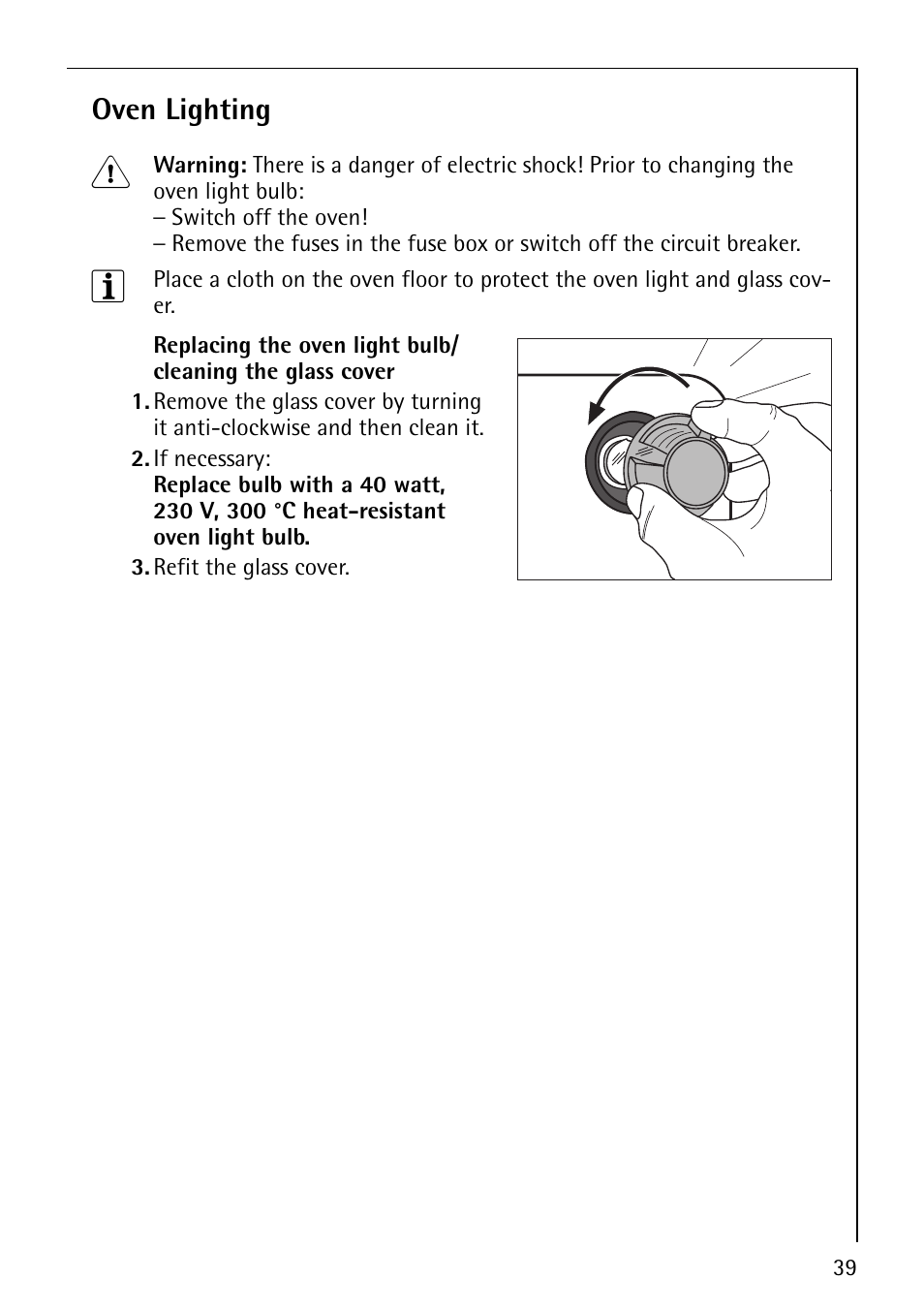 Oven Lighting

Warning: There is a danger of electric shock! Prior to changing the oven light bulb:
– Switch off the oven!
– Remove the fuses in the fuse box or switch off the circuit breaker.

Place a cloth on the oven floor to protect the oven light and glass cover.

Replacing the oven light bulb/ cleaning the glass cover

1. Remove the glass cover by turning it anti-clockwise and then clean it.

2. If necessary:
Replace bulb with a 40 watt, 230 V, 300 °C heat-resistant oven light bulb.

3. Refit the glass cover.

39