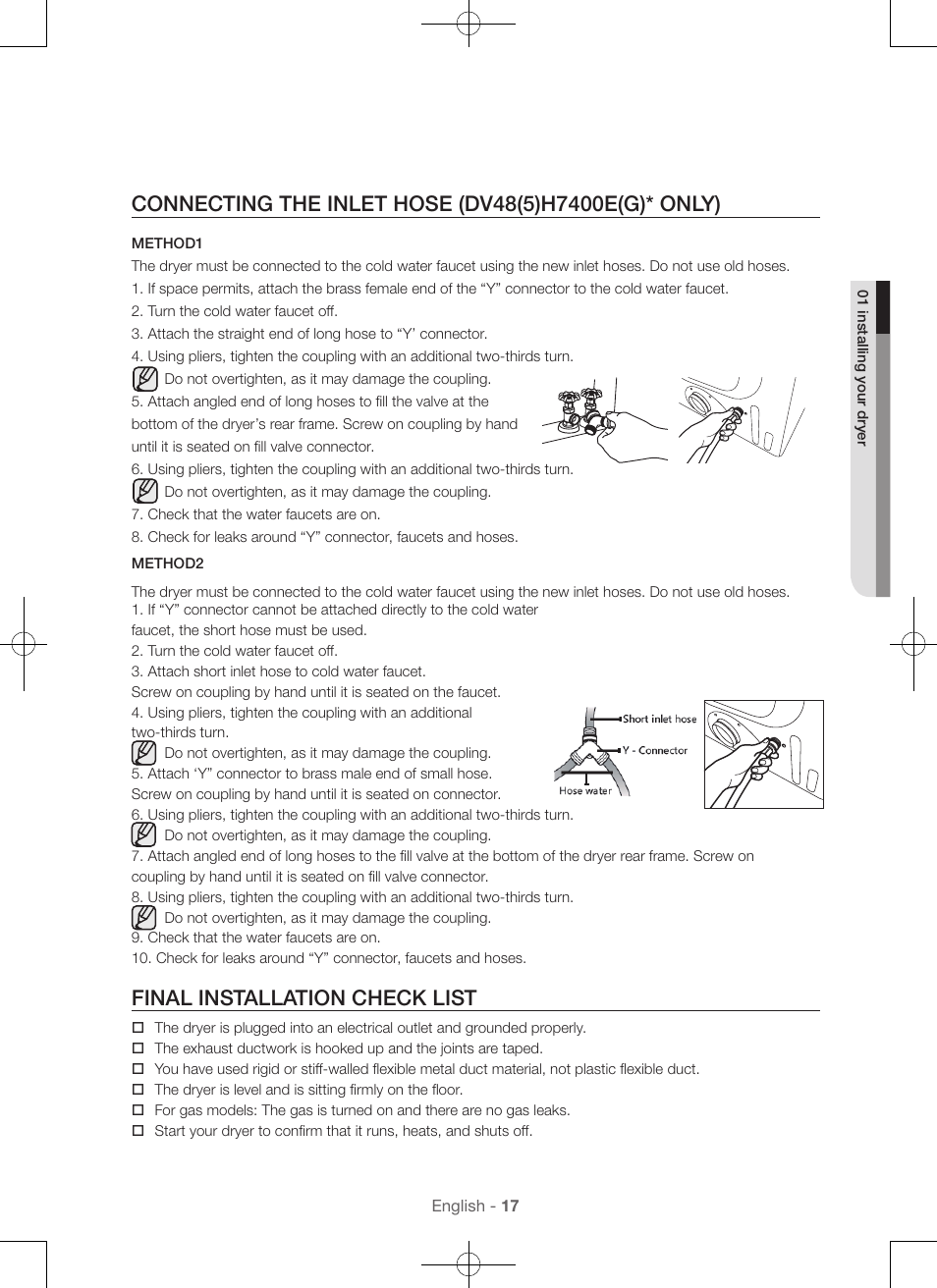 CONNECTING THE INLET HOSE (DV48(5)H7400E(G)* ONLY)

METHOD1

The dryer must be connected to the cold water faucet using the new inlet hoses. Do not use old hoses.

1. If space permits, attach the brass female end of the “Y” connector to the cold water faucet.

2. Turn the cold water faucet off.

3. Attach the straight end of long hose to “Y’ connector.

4. Using pliers, tighten the coupling with an additional two-thirds turn.

Do not overtighten, as it may damage the coupling.

5. Attach angled end of long hoses to fill the valve at the bottom of the dryer’s rear frame. Screw on coupling by hand until it is seated on fill valve connector.

6. Using pliers, tighten the coupling with an additional two-thirds turn.

Do not overtighten, as it may damage the coupling.

7. Check that the water faucets are on.

8. Check for leaks around “Y” connector, faucets and hoses.

METHOD2

The dryer must be connected to the cold water faucet using the new inlet hoses. Do not use old hoses.

1. If “Y” connector cannot be attached directly to the cold water faucet, the short hose must be used.

2. Turn the cold water faucet off.

3. Attach short inlet hose to cold water faucet. Screw on coupling by hand until it is seated on the faucet.

4. Using pliers, tighten the coupling with an additional two-thirds turn.

Do not overtighten, as it may damage the coupling.

5. Attach ‘Y” connector to brass male end of small hose. Screw on coupling by hand until it is seated on connector.

6. Using pliers, tighten the coupling with an additional two-thirds turn.

Do not overtighten, as it may damage the coupling.

7. Attach angled end of long hoses to the fill valve at the bottom of the dryer rear frame. Screw on coupling by hand until it is seated on fill valve connector.

8. Using pliers, tighten the coupling with an additional two-thirds turn.

Do not overtighten, as it may damage the coupling.

9. Check that the water faucets are on.

10. Check for leaks around “Y” connector, faucets and hoses.

Short inlet hose
Y - Connector
Hose water

FINAL INSTALLATION CHECK LIST

☐ The dryer is plugged into an electrical outlet and grounded properly.
☐ The exhaust ductwork is hooked up and the joints are taped.
☐ You have used rigid or stiff-walled flexible metal duct material, not plastic flexible duct.
☐ The dryer is level and is sitting firmly on the floor.
☐ For gas models: The gas is turned on and there are no gas leaks.
☐ Start your dryer to confirm that it runs, heats, and shuts off.

01 installing your dryer

English - 17