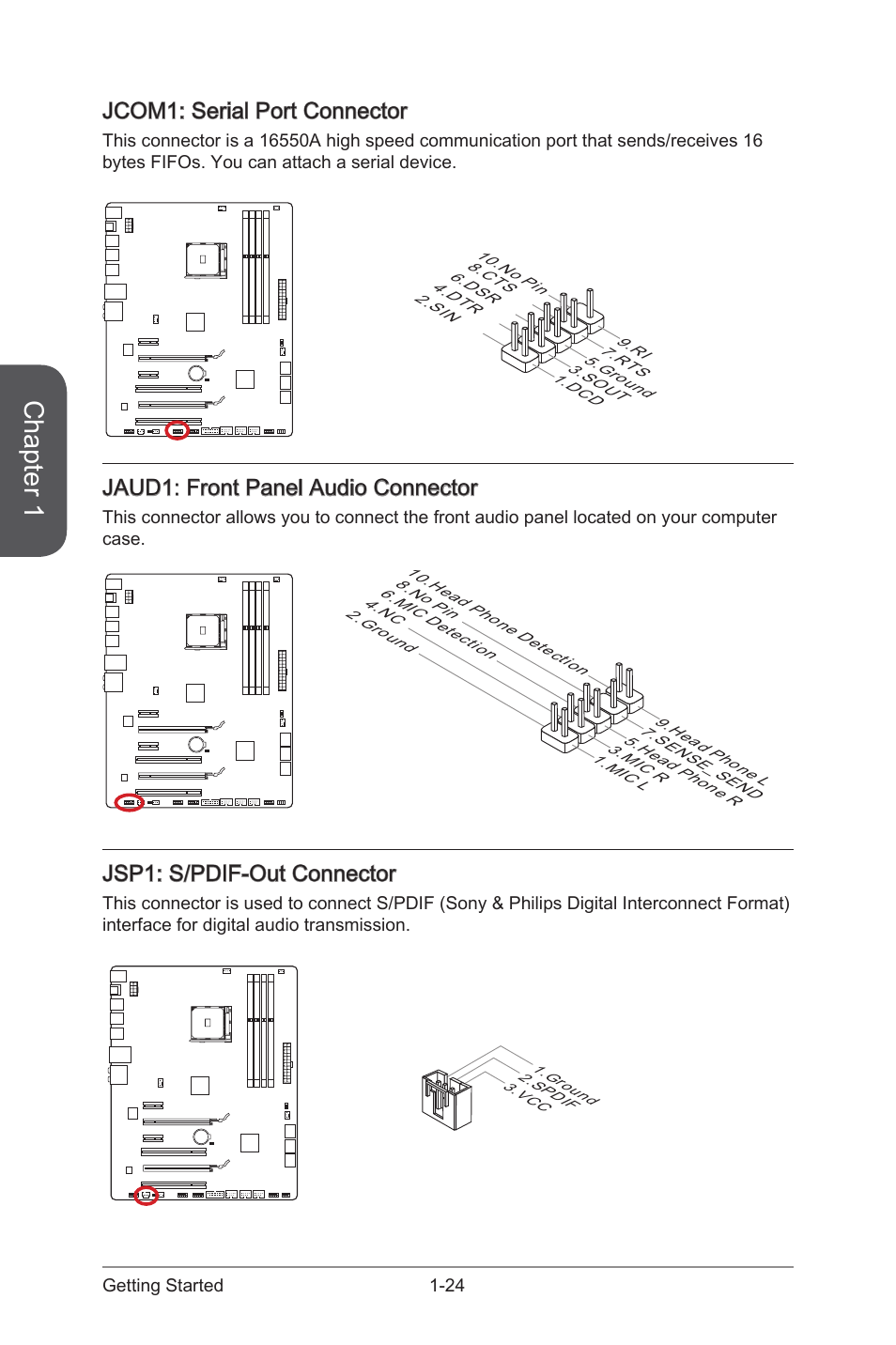 Chapter 1

JCOM1: Serial Port Connector

This connector is a 16550A high speed communication port that sends/receives 16 bytes FIFOs. You can attach a serial device.

10.No Pin
8.CTS
6.DSR
4.DTR
2.SIN
9.RI
7.RTS
5.Ground
3.SOUT
1.DCD

JAUD1: Front Panel Audio Connector

This connector allows you to connect the front audio panel located on your computer case.

10.Head Phone Detection
8.No Pin
6.MIC Detection
4.NC
2.Ground
9.Head Phone L
7.SENSE_SEND
5.Head Phone R
3.MIC R
1.MIC L

JSP1: S/PDIF-Out Connector

This connector is used to connect S/PDIF (Sony & Philips Digital Interconnect Format) interface for digital audio transmission.

1.Ground
2.SPDIF
3.VCC

Getting Started 1-24