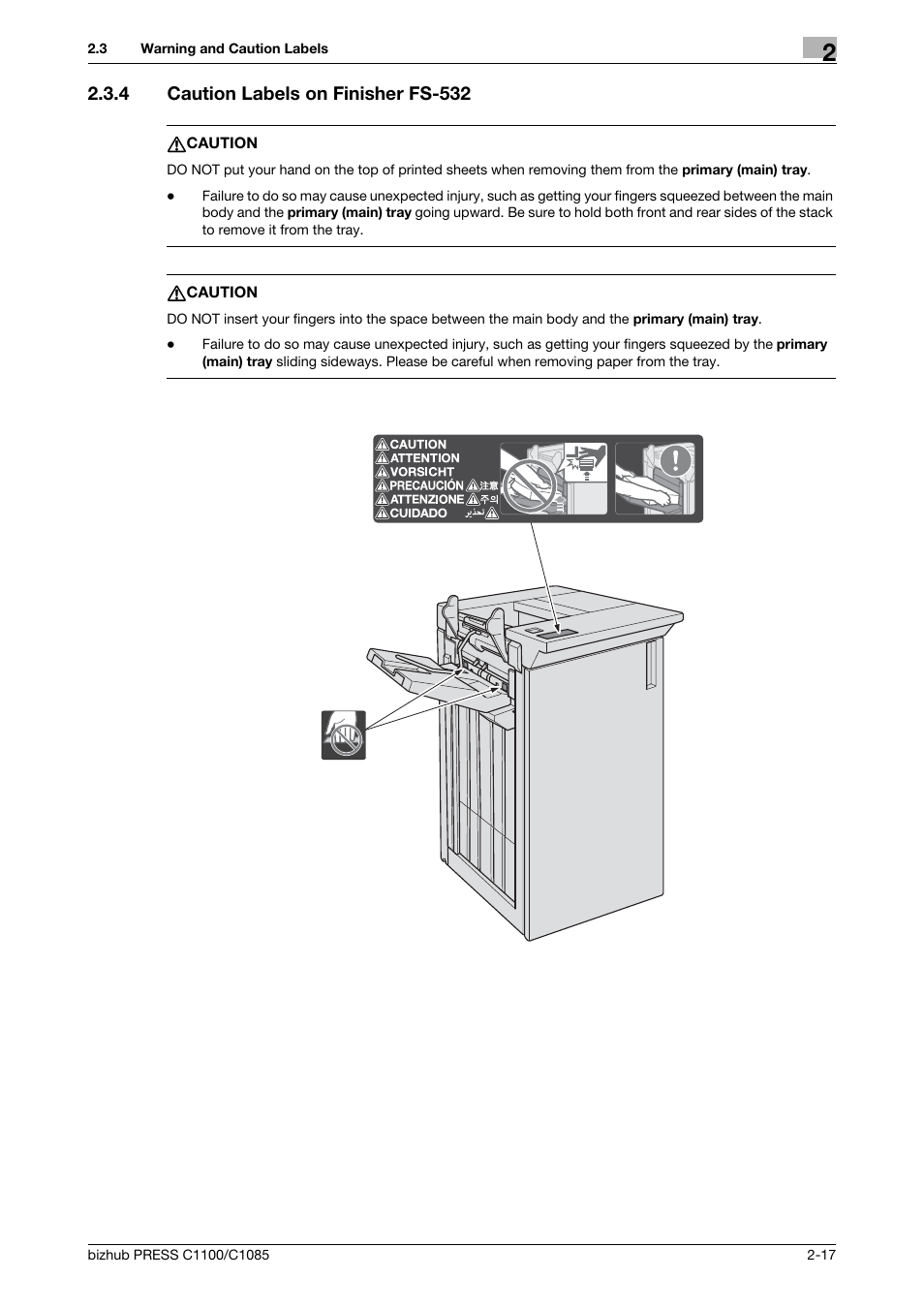 2.3 Warning and Caution Labels

2

2.3.4 Caution Labels on Finisher FS-532

CAUTION

DO NOT put your hand on the top of printed sheets when removing them from the primary (main) tray.

• Failure to do so may cause unexpected injury, such as getting your fingers squeezed between the main body and the primary (main) tray going upward. Be sure to hold both front and rear sides of the stack to remove it from the tray.

CAUTION

DO NOT insert your fingers into the space between the main body and the primary (main) tray.

• Failure to do so may cause unexpected injury, such as getting your fingers squeezed by the primary (main) tray sliding sideways. Please be careful when removing paper from the tray.

CAUTION
ATTENTION
VORSICHT
PRECAUCIÓN 注意
ATTENZIONE 주의
CUIDADO تحذير

bizhub PRESS C1100/C1085

2-17